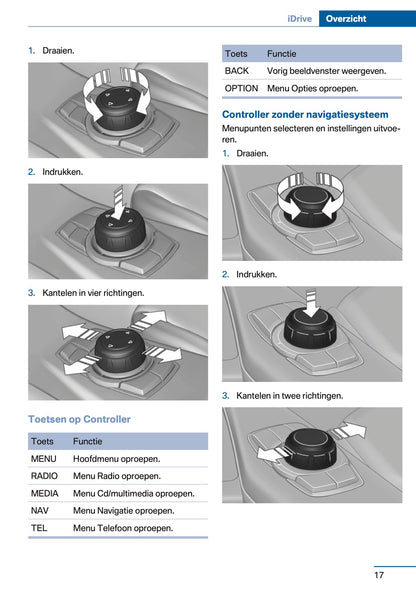 iDrive Overzicht

1. Draaien.

2. Indrukken.

3. Kantelen in vier richtingen.

Toetsen op Controller

| Toets | Functie |
|---|---|
| MENU | Hoofdmenu oproepen. |
| RADIO | Menu Radio oproepen. |
| MEDIA | Menu Cd/multimedia oproepen. |
| NAV | Menu Navigatie oproepen. |
| TEL | Menu Telefoon oproepen. |

| Toets | Functie |
|---|---|
| BACK | Vorig beeldvenster weergeven. |
| OPTION | Menu Opties oproepen. |

Controller zonder navigatiesysteem

Menupunten selecteren en instellingen uitvoeren.

1. Draaien.

2. Indrukken.

3. Kantelen in twee richtingen.

17