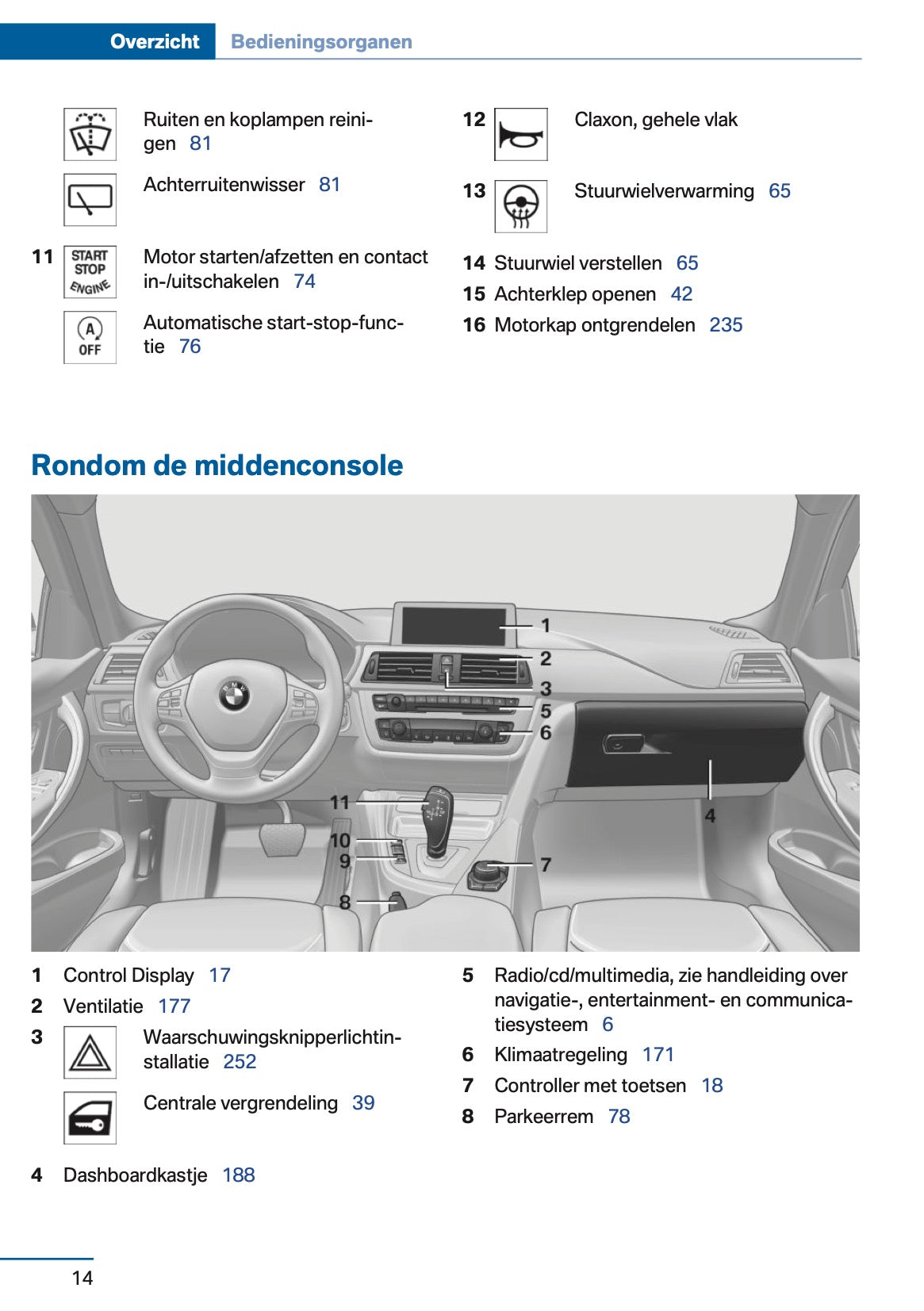 Overzicht Bedieningsorganen

Ruiten en koplampen reinigen 81

Achterruitenwisser 81

11 START STOP ENGINE Motor starten/afzetten en contact in-/uitschakelen 74

A OFF Automatische start-stop-functie 76

12 Claxon, gehele vlak

13 Stuurwielverwarming 65

14 Stuurwiel verstellen 65

15 Achterklep openen 42

16 Motorkap ontgrendelen 235

Rondom de middenconsole

1
2
3
5
6
11
10
9
8
7
4

1 Control Display 17

2 Ventilatie 177

3 Waarschuwingsknipperlichtinstallatie 252

Centrale vergrendeling 39

4 Dashboardkastje 188

5 Radio/cd/multimedia, zie handleiding over navigatie-, entertainment- en communicatiesysteem 6

6 Klimaatregeling 171

7 Controller met toetsen 18

8 Parkeerrem 78

14