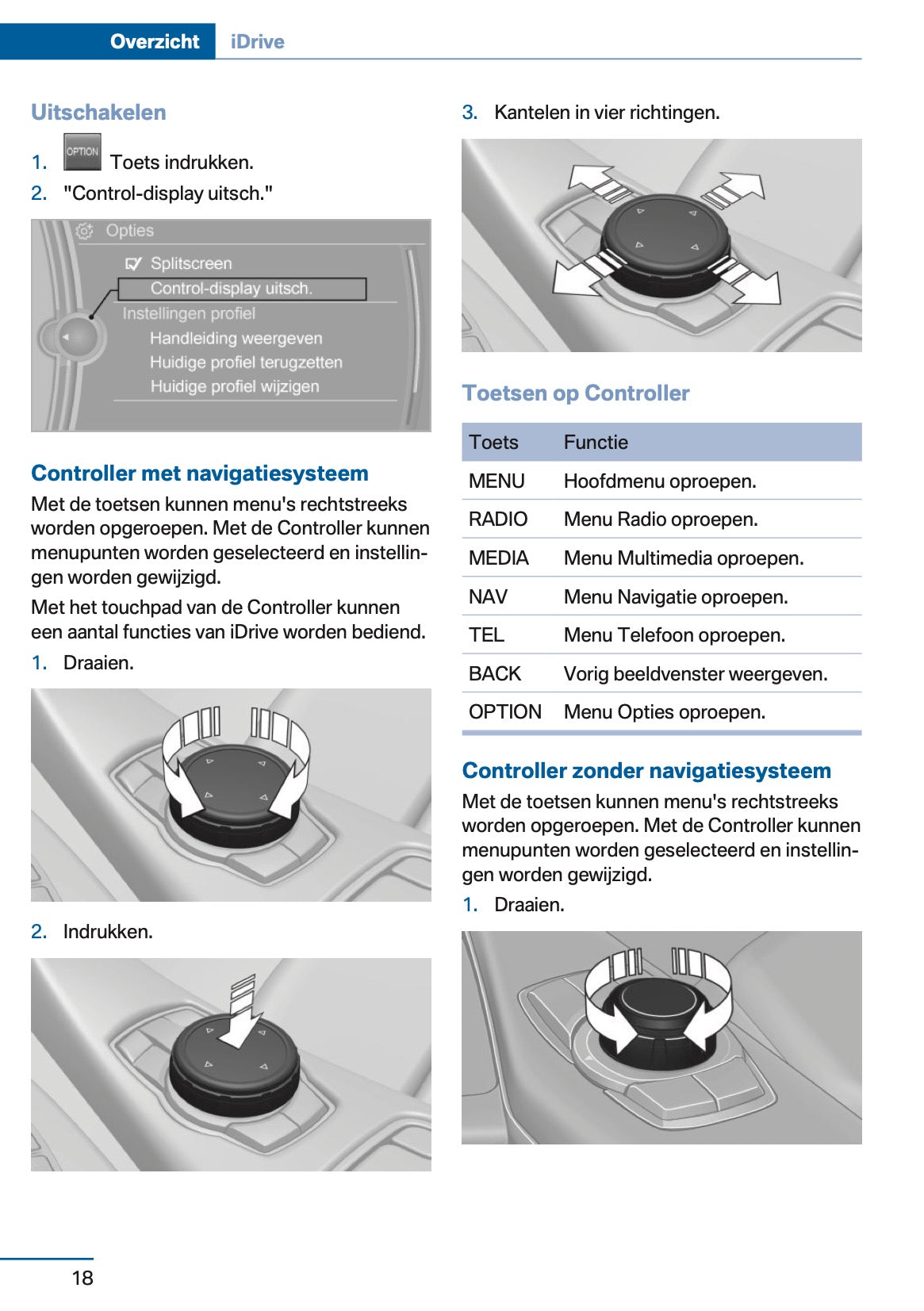 Overzicht iDrive

Uitschakelen

1. OPTION Toets indrukken.
2. "Control-display uitsch."

Opties
Splitscreen
Control-display uitsch.
Instellingen profiel
Handleiding weergeven
Huidige profiel terugzetten
Huidige profiel wijzigen

Controller met navigatiesysteem

Met de toetsen kunnen menu's rechtstreeks worden opgeroepen. Met de Controller kunnen menupunten worden geselecteerd en instellingen worden gewijzigd.

Met het touchpad van de Controller kunnen een aantal functies van iDrive worden bediend.

1. Draaien.

2. Indrukken.

3. Kantelen in vier richtingen.

Toetsen op Controller

| Toets | Functie |
|---|---|
| MENU | Hoofdmenu oproepen. |
| RADIO | Menu Radio oproepen. |
| MEDIA | Menu Multimedia oproepen. |
| NAV | Menu Navigatie oproepen. |
| TEL | Menu Telefoon oproepen. |
| BACK | Vorig beeldvenster weergeven. |
| OPTION | Menu Opties oproepen. |

Controller zonder navigatiesysteem

Met de toetsen kunnen menu's rechtstreeks worden opgeroepen. Met de Controller kunnen menupunten worden geselecteerd en instellingen worden gewijzigd.

1. Draaien.

18