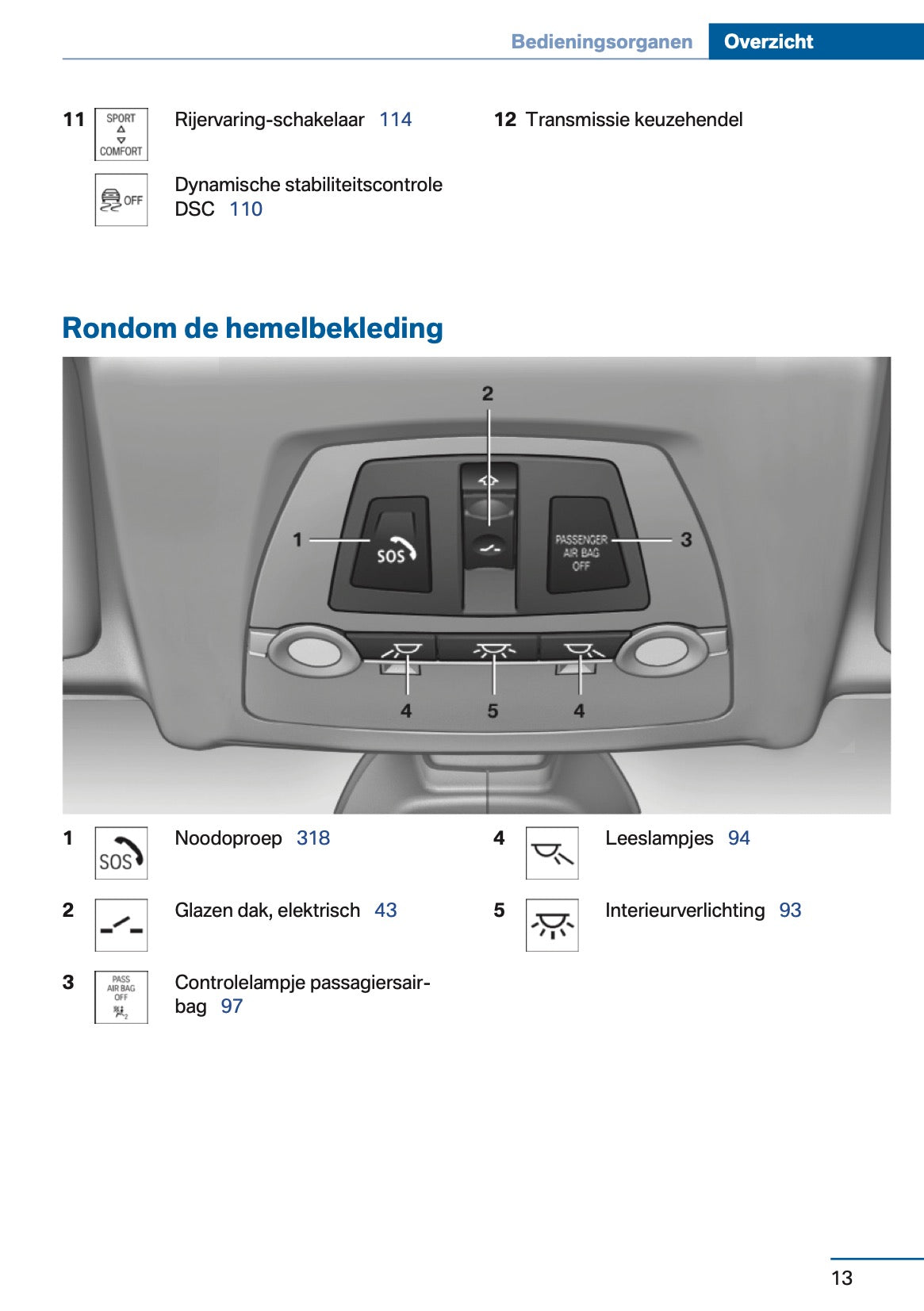 Bedieningsorganen Overzicht

11 SPORT COMFORT Rijervaring-schakelaar 114

OFF Dynamische stabiliteitscontrole DSC 110

12 Transmissie keuzehendel

Rondom de hemelbekleding

2
1 SOS
PASSENGER AIR BAG OFF 3
4 5 4

1 SOS Noodoproep 318

2 Glazen dak, elektrisch 43

3 PASS AIR BAG OFF Controlelampje passagiersairbag 97

4 Leeslampjes 94

5 Interieurverlichting 93

13