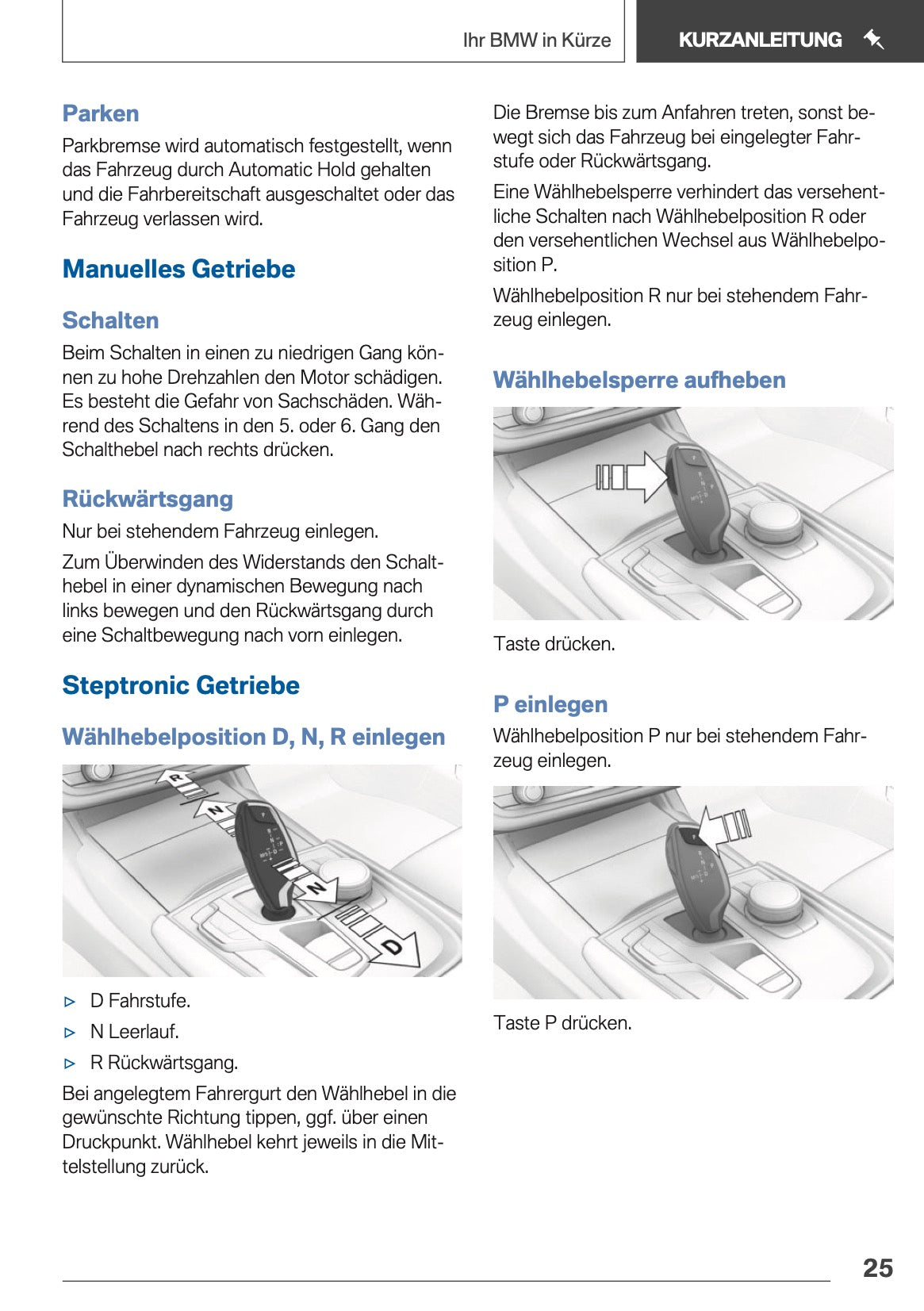 Ihr BMW in Kürze

KURZANLEITUNG

Parken

Parkbremse wird automatisch festgestellt, wenn das Fahrzeug durch Automatic Hold gehalten und die Fahrbereitschaft ausgeschaltet oder das Fahrzeug verlassen wird.

Manuelles Getriebe

Schalten

Beim Schalten in einen zu niedrigen Gang können zu hohe Drehzahlen den Motor schädigen. Es besteht die Gefahr von Sachschäden. Während des Schaltens in den 5. oder 6. Gang den Schalthebel nach rechts drücken.

Rückwärtsgang

Nur bei stehendem Fahrzeug einlegen.

Zum Überwinden des Widerstands den Schalthebel in einer dynamischen Bewegung nach links bewegen und den Rückwärtsgang durch eine Schaltbewegung nach vorn einlegen.

Steptronic Getriebe

Wählhebelposition D, N, R einlegen

R

N

N

D

▷ D Fahrstufe.

▷ N Leerlauf.

▷ R Rückwärtsgang.

Bei angelegtem Fahrergurt den Wählhebel in die gewünschte Richtung tippen, ggf. über einen Druckpunkt. Wählhebel kehrt jeweils in die Mittelstellung zurück.

Die Bremse bis zum Anfahren treten, sonst bewegt sich das Fahrzeug bei eingelegter Fahrstufe oder Rückwärtsgang.

Eine Wählhebelsperre verhindert das versehentliche Schalten nach Wählhebelposition R oder den versehentlichen Wechsel aus Wählhebelposition P.

Wählhebelposition R nur bei stehendem Fahrzeug einlegen.

Wählhebelsperre aufheben

Taste drücken.

P einlegen

Wählhebelposition P nur bei stehendem Fahrzeug einlegen.

Taste P drücken.

25