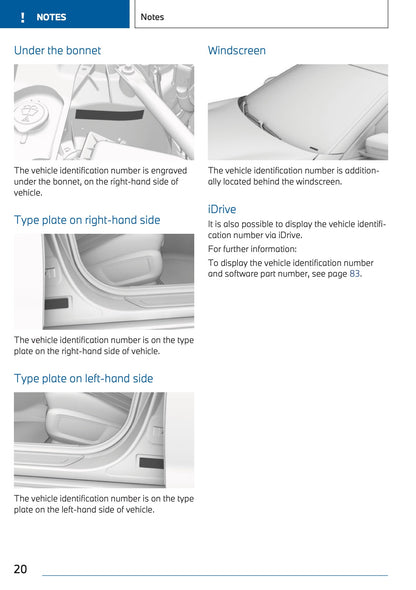 ! NOTES

Notes

Under the bonnet

The vehicle identification number is engraved under the bonnet, on the right-hand side of vehicle.

Type plate on right-hand side

The vehicle identification number is on the type plate on the right-hand side of vehicle.

Type plate on left-hand side

The vehicle identification number is on the type plate on the left-hand side of vehicle.

Windscreen

The vehicle identification number is additionally located behind the windscreen.

iDrive

It is also possible to display the vehicle identification number via iDrive.

For further information:

To display the vehicle identification number and software part number, see page 83.

20