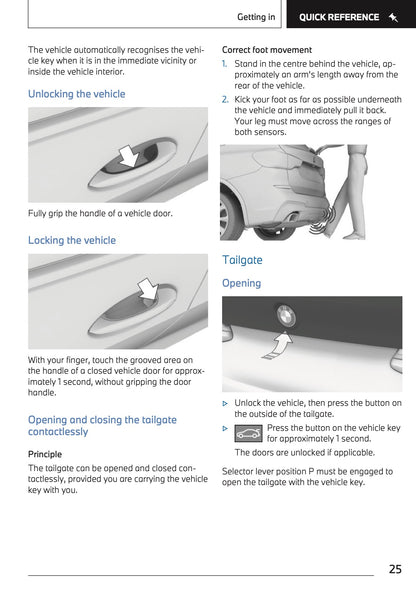 Getting in QUICK REFERENCE

The vehicle automatically recognises the vehicle key when it is in the immediate vicinity or inside the vehicle interior.

Unlocking the vehicle

Fully grip the handle of a vehicle door.

Locking the vehicle

With your finger, touch the grooved area on the handle of a closed vehicle door for approximately 1 second, without gripping the door handle.

Opening and closing the tailgate contactlessly

Principle

The tailgate can be opened and closed contactlessly, provided you are carrying the vehicle key with you.

Correct foot movement

1. Stand in the centre behind the vehicle, approximately an arm's length away from the rear of the vehicle.
2. Kick your foot as far as possible underneath the vehicle and immediately pull it back. Your leg must move across the ranges of both sensors.

Tailgate

Opening

▷ Unlock the vehicle, then press the button on the outside of the tailgate.
▷ Press the button on the vehicle key for approximately 1 second.
The doors are unlocked if applicable.

Selector lever position P must be engaged to open the tailgate with the vehicle key.

25