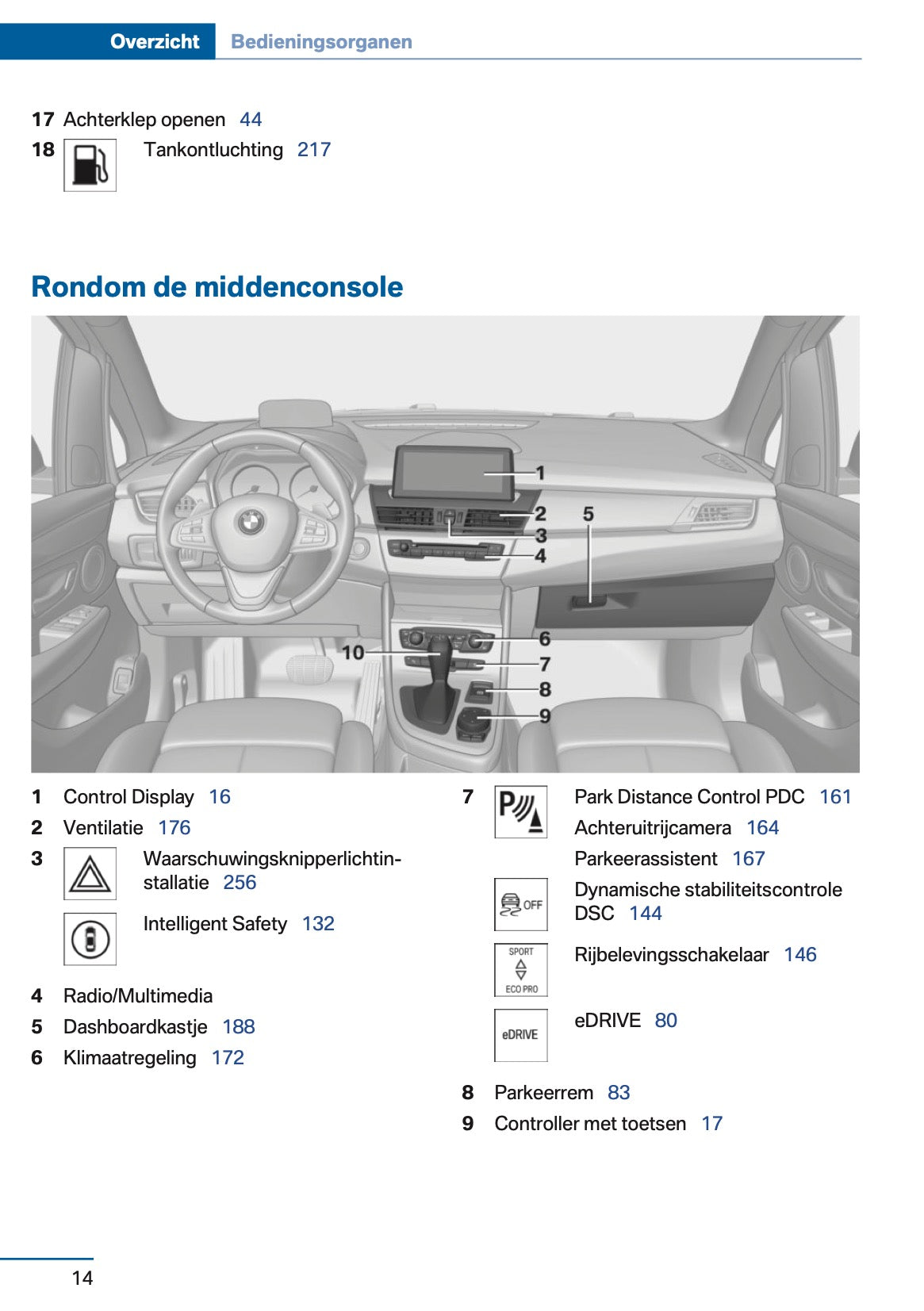 Overzicht Bedieningsorganen

17 Achterklep openen 44

18 Tankontluchting 217

Rondom de middenconsole

1
2
3
4
5
6
7
8
9
10

1 Control Display 16

2 Ventilatie 176

3 Waarschuwingsknipperlichtinstallatie 256

Intelligent Safety 132

4 Radio/Multimedia

5 Dashboardkastje 188

6 Klimaatregeling 172

7 Park Distance Control PDC 161

Achteruitrijcamera 164

Parkeerassistent 167

OFF

Dynamische stabiliteitscontrole DSC 144

SPORT
ECO PRO

Rijbelevingsschakelaar 146

eDRIVE

eDRIVE 80

8 Parkeerrem 83

9 Controller met toetsen 17

14