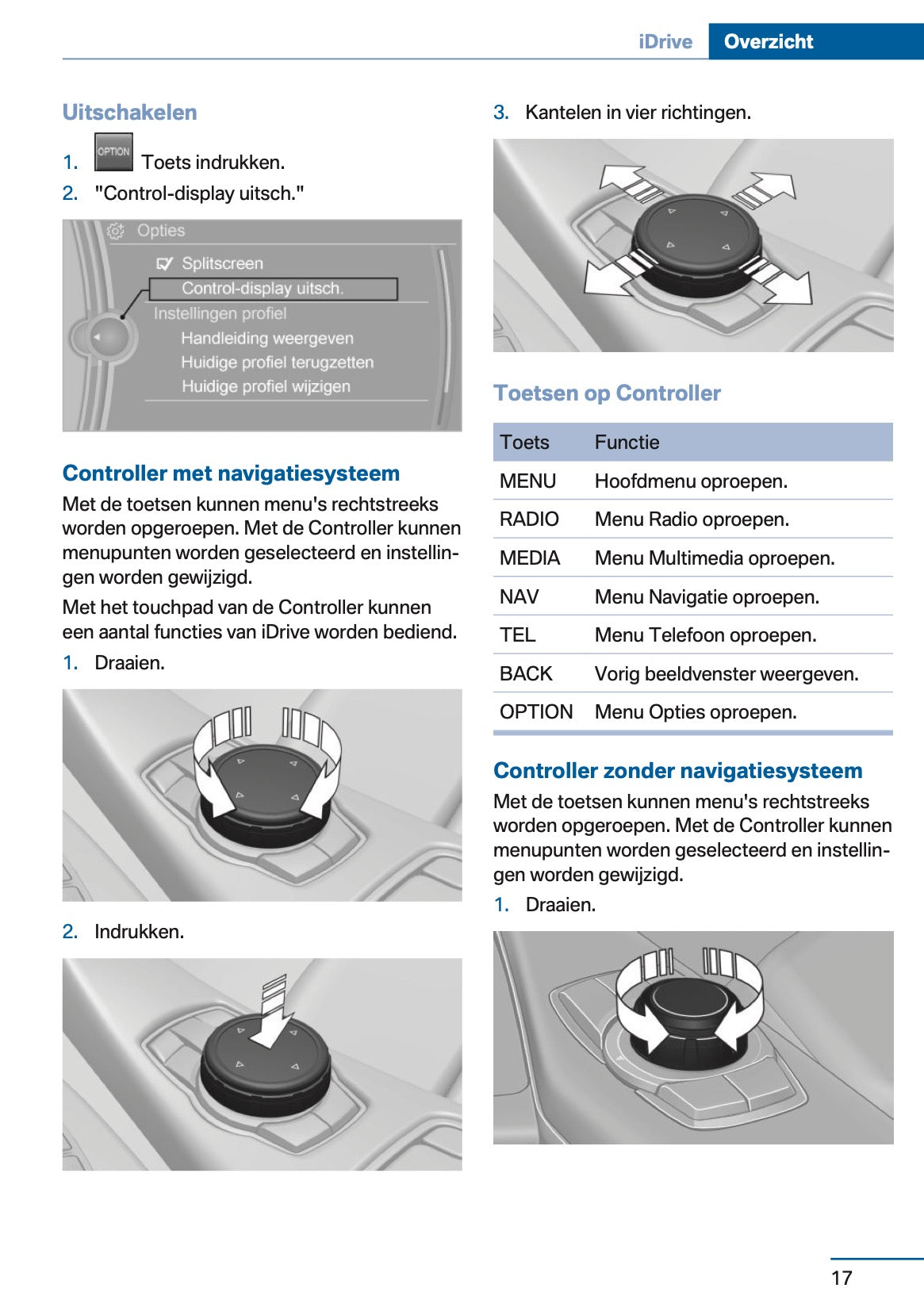 iDrive Overzicht

Uitschakelen

1. OPTION Toets indrukken.
2. "Control-display uitsch."

Opties
Splitscreen
Control-display uitsch.
Instellingen profiel
Handleiding weergeven
Huidige profiel terugzetten
Huidige profiel wijzigen

Controller met navigatiesysteem

Met de toetsen kunnen menu's rechtstreeks worden opgeroepen. Met de Controller kunnen menupunten worden geselecteerd en instellingen worden gewijzigd.

Met het touchpad van de Controller kunnen een aantal functies van iDrive worden bediend.

1. Draaien.

2. Indrukken.

3. Kantelen in vier richtingen.

Toetsen op Controller

| Toets | Functie |
|---|---|
| MENU | Hoofdmenu oproepen. |
| RADIO | Menu Radio oproepen. |
| MEDIA | Menu Multimedia oproepen. |
| NAV | Menu Navigatie oproepen. |
| TEL | Menu Telefoon oproepen. |
| BACK | Vorig beeldvenster weergeven. |
| OPTION | Menu Opties oproepen. |

Controller zonder navigatiesysteem

Met de toetsen kunnen menu's rechtstreeks worden opgeroepen. Met de Controller kunnen menupunten worden geselecteerd en instellingen worden gewijzigd.

1. Draaien.

17