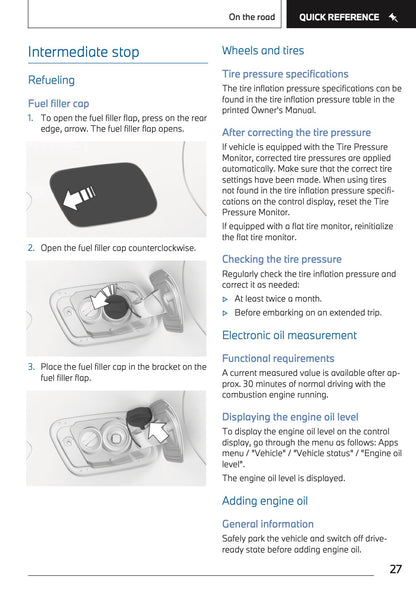 On the road QUICK REFERENCE

Intermediate stop

Refueling

Fuel filler cap

1. To open the fuel filler flap, press on the rear edge, arrow. The fuel filler flap opens.

2. Open the fuel filler cap counterclockwise.

3. Place the fuel filler cap in the bracket on the fuel filler flap.

Wheels and tires

Tire pressure specifications

The tire inflation pressure specifications can be found in the tire inflation pressure table in the printed Owner's Manual.

After correcting the tire pressure

If vehicle is equipped with the Tire Pressure Monitor, corrected tire pressures are applied automatically. Make sure that the correct tire settings have been made. When using tires not found in the tire inflation pressure specifications on the control display, reset the Tire Pressure Monitor.

If equipped with a flat tire monitor, reinitialize the flat tire monitor.

Checking the tire pressure

Regularly check the tire inflation pressure and correct it as needed:

▷ At least twice a month.

▷ Before embarking on an extended trip.

Electronic oil measurement

Functional requirements

A current measured value is available after approx. 30 minutes of normal driving with the combustion engine running.

Displaying the engine oil level

To display the engine oil level on the control display, go through the menu as follows: Apps menu / "Vehicle" / "Vehicle status" / "Engine oil level".

The engine oil level is displayed.

Adding engine oil

General information

Safely park the vehicle and switch off drive-ready state before adding engine oil.

27