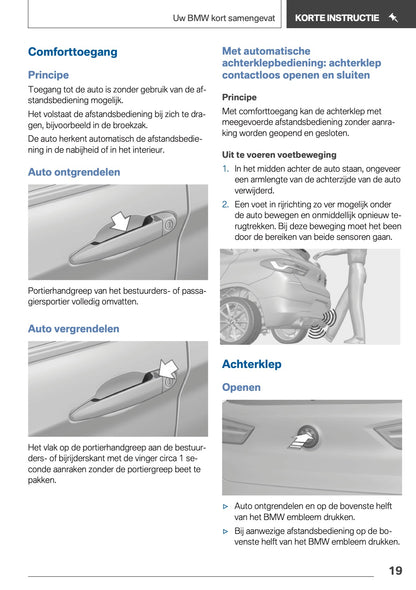 Uw BMW kort samengevat KORTE INSTRUCTIE

Comforttoegang

Principe

Toegang tot de auto is zonder gebruik van de afstandsbediening mogelijk.

Het volstaat de afstandsbediening bij zich te dragen, bijvoorbeeld in de broekzak.

De auto herkent automatisch de afstandsbediening in de nabijheid of in het interieur.

Auto ontgrendelen

Portierhandgreep van het bestuurders- of passagiersportier volledig omvatten.

Auto vergrendelen

Het vlak op de portierhandgreep aan de bestuurders- of bijrijderskant met de vinger circa 1 seconde aanraken zonder de portiergreep beet te pakken.

Met automatische achterklepbediening: achterklep contactloos openen en sluiten

Principe

Met comforttoegang kan de achterklep met meegevoerde afstandsbediening zonder aanraking worden geopend en gesloten.

Uit te voeren voetbeweging

1. In het midden achter de auto staan, ongeveer een armlengte van de achterzijde van de auto verwijderd.

2. Een voet in rijrichting zo ver mogelijk onder de auto bewegen en onmiddellijk opnieuw terugtrekken. Bij deze beweging moet het been door de bereiken van beide sensoren gaan.

Achterklep

Openen

▷ Auto ontgrendelen en op de bovenste helft van het BMW embleem drukken.

▷ Bij aanwezige afstandsbediening op de bovenste helft van het BMW embleem drukken.

19