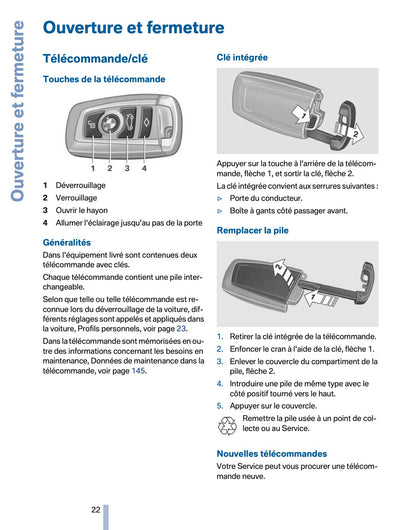 Ouverture et fermeture

Ouverture et fermeture

Télécommande/clé

Touches de la télécommande

1 2 3 4

1 Déverrouillage
2 Verrouillage
3 Ouvrir le hayon
4 Allumer l'éclairage jusqu'au pas de la porte

Généralités

Dans l'équipement livré sont contenues deux télécommande avec clés.

Chaque télécommande contient une pile interchangeable.

Selon que telle ou telle télécommande est reconnue lors du déverrouillage de la voiture, différents réglages sont appelés et appliqués dans la voiture, Profils personnels, voir page 23.

Dans la télécommande sont mémorisées en outre des informations concernant les besoins en maintenance, Données de maintenance dans la télécommande, voir page 145.

Clé intégrée

1
2

Appuyer sur la touche à l'arrière de la télécommande, flèche 1, et sortir la clé, flèche 2.

La clé intégrée convient aux serrures suivantes :
▷ Porte du conducteur.
▷ Boîte à gants côté passager avant.

Remplacer la pile

2
1

1. Retirer la clé intégrée de la télécommande.
2. Enfoncer le cran à l'aide de la clé, flèche 1.
3. Enlever le couvercle du compartiment de la pile, flèche 2.
4. Introduire une pile de même type avec le côté positif tourné vers le haut.
5. Appuyer sur le couvercle.

Remettre la pile usée à un point de collecte ou au Service.

Nouvelles télécommandes

Votre Service peut vous procurer une télécommande neuve.

22