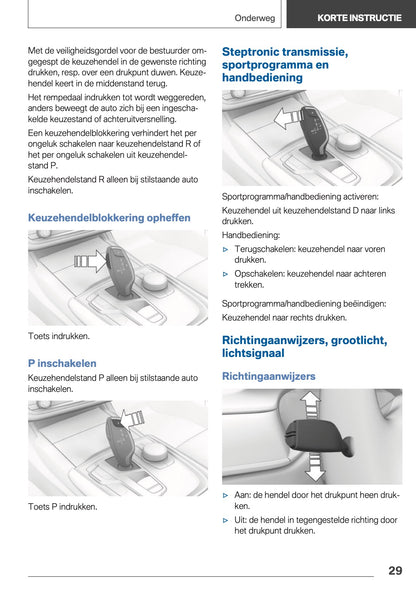 Onderweg KORTE INSTRUCTIE

Met de veiligheidsgordel voor de bestuurder omgegespt de keuzehendel in de gewenste richting drukken, resp. over een drukpunt duwen. Keuzehendel keert in de middenstand terug.

Het rempedaal indrukken tot wordt weggereden, anders beweegt de auto zich bij een ingeschakelde keuzestand of achteruitversnelling.

Een keuzehendelblokkering verhindert het per ongeluk schakelen naar keuzehendelstand R of het per ongeluk schakelen uit keuzehendelstand P.

Keuzehendelstand R alleen bij stilstaande auto inschakelen.

Keuzehendelblokkering opheffen

Toets indrukken.

P inschakelen

Keuzehendelstand P alleen bij stilstaande auto inschakelen.

Toets P indrukken.

Steptronic transmissie, sportprogramma en handbediening

Sportprogramma/handbediening activeren:

Keuzehendel uit keuzehendelstand D naar links drukken.

Handbediening:

▷ Terugschakelen: keuzehendel naar voren drukken.

▷ Opschakelen: keuzehendel naar achteren trekken.

Sportprogramma/handbediening beëindigen:

Keuzehendel naar rechts drukken.

Richtingaanwijzers, grootlicht, lichtsignaal

Richtingaanwijzers

▷ Aan: de hendel door het drukpunt heen drukken.

▷ Uit: de hendel in tegengestelde richting door het drukpunt drukken.

29