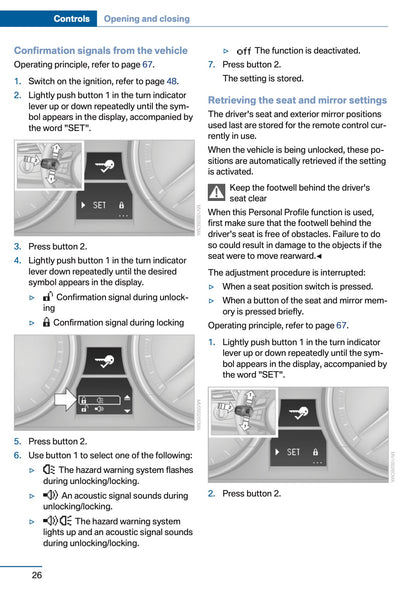 Controls Opening and closing

Confirmation signals from the vehicle

Operating principle, refer to page 67.

1. Switch on the ignition, refer to page 48.

2. Lightly push button 1 in the turn indicator lever up or down repeatedly until the symbol appears in the display, accompanied by the word "SET".

SET

3. Press button 2.

4. Lightly push button 1 in the turn indicator lever down repeatedly until the desired symbol appears in the display.

▷ Confirmation signal during unlocking

▷ Confirmation signal during locking

5. Press button 2.

6. Use button 1 to select one of the following:

▷ The hazard warning system flashes during unlocking/locking.

▷ An acoustic signal sounds during unlocking/locking.

▷ The hazard warning system lights up and an acoustic signal sounds during unlocking/locking.

▷ off The function is deactivated.

7. Press button 2.

The setting is stored.

Retrieving the seat and mirror settings

The driver's seat and exterior mirror positions used last are stored for the remote control currently in use.

When the vehicle is being unlocked, these positions are automatically retrieved if the setting is activated.

Keep the footwell behind the driver's seat clear

When this Personal Profile function is used, first make sure that the footwell behind the driver's seat is free of obstacles. Failure to do so could result in damage to the objects if the seat were to move rearward.◄

The adjustment procedure is interrupted:

▷ When a seat position switch is pressed.

▷ When a button of the seat and mirror memory is pressed briefly.

Operating principle, refer to page 67.

1. Lightly push button 1 in the turn indicator lever up or down repeatedly until the symbol appears in the display, accompanied by the word "SET".

SET

2. Press button 2.

26