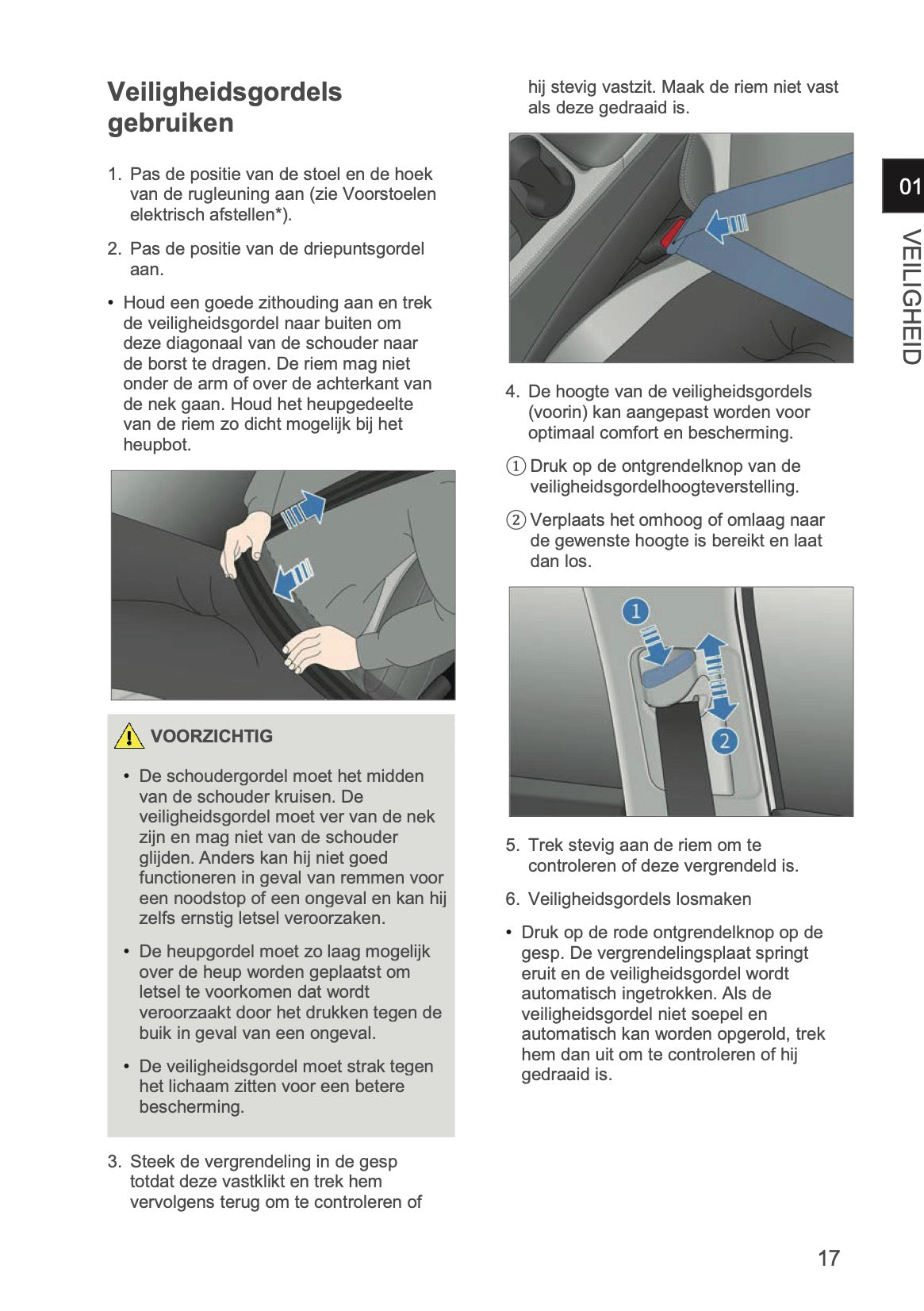 Veiligheidsgordels gebruiken

1. Pas de positie van de stoel en de hoek van de rugleuning aan (zie Voorstoelen elektrisch afstellen*).

2. Pas de positie van de driepuntsgordel aan.

• Houd een goede zithouding aan en trek de veiligheidsgordel naar buiten om deze diagonaal van de schouder naar de borst te dragen. De riem mag niet onder de arm of over de achterkant van de nek gaan. Houd het heupgedeelte van de riem zo dicht mogelijk bij het heupbot.

VOORZICHTIG

• De schoudergordel moet het midden van de schouder kruisen. De veiligheidsgordel moet ver van de nek zijn en mag niet van de schouder glijden. Anders kan hij niet goed functioneren in geval van remmen voor een noodstop of een ongeval en kan hij zelfs ernstig letsel veroorzaken.

• De heupgordel moet zo laag mogelijk over de heup worden geplaatst om letsel te voorkomen dat wordt veroorzaakt door het drukken tegen de buik in geval van een ongeval.

• De veiligheidsgordel moet strak tegen het lichaam zitten voor een betere bescherming.

3. Steek de vergrendeling in de gesp totdat deze vastklikt en trek hem vervolgens terug om te controleren of hij stevig vastzit. Maak de riem niet vast als deze gedraaid is.

4. De hoogte van de veiligheidsgordels (voorin) kan aangepast worden voor optimaal comfort en bescherming.

① Druk op de ontgrendelknop van de veiligheidsgordelhoogteverstelling.

② Verplaats het omhoog of omlaag naar de gewenste hoogte is bereikt en laat dan los.

1
2

5. Trek stevig aan de riem om te controleren of deze vergrendeld is.

6. Veiligheidsgordels losmaken

• Druk op de rode ontgrendelknop op de gesp. De vergrendelingsplaat springt eruit en de veiligheidsgordel wordt automatisch ingetrokken. Als de veiligheidsgordel niet soepel en automatisch kan worden opgerold, trek hem dan uit om te controleren of hij gedraaid is.

01
VEILIGHEID

17