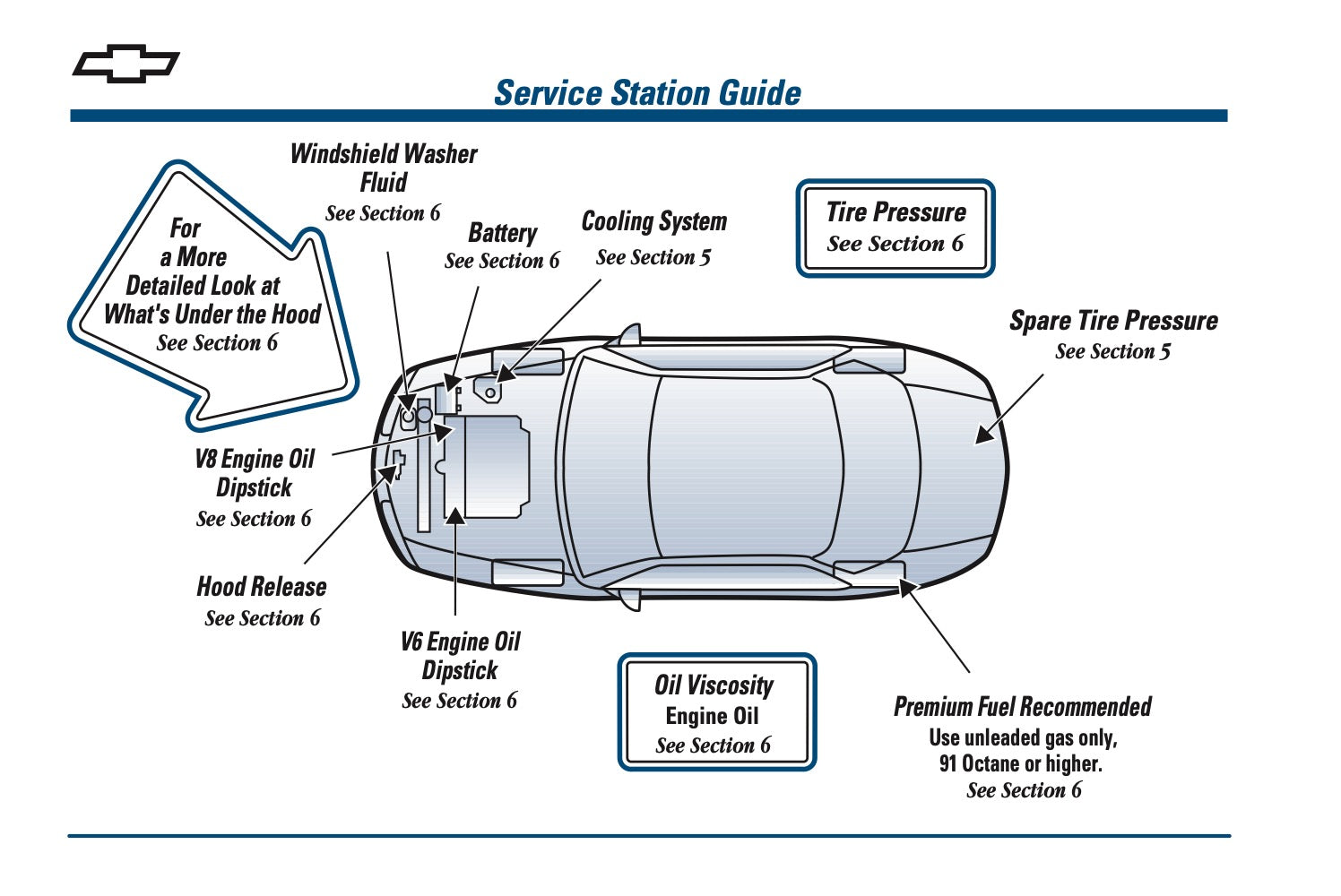 Service Station Guide

For a More Detailed Look at What's Under the Hood
See Section 6

Windshield Washer Fluid
See Section 6

Battery
See Section 6

Cooling System
See Section 5

Tire Pressure
See Section 6

Spare Tire Pressure
See Section 5

V8 Engine Oil Dipstick
See Section 6

Hood Release
See Section 6

V6 Engine Oil Dipstick
See Section 6

Oil Viscosity
Engine Oil
See Section 6

Premium Fuel Recommended
Use unleaded gas only, 91 Octane or higher.
See Section 6