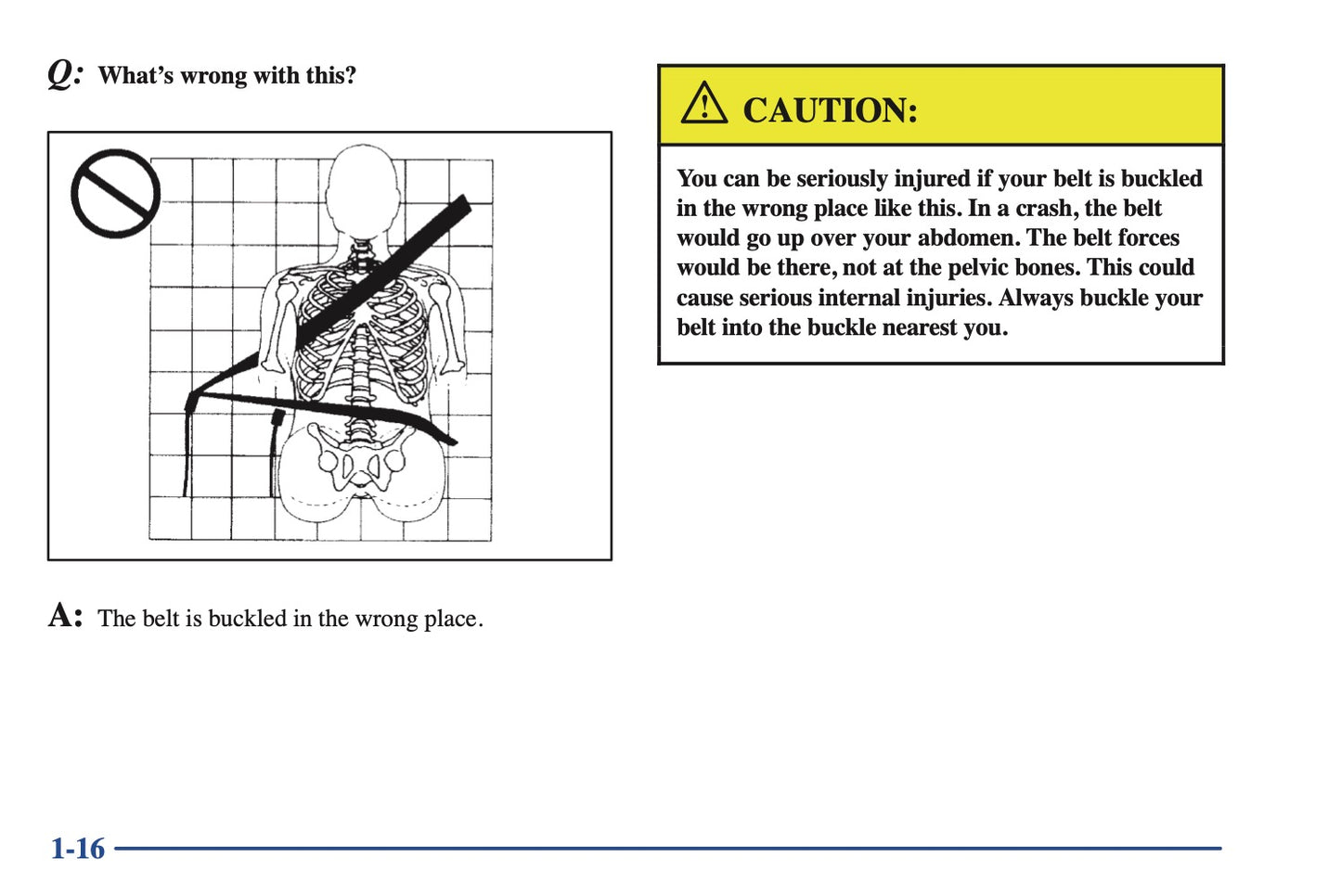 Q: What's wrong with this?

A: The belt is buckled in the wrong place.

CAUTION:

You can be seriously injured if your belt is buckled in the wrong place like this. In a crash, the belt would go up over your abdomen. The belt forces would be there, not at the pelvic bones. This could cause serious internal injuries. Always buckle your belt into the buckle nearest you.

1-16