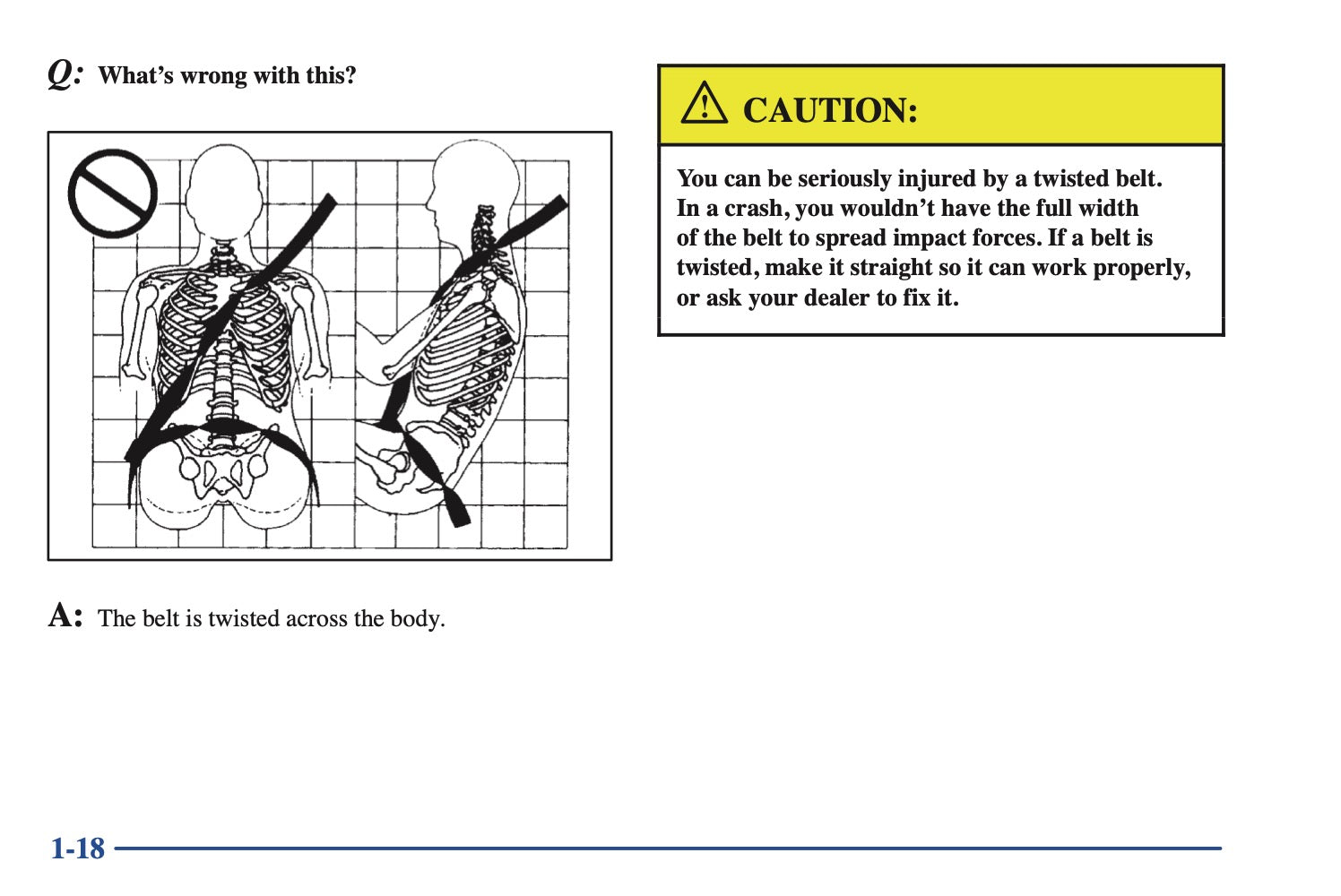 Q: What's wrong with this?

A: The belt is twisted across the body.

CAUTION:

You can be seriously injured by a twisted belt. In a crash, you wouldn't have the full width of the belt to spread impact forces. If a belt is twisted, make it straight so it can work properly, or ask your dealer to fix it.

1-18