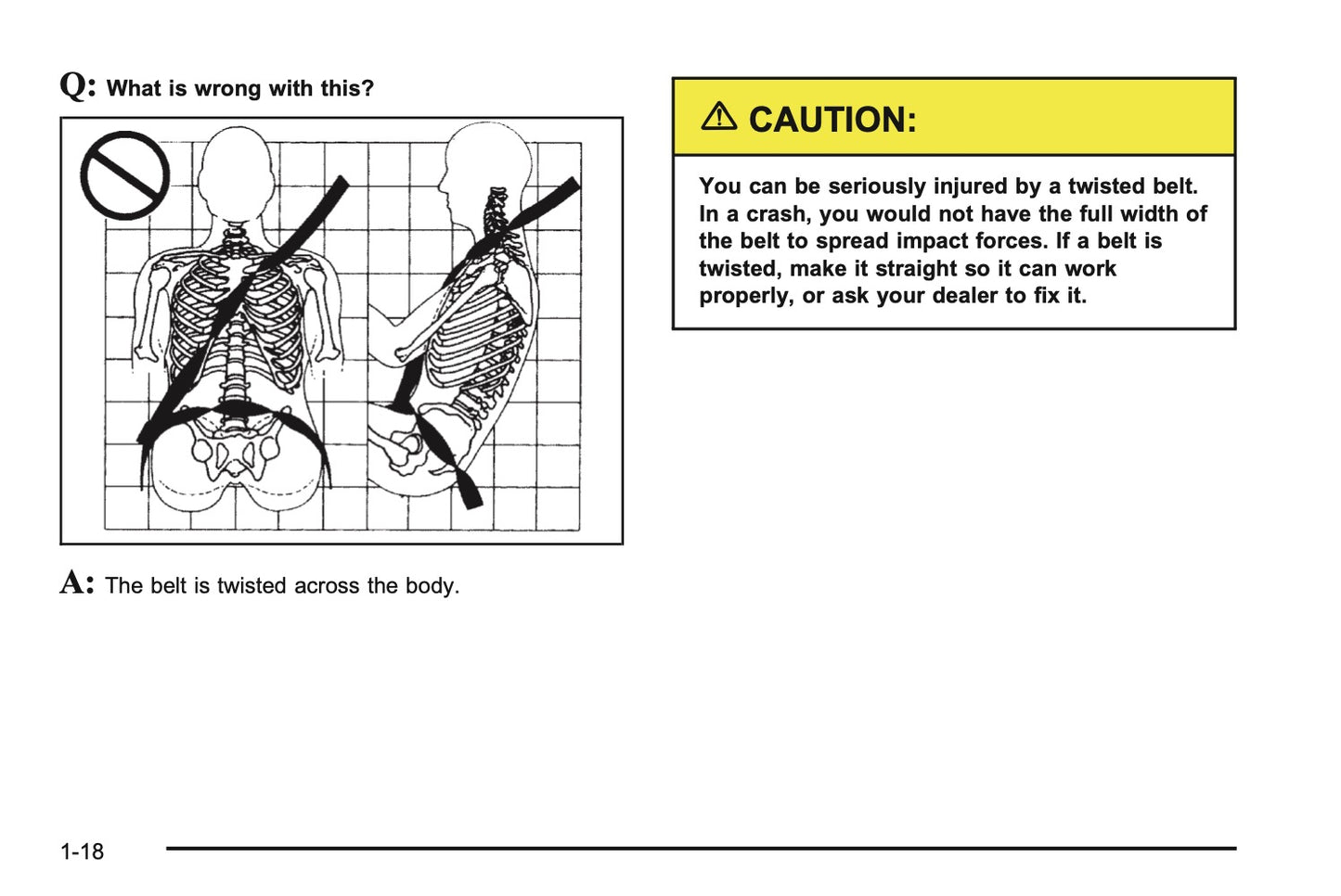 Q: What is wrong with this?

A: The belt is twisted across the body.

⚠ CAUTION:

You can be seriously injured by a twisted belt. In a crash, you would not have the full width of the belt to spread impact forces. If a belt is twisted, make it straight so it can work properly, or ask your dealer to fix it.

1-18