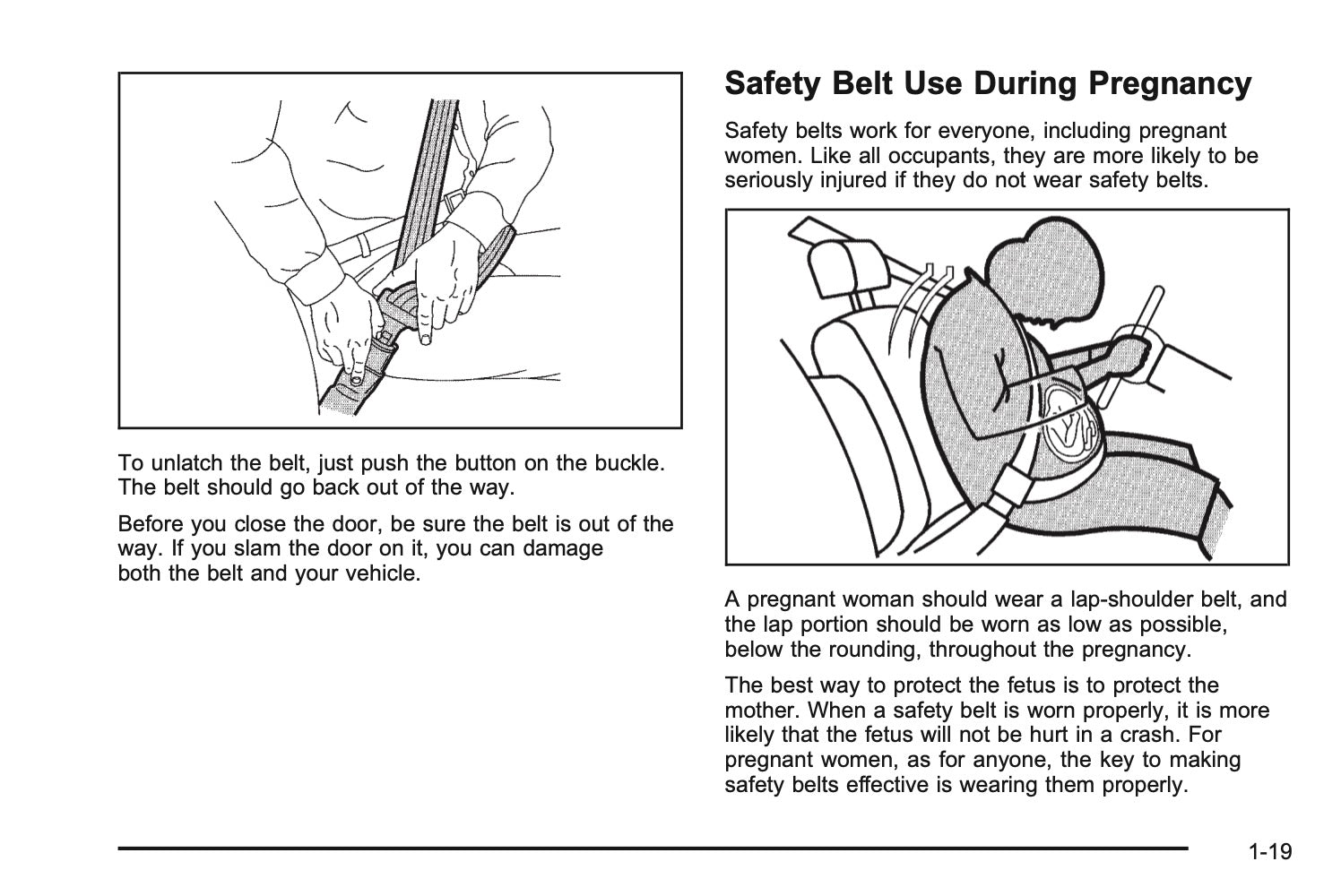 To unlatch the belt, just push the button on the buckle. The belt should go back out of the way.

Before you close the door, be sure the belt is out of the way. If you slam the door on it, you can damage both the belt and your vehicle.

Safety Belt Use During Pregnancy

Safety belts work for everyone, including pregnant women. Like all occupants, they are more likely to be seriously injured if they do not wear safety belts.

A pregnant woman should wear a lap-shoulder belt, and the lap portion should be worn as low as possible, below the rounding, throughout the pregnancy.

The best way to protect the fetus is to protect the mother. When a safety belt is worn properly, it is more likely that the fetus will not be hurt in a crash. For pregnant women, as for anyone, the key to making safety belts effective is wearing them properly.

1-19