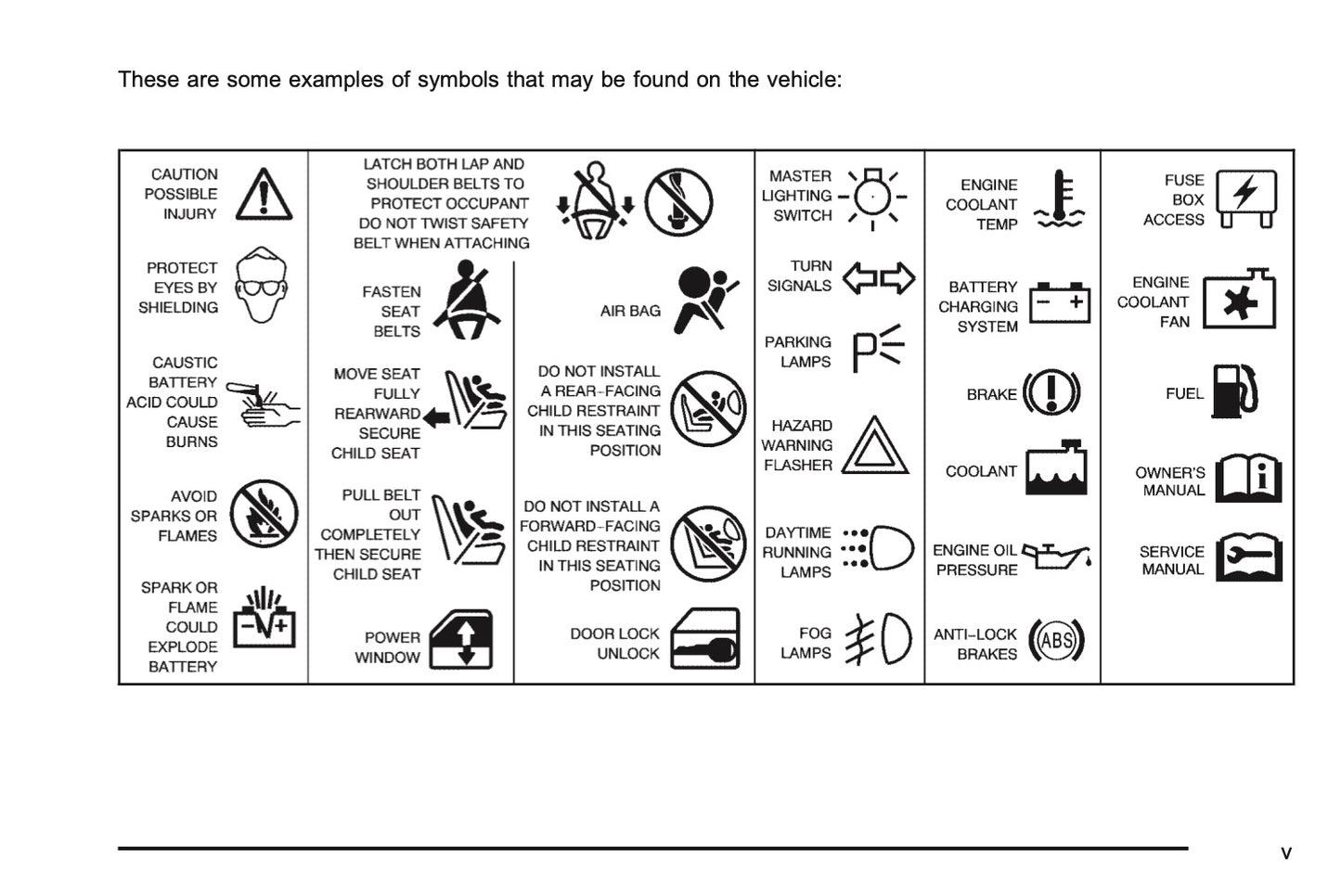 These are some examples of symbols that may be found on the vehicle:

CAUTION POSSIBLE INJURY

PROTECT EYES BY SHIELDING

CAUSTIC BATTERY ACID COULD CAUSE BURNS

AVOID SPARKS OR FLAMES

SPARK OR FLAME COULD EXPLODE BATTERY

LATCH BOTH LAP AND SHOULDER BELTS TO PROTECT OCCUPANT DO NOT TWIST SAFETY BELT WHEN ATTACHING

FASTEN SEAT BELTS

MOVE SEAT FULLY REARWARD SECURE CHILD SEAT

PULL BELT OUT COMPLETELY THEN SECURE CHILD SEAT

POWER WINDOW

AIR BAG

DO NOT INSTALL A REAR-FACING CHILD RESTRAINT IN THIS SEATING POSITION

DO NOT INSTALL A FORWARD-FACING CHILD RESTRAINT IN THIS SEATING POSITION

DOOR LOCK UNLOCK

MASTER LIGHTING SWITCH

TURN SIGNALS

PARKING LAMPS

HAZARD WARNING FLASHER

DAYTIME RUNNING LAMPS

FOG LAMPS

ENGINE COOLANT TEMP

BATTERY CHARGING SYSTEM

BRAKE

COOLANT

ENGINE OIL PRESSURE

ANTI-LOCK BRAKES

ABS

FUSE BOX ACCESS

ENGINE COOLANT FAN

FUEL

OWNER'S MANUAL

SERVICE MANUAL

v