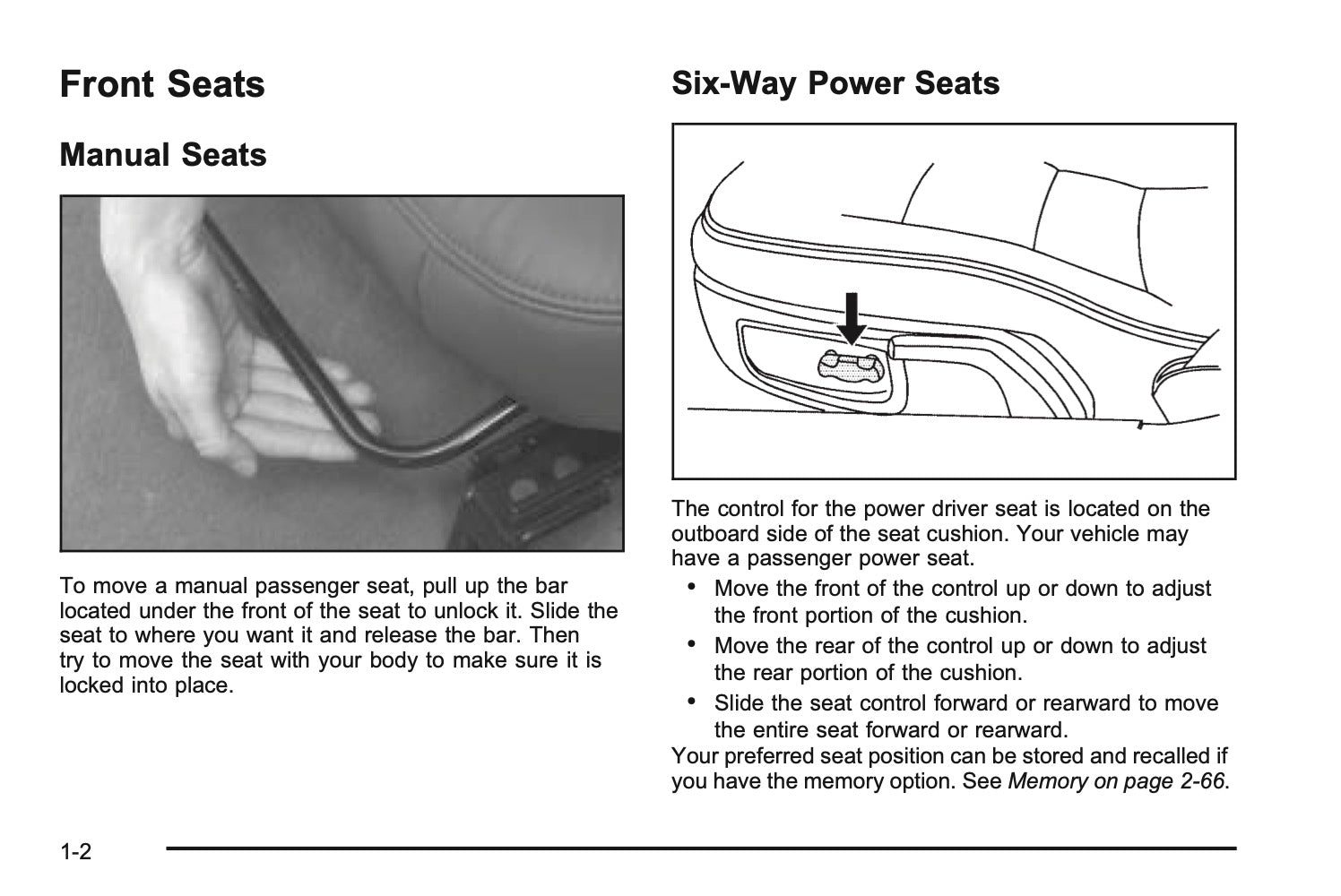 Front Seats

Manual Seats

To move a manual passenger seat, pull up the bar located under the front of the seat to unlock it. Slide the seat to where you want it and release the bar. Then try to move the seat with your body to make sure it is locked into place.

Six-Way Power Seats

The control for the power driver seat is located on the outboard side of the seat cushion. Your vehicle may have a passenger power seat.

• Move the front of the control up or down to adjust the front portion of the cushion.
• Move the rear of the control up or down to adjust the rear portion of the cushion.
• Slide the seat control forward or rearward to move the entire seat forward or rearward.

Your preferred seat position can be stored and recalled if you have the memory option. See Memory on page 2-66.

1-2