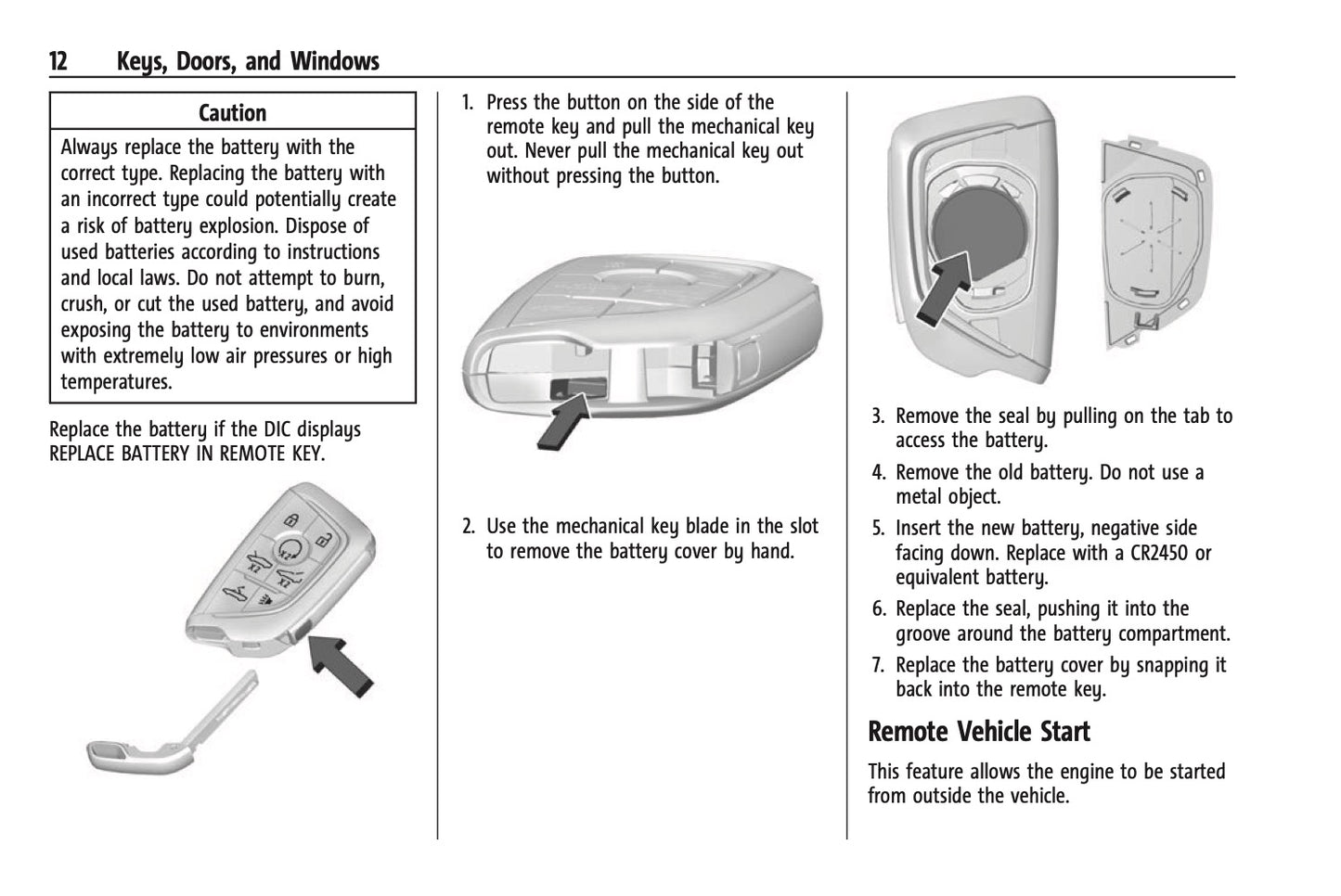 12 Keys, Doors, and Windows

Caution

Always replace the battery with the correct type. Replacing the battery with an incorrect type could potentially create a risk of battery explosion. Dispose of used batteries according to instructions and local laws. Do not attempt to burn, crush, or cut the used battery, and avoid exposing the battery to environments with extremely low air pressures or high temperatures.

Replace the battery if the DIC displays REPLACE BATTERY IN REMOTE KEY.

1. Press the button on the side of the remote key and pull the mechanical key out. Never pull the mechanical key out without pressing the button.

2. Use the mechanical key blade in the slot to remove the battery cover by hand.

3. Remove the seal by pulling on the tab to access the battery.

4. Remove the old battery. Do not use a metal object.

5. Insert the new battery, negative side facing down. Replace with a CR2450 or equivalent battery.

6. Replace the seal, pushing it into the groove around the battery compartment.

7. Replace the battery cover by snapping it back into the remote key.

Remote Vehicle Start

This feature allows the engine to be started from outside the vehicle.