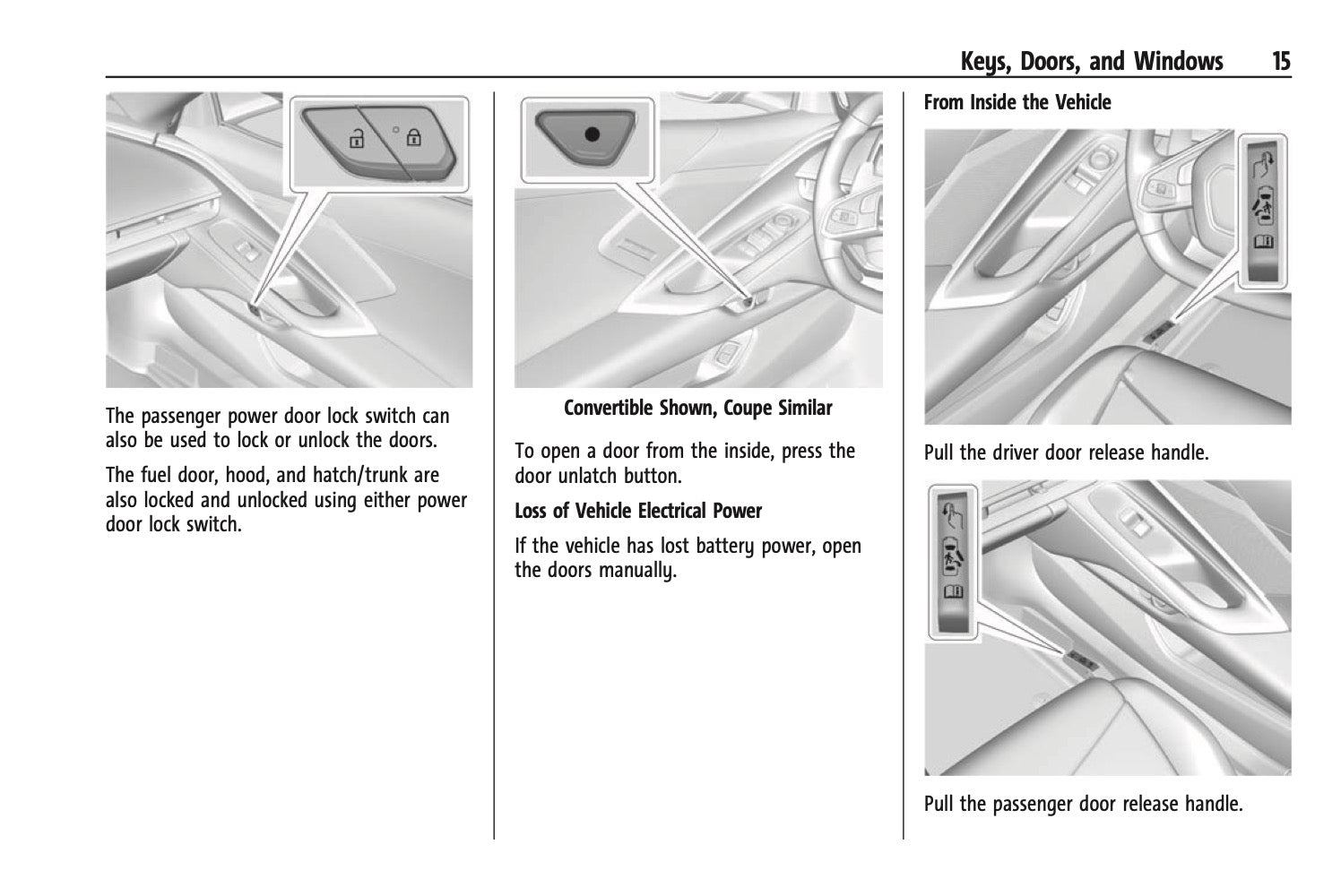 Keys, Doors, and Windows 15

The passenger power door lock switch can also be used to lock or unlock the doors.

The fuel door, hood, and hatch/trunk are also locked and unlocked using either power door lock switch.

Convertible Shown, Coupe Similar

To open a door from the inside, press the door unlatch button.

Loss of Vehicle Electrical Power

If the vehicle has lost battery power, open the doors manually.

From Inside the Vehicle

Pull the driver door release handle.

Pull the passenger door release handle.