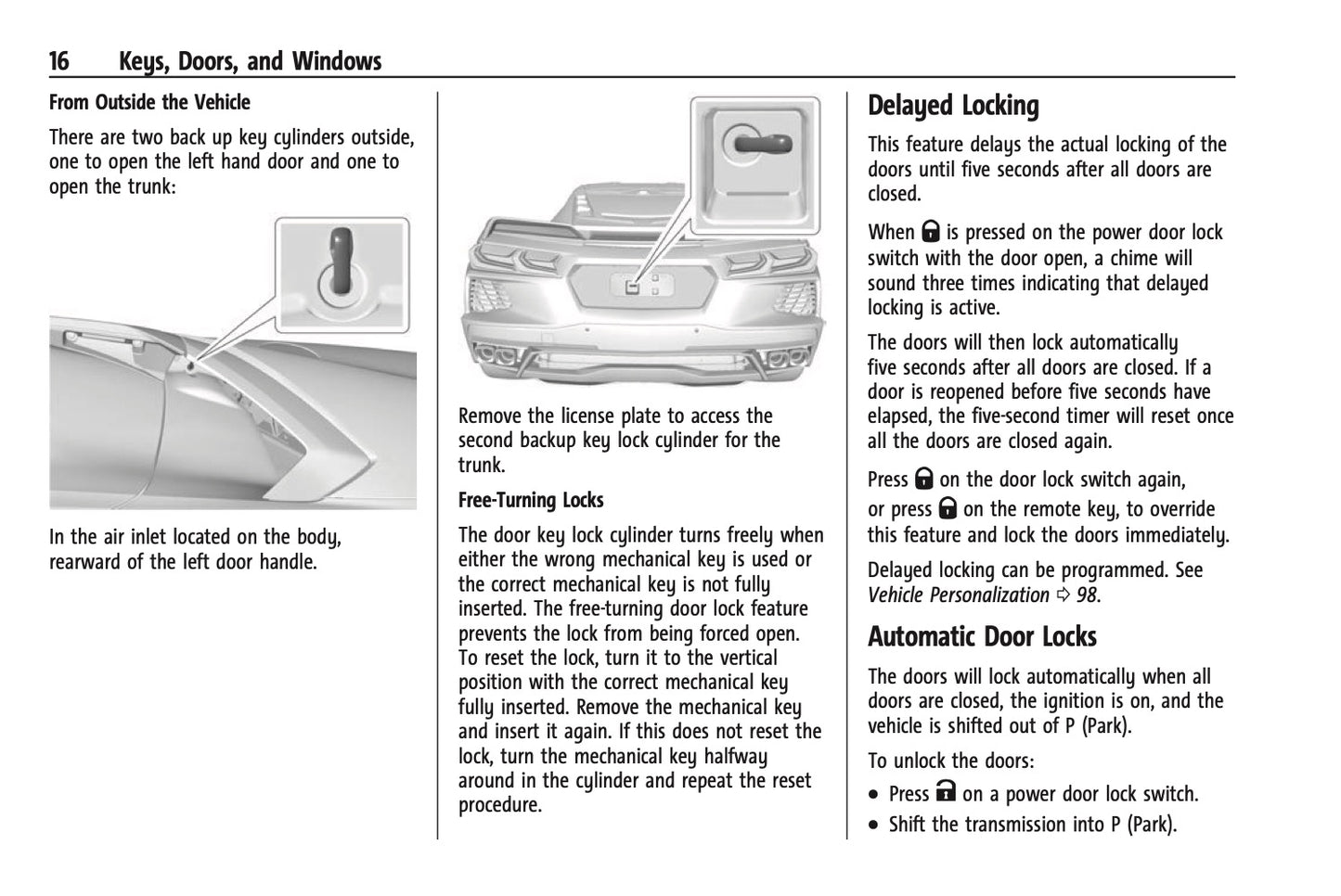 16 Keys, Doors, and Windows

From Outside the Vehicle

There are two back up key cylinders outside, one to open the left hand door and one to open the trunk:

In the air inlet located on the body, rearward of the left door handle.

Remove the license plate to access the second backup key lock cylinder for the trunk.

Free-Turning Locks

The door key lock cylinder turns freely when either the wrong mechanical key is used or the correct mechanical key is not fully inserted. The free-turning door lock feature prevents the lock from being forced open. To reset the lock, turn it to the vertical position with the correct mechanical key fully inserted. Remove the mechanical key and insert it again. If this does not reset the lock, turn the mechanical key halfway around in the cylinder and repeat the reset procedure.

Delayed Locking

This feature delays the actual locking of the doors until five seconds after all doors are closed.

When is pressed on the power door lock switch with the door open, a chime will sound three times indicating that delayed locking is active.

The doors will then lock automatically five seconds after all doors are closed. If a door is reopened before five seconds have elapsed, the five-second timer will reset once all the doors are closed again.

Press on the door lock switch again, or press on the remote key, to override this feature and lock the doors immediately.

Delayed locking can be programmed. See Vehicle Personalization ⇨ 98.

Automatic Door Locks

The doors will lock automatically when all doors are closed, the ignition is on, and the vehicle is shifted out of P (Park).

To unlock the doors:

• Press on a power door lock switch.
• Shift the transmission into P (Park).