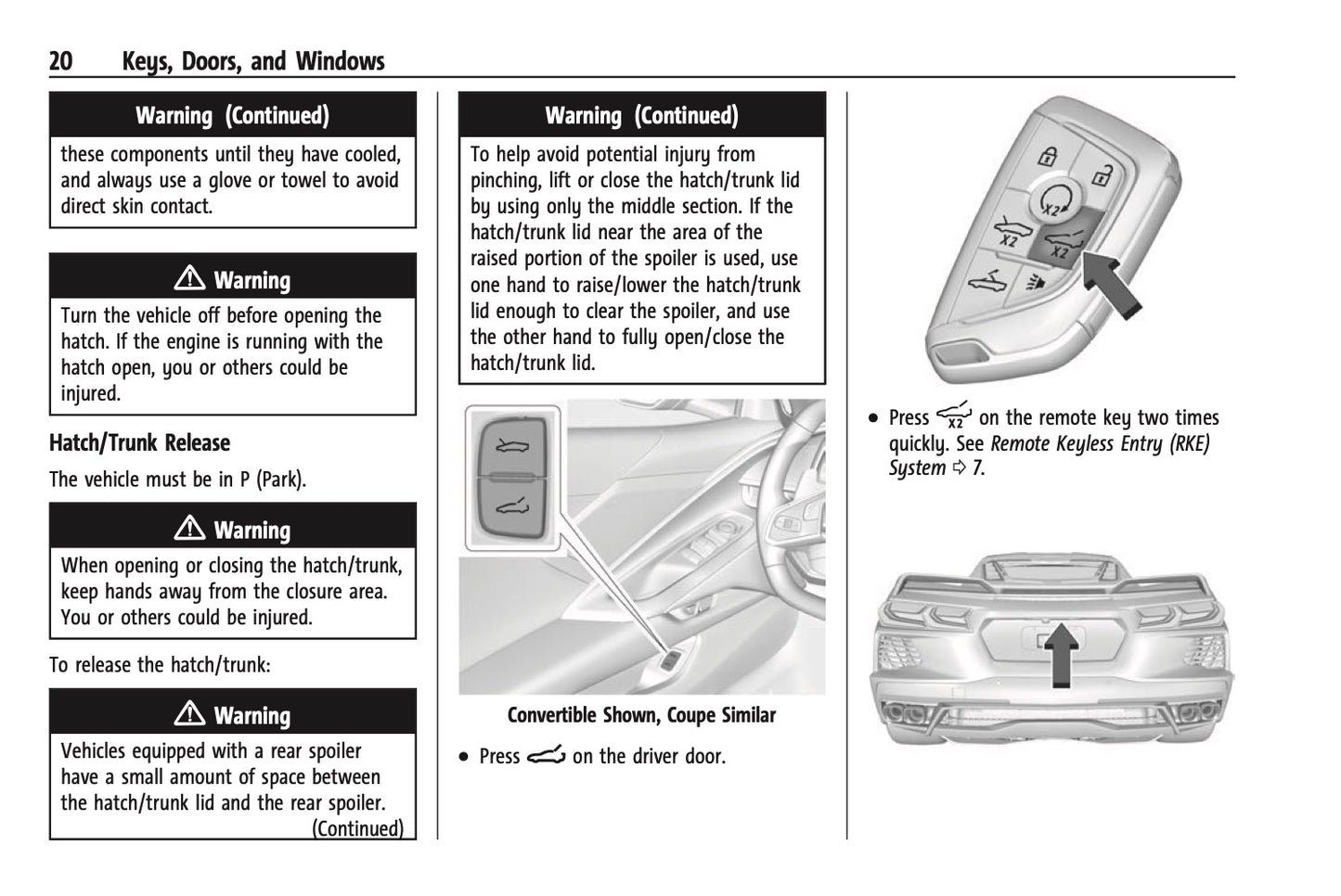 20 Keys, Doors, and Windows

Warning (Continued)

these components until they have cooled, and always use a glove or towel to avoid direct skin contact.

⚠ Warning

Turn the vehicle off before opening the hatch. If the engine is running with the hatch open, you or others could be injured.

Hatch/Trunk Release

The vehicle must be in P (Park).

⚠ Warning

When opening or closing the hatch/trunk, keep hands away from the closure area. You or others could be injured.

To release the hatch/trunk:

⚠ Warning

Vehicles equipped with a rear spoiler have a small amount of space between the hatch/trunk lid and the rear spoiler.

(Continued)

Warning (Continued)

To help avoid potential injury from pinching, lift or close the hatch/trunk lid by using only the middle section. If the hatch/trunk lid near the area of the raised portion of the spoiler is used, use one hand to raise/lower the hatch/trunk lid enough to clear the spoiler, and use the other hand to fully open/close the hatch/trunk lid.

Convertible Shown, Coupe Similar

• Press on the driver door.

X2 X2 X2

• Press X2 on the remote key two times quickly. See Remote Keyless Entry (RKE) System ⇨ 7.