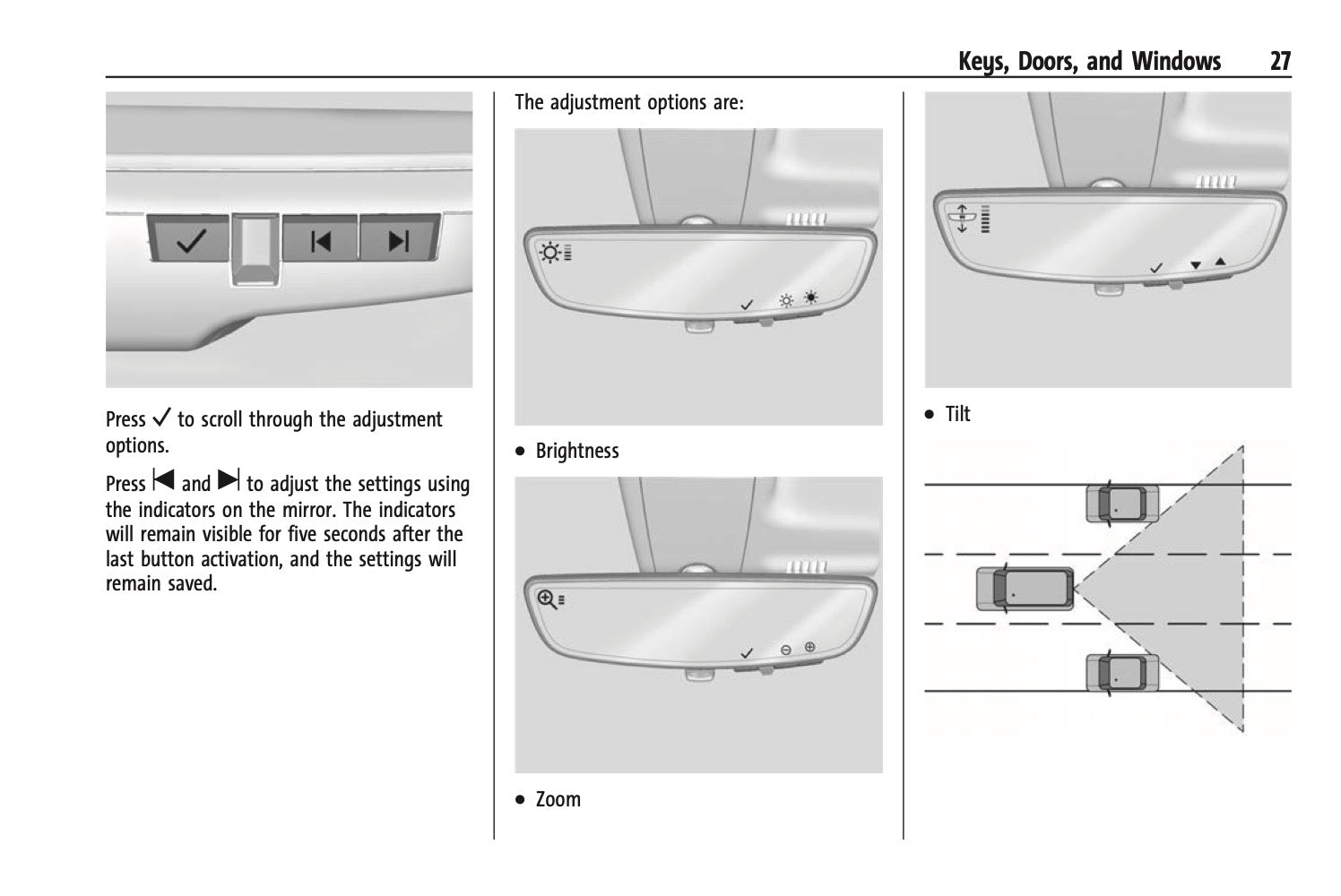 Keys, Doors, and Windows 27

Press ✓ to scroll through the adjustment options.

Press ⏮ and ⏭ to adjust the settings using the indicators on the mirror. The indicators will remain visible for five seconds after the last button activation, and the settings will remain saved.

The adjustment options are:

• Brightness

• Zoom

• Tilt