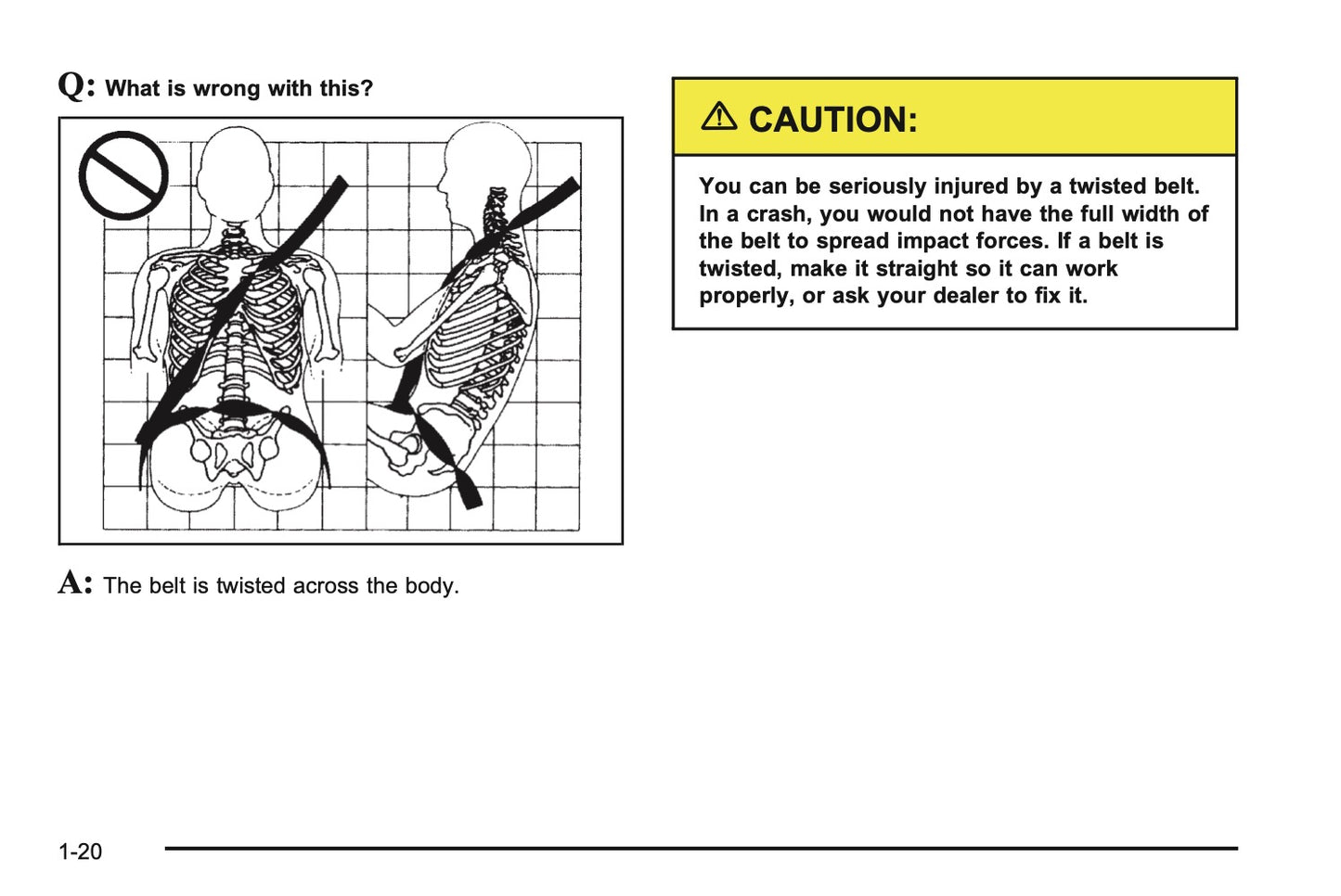 Q: What is wrong with this?

A: The belt is twisted across the body.

⚠ CAUTION:

You can be seriously injured by a twisted belt. In a crash, you would not have the full width of the belt to spread impact forces. If a belt is twisted, make it straight so it can work properly, or ask your dealer to fix it.

1-20