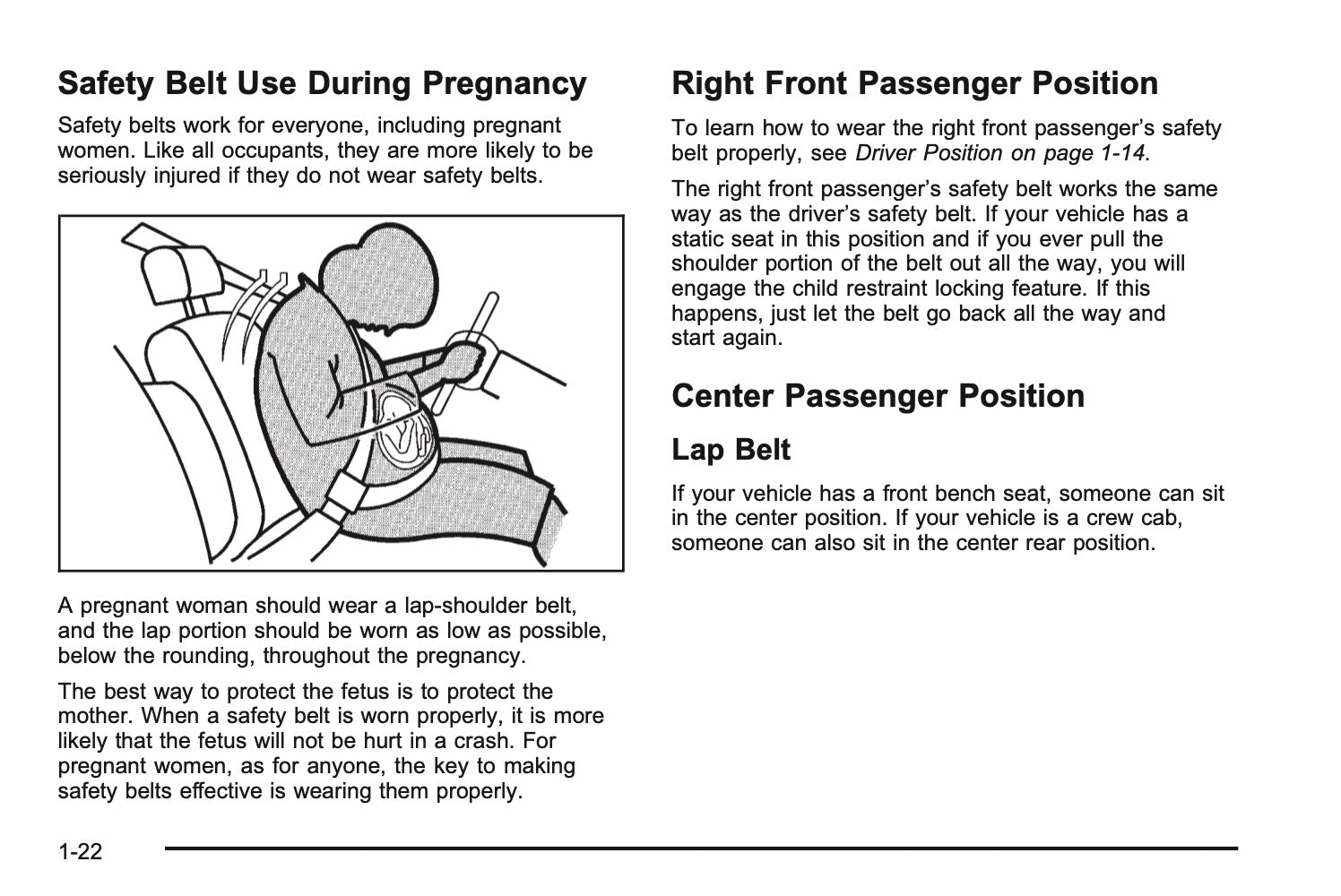 Safety Belt Use During Pregnancy

Safety belts work for everyone, including pregnant women. Like all occupants, they are more likely to be seriously injured if they do not wear safety belts.

A pregnant woman should wear a lap-shoulder belt, and the lap portion should be worn as low as possible, below the rounding, throughout the pregnancy.

The best way to protect the fetus is to protect the mother. When a safety belt is worn properly, it is more likely that the fetus will not be hurt in a crash. For pregnant women, as for anyone, the key to making safety belts effective is wearing them properly.

Right Front Passenger Position

To learn how to wear the right front passenger's safety belt properly, see Driver Position on page 1-14.

The right front passenger's safety belt works the same way as the driver's safety belt. If your vehicle has a static seat in this position and if you ever pull the shoulder portion of the belt out all the way, you will engage the child restraint locking feature. If this happens, just let the belt go back all the way and start again.

Center Passenger Position

Lap Belt

If your vehicle has a front bench seat, someone can sit in the center position. If your vehicle is a crew cab, someone can also sit in the center rear position.

1-22