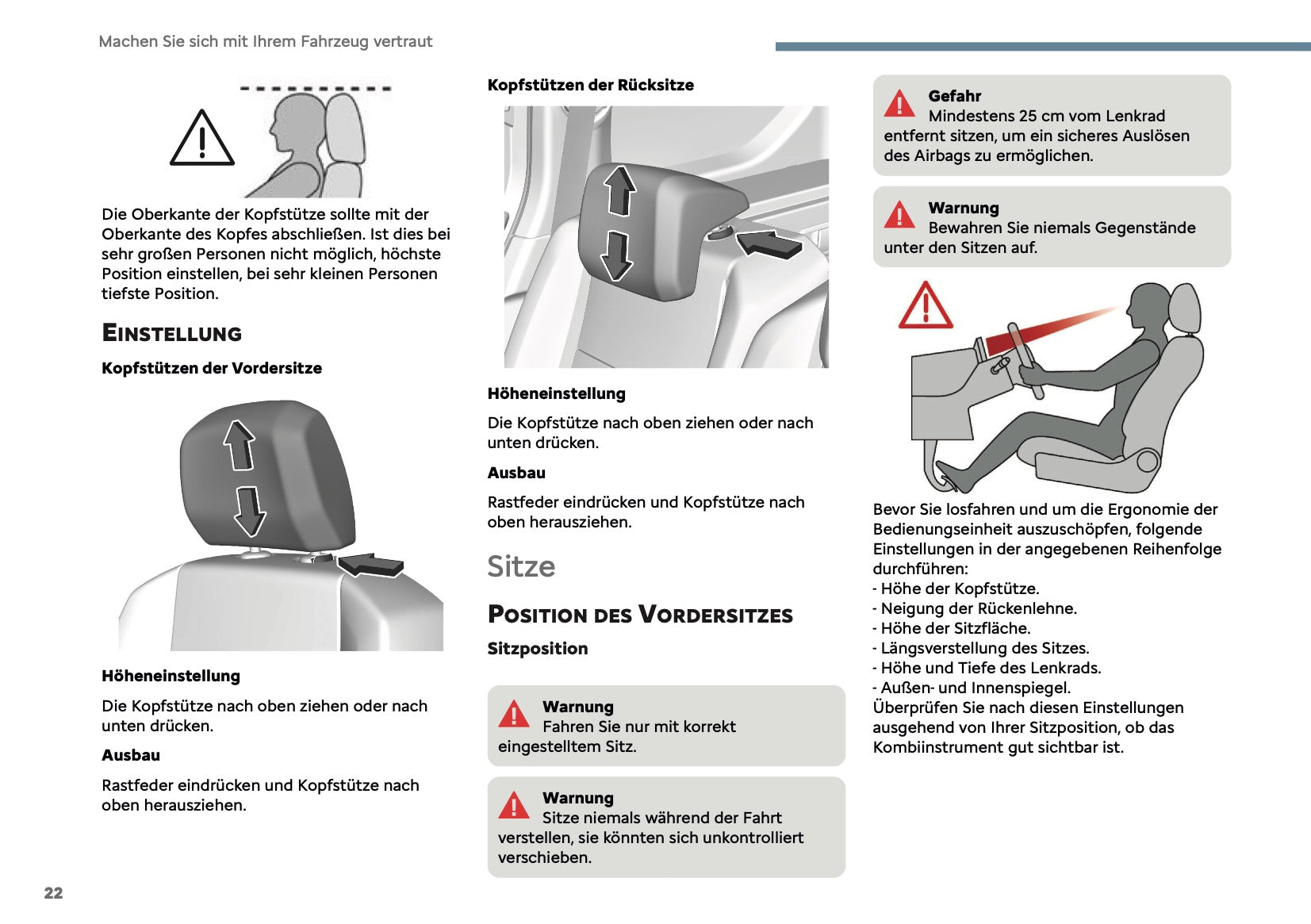 Machen Sie sich mit Ihrem Fahrzeug vertraut

Die Oberkante der Kopfstütze sollte mit der Oberkante des Kopfes abschließen. Ist dies bei sehr großen Personen nicht möglich, höchste Position einstellen, bei sehr kleinen Personen tiefste Position.

EINSTELLUNG

Kopfstützen der Vordersitze

Höheneinstellung

Die Kopfstütze nach oben ziehen oder nach unten drücken.

Ausbau

Rastfeder eindrücken und Kopfstütze nach oben herausziehen.

Kopfstützen der Rücksitze

Höheneinstellung

Die Kopfstütze nach oben ziehen oder nach unten drücken.

Ausbau

Rastfeder eindrücken und Kopfstütze nach oben herausziehen.

Sitze

POSITION DES VORDERSITZES

Sitzposition

Warnung
Fahren Sie nur mit korrekt eingestelltem Sitz.

Warnung
Sitze niemals während der Fahrt verstellen, sie könnten sich unkontrolliert verschieben.

Gefahr
Mindestens 25 cm vom Lenkrad entfernt sitzen, um ein sicheres Auslösen des Airbags zu ermöglichen.

Warnung
Bewahren Sie niemals Gegenstände unter den Sitzen auf.

Bevor Sie losfahren und um die Ergonomie der Bedienungseinheit auszuschöpfen, folgende Einstellungen in der angegebenen Reihenfolge durchführen:
- Höhe der Kopfstütze.
- Neigung der Rückenlehne.
- Höhe der Sitzfläche.
- Längsverstellung des Sitzes.
- Höhe und Tiefe des Lenkrads.
- Außen- und Innenspiegel.
Überprüfen Sie nach diesen Einstellungen ausgehend von Ihrer Sitzposition, ob das Kombiinstrument gut sichtbar ist.

22