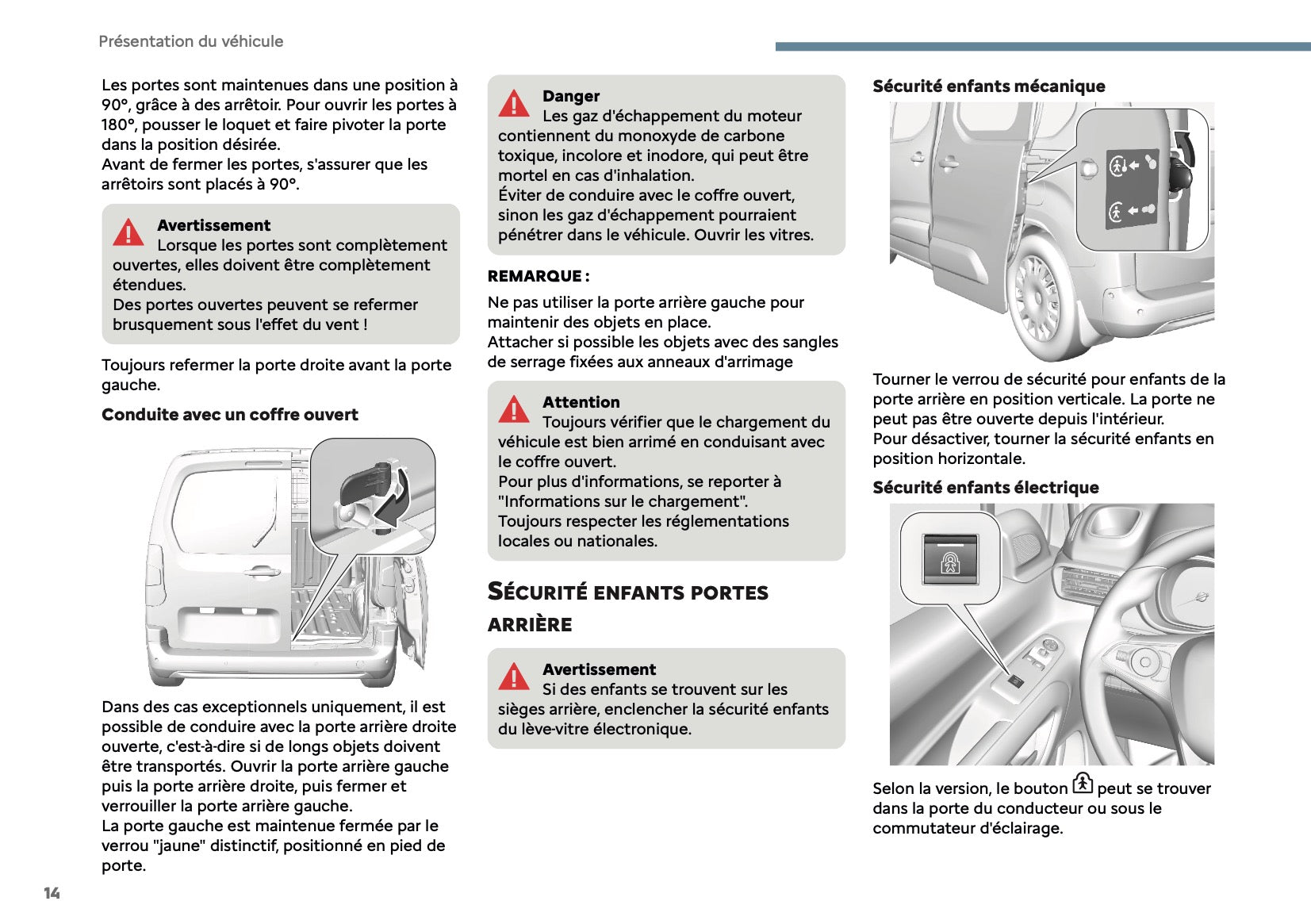 Présentation du véhicule

Les portes sont maintenues dans une position à 90°, grâce à des arrêtoir. Pour ouvrir les portes à 180°, pousser le loquet et faire pivoter la porte dans la position désirée.
Avant de fermer les portes, s'assurer que les arrêtoirs sont placés à 90°.

Avertissement
Lorsque les portes sont complètement ouvertes, elles doivent être complètement étendues.
Des portes ouvertes peuvent se refermer brusquement sous l'effet du vent !

Toujours refermer la porte droite avant la porte gauche.

Conduite avec un coffre ouvert

Dans des cas exceptionnels uniquement, il est possible de conduire avec la porte arrière droite ouverte, c'est-à-dire si de longs objets doivent être transportés. Ouvrir la porte arrière gauche puis la porte arrière droite, puis fermer et verrouiller la porte arrière gauche.
La porte gauche est maintenue fermée par le verrou "jaune" distinctif, positionné en pied de porte.

Danger
Les gaz d'échappement du moteur contiennent du monoxyde de carbone toxique, incolore et inodore, qui peut être mortel en cas d'inhalation.
Éviter de conduire avec le coffre ouvert, sinon les gaz d'échappement pourraient pénétrer dans le véhicule. Ouvrir les vitres.

REMARQUE :

Ne pas utiliser la porte arrière gauche pour maintenir des objets en place.
Attacher si possible les objets avec des sangles de serrage fixées aux anneaux d'arrimage

Attention
Toujours vérifier que le chargement du véhicule est bien arrimé en conduisant avec le coffre ouvert.
Pour plus d'informations, se reporter à "Informations sur le chargement".
Toujours respecter les réglementations locales ou nationales.

SÉCURITÉ ENFANTS PORTES ARRIÈRE

Avertissement
Si des enfants se trouvent sur les sièges arrière, enclencher la sécurité enfants du lève-vitre électronique.

Sécurité enfants mécanique

Tourner le verrou de sécurité pour enfants de la porte arrière en position verticale. La porte ne peut pas être ouverte depuis l'intérieur.
Pour désactiver, tourner la sécurité enfants en position horizontale.

Sécurité enfants électrique

Selon la version, le bouton peut se trouver dans la porte du conducteur ou sous le commutateur d'éclairage.

14