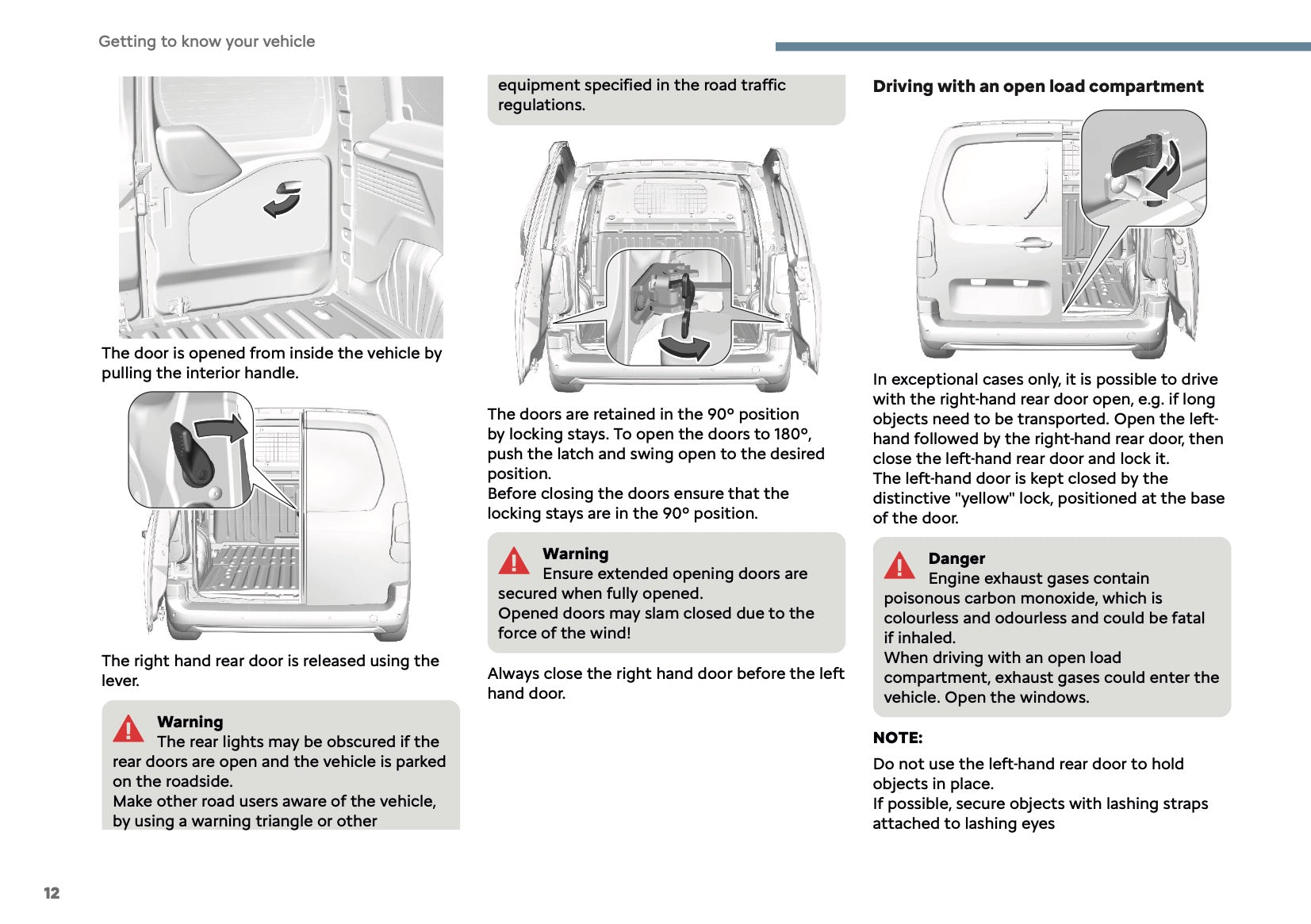 Getting to know your vehicle

The door is opened from inside the vehicle by pulling the interior handle.

The right hand rear door is released using the lever.

Warning
The rear lights may be obscured if the rear doors are open and the vehicle is parked on the roadside.
Make other road users aware of the vehicle, by using a warning triangle or other equipment specified in the road traffic regulations.

The doors are retained in the 90° position by locking stays. To open the doors to 180°, push the latch and swing open to the desired position.
Before closing the doors ensure that the locking stays are in the 90° position.

Warning
Ensure extended opening doors are secured when fully opened.
Opened doors may slam closed due to the force of the wind!

Always close the right hand door before the left hand door.

Driving with an open load compartment

In exceptional cases only, it is possible to drive with the right-hand rear door open, e.g. if long objects need to be transported. Open the left-hand followed by the right-hand rear door, then close the left-hand rear door and lock it.
The left-hand door is kept closed by the distinctive "yellow" lock, positioned at the base of the door.

Danger
Engine exhaust gases contain poisonous carbon monoxide, which is colourless and odourless and could be fatal if inhaled.
When driving with an open load compartment, exhaust gases could enter the vehicle. Open the windows.

NOTE:
Do not use the left-hand rear door to hold objects in place.
If possible, secure objects with lashing straps attached to lashing eyes

12