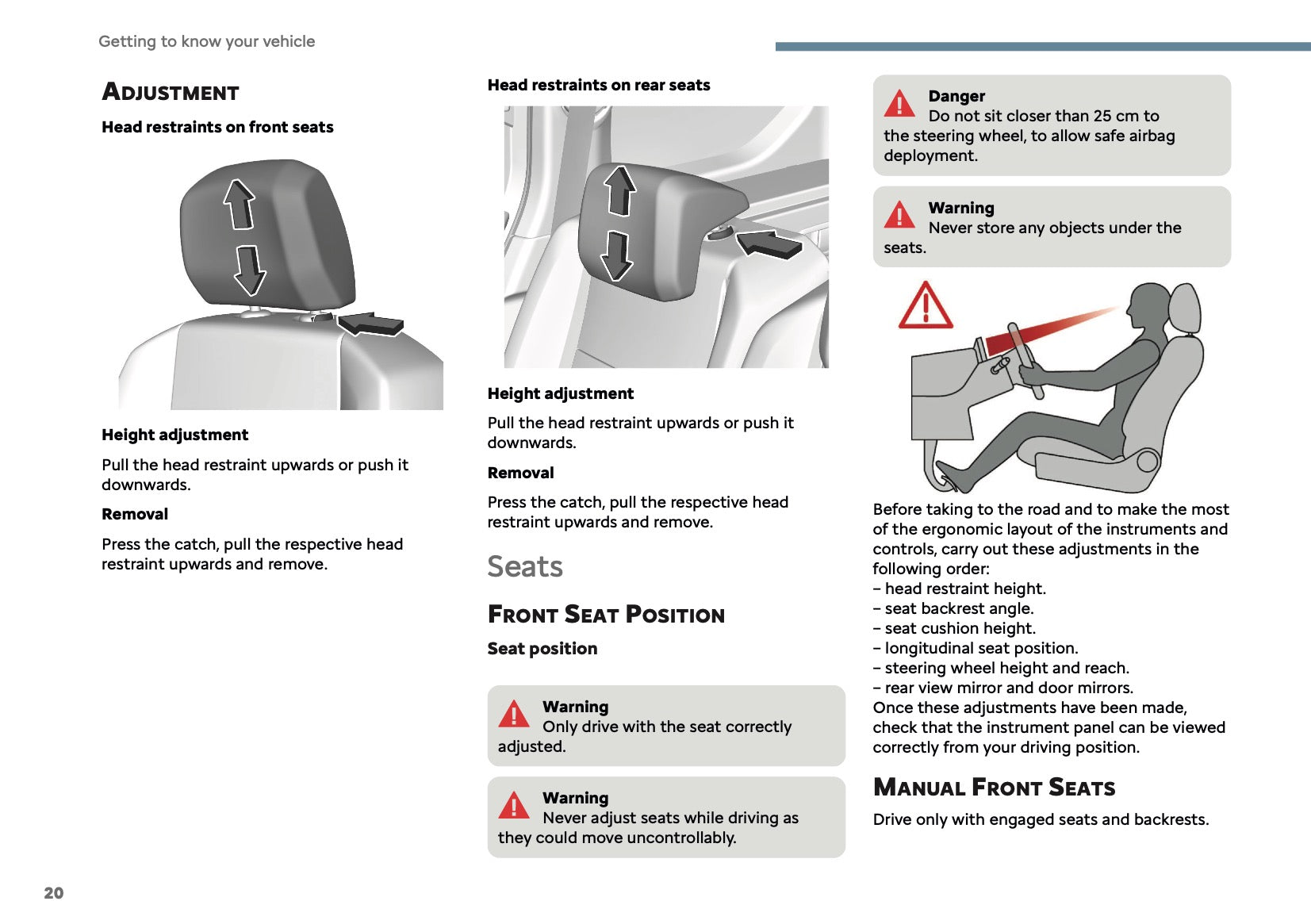 Getting to know your vehicle

ADJUSTMENT

Head restraints on front seats

Height adjustment

Pull the head restraint upwards or push it downwards.

Removal

Press the catch, pull the respective head restraint upwards and remove.

Head restraints on rear seats

Height adjustment

Pull the head restraint upwards or push it downwards.

Removal

Press the catch, pull the respective head restraint upwards and remove.

Seats

FRONT SEAT POSITION

Seat position

Warning
Only drive with the seat correctly adjusted.

Warning
Never adjust seats while driving as they could move uncontrollably.

Danger
Do not sit closer than 25 cm to the steering wheel, to allow safe airbag deployment.

Warning
Never store any objects under the seats.

Before taking to the road and to make the most of the ergonomic layout of the instruments and controls, carry out these adjustments in the following order:
– head restraint height.
– seat backrest angle.
– seat cushion height.
– longitudinal seat position.
– steering wheel height and reach.
– rear view mirror and door mirrors.
Once these adjustments have been made, check that the instrument panel can be viewed correctly from your driving position.

MANUAL FRONT SEATS

Drive only with engaged seats and backrests.

20