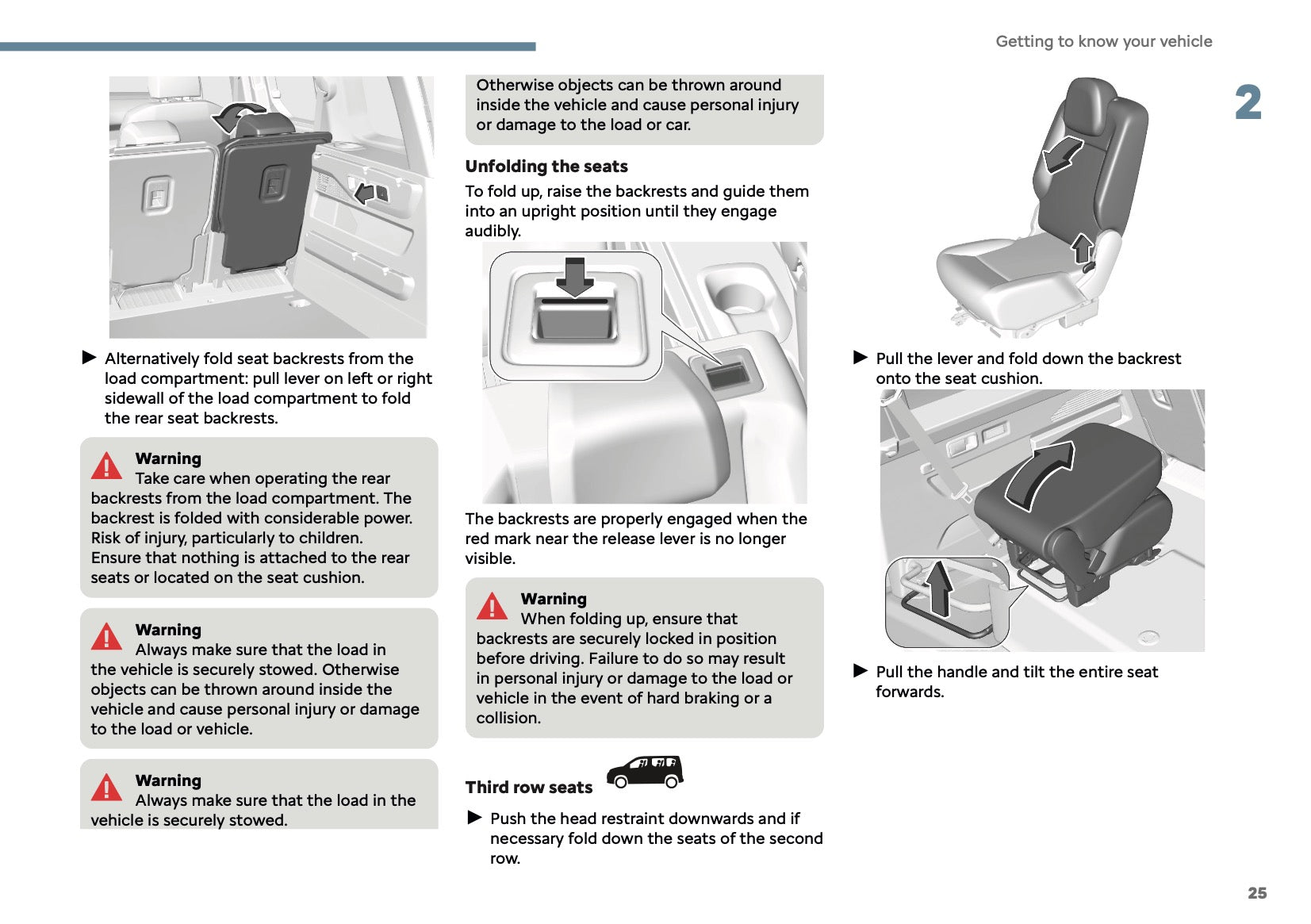 Getting to know your vehicle

2

► Alternatively fold seat backrests from the load compartment: pull lever on left or right sidewall of the load compartment to fold the rear seat backrests.

Warning
Take care when operating the rear backrests from the load compartment. The backrest is folded with considerable power. Risk of injury, particularly to children. Ensure that nothing is attached to the rear seats or located on the seat cushion.

Warning
Always make sure that the load in the vehicle is securely stowed. Otherwise objects can be thrown around inside the vehicle and cause personal injury or damage to the load or vehicle.

Warning
Always make sure that the load in the vehicle is securely stowed.

Otherwise objects can be thrown around inside the vehicle and cause personal injury or damage to the load or car.

Unfolding the seats
To fold up, raise the backrests and guide them into an upright position until they engage audibly.

The backrests are properly engaged when the red mark near the release lever is no longer visible.

Warning
When folding up, ensure that backrests are securely locked in position before driving. Failure to do so may result in personal injury or damage to the load or vehicle in the event of hard braking or a collision.

Third row seats

► Push the head restraint downwards and if necessary fold down the seats of the second row.

► Pull the lever and fold down the backrest onto the seat cushion.

► Pull the handle and tilt the entire seat forwards.

25