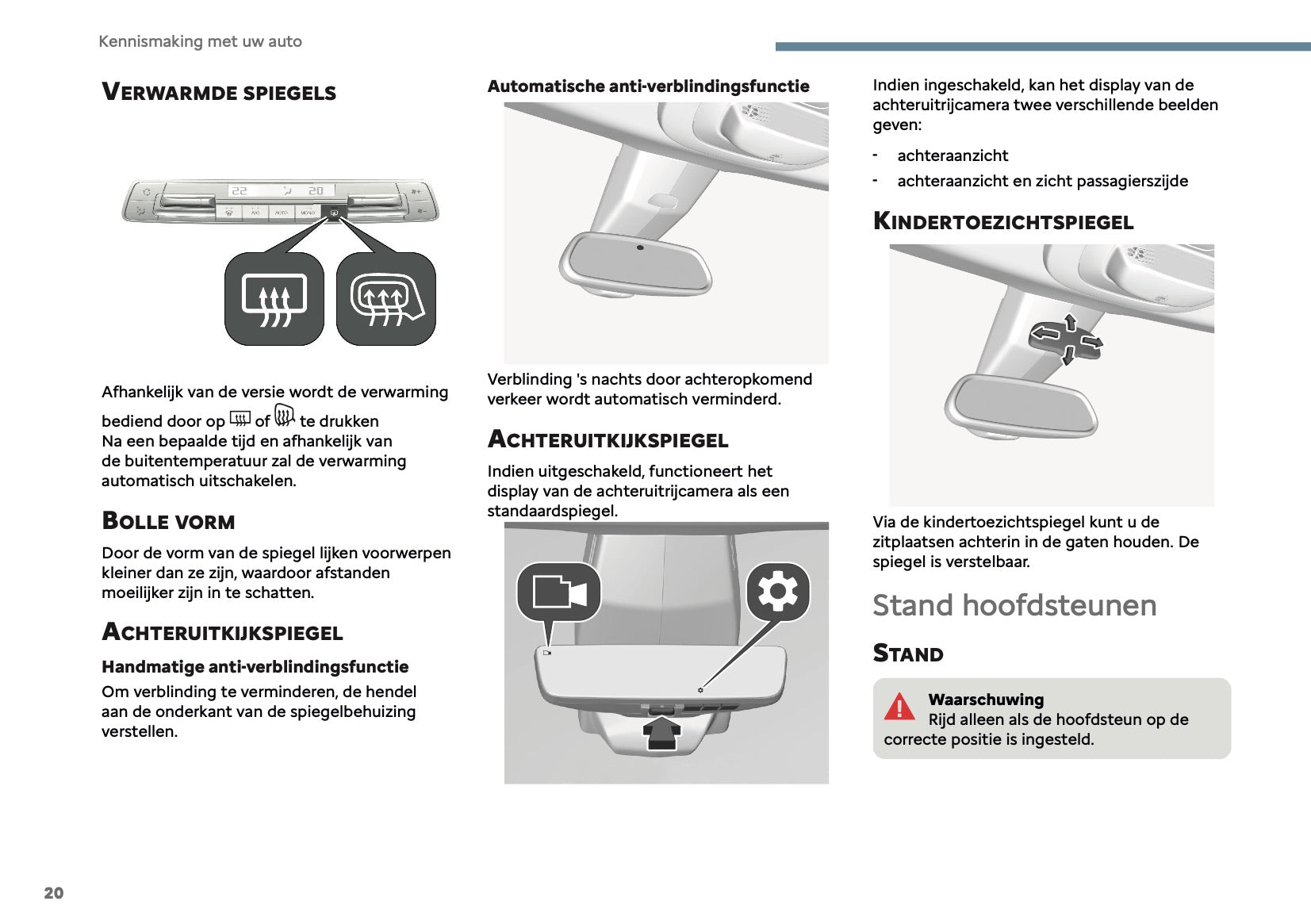 Kennismaking met uw auto

VERWARMDE SPIEGELS

22 20

A/C AUTO MONO

Afhankelijk van de versie wordt de verwarming bediend door op  of  te drukken
Na een bepaalde tijd en afhankelijk van de buitentemperatuur zal de verwarming automatisch uitschakelen.

BOLLE VORM

Door de vorm van de spiegel lijken voorwerpen kleiner dan ze zijn, waardoor afstanden moeilijker zijn in te schatten.

ACHTERUITKIJKSPIEGEL

Handmatige anti-verblindingsfunctie

Om verblinding te verminderen, de hendel aan de onderkant van de spiegelbehuizing verstellen.

Automatische anti-verblindingsfunctie

Verblinding 's nachts door achteropkomend verkeer wordt automatisch verminderd.

ACHTERUITKIJKSPIEGEL

Indien uitgeschakeld, functioneert het display van de achteruitrijcamera als een standaardspiegel.

Indien ingeschakeld, kan het display van de achteruitrijcamera twee verschillende beelden geven:

- achteraanzicht
- achteraanzicht en zicht passagierszijde

KINDERTOEZICHTSPIEGEL

Via de kindertoezichtspiegel kunt u de zitplaatsen achterin in de gaten houden. De spiegel is verstelbaar.

Stand hoofdsteunen

STAND

Waarschuwing
Rijd alleen als de hoofdsteun op de correcte positie is ingesteld.

20