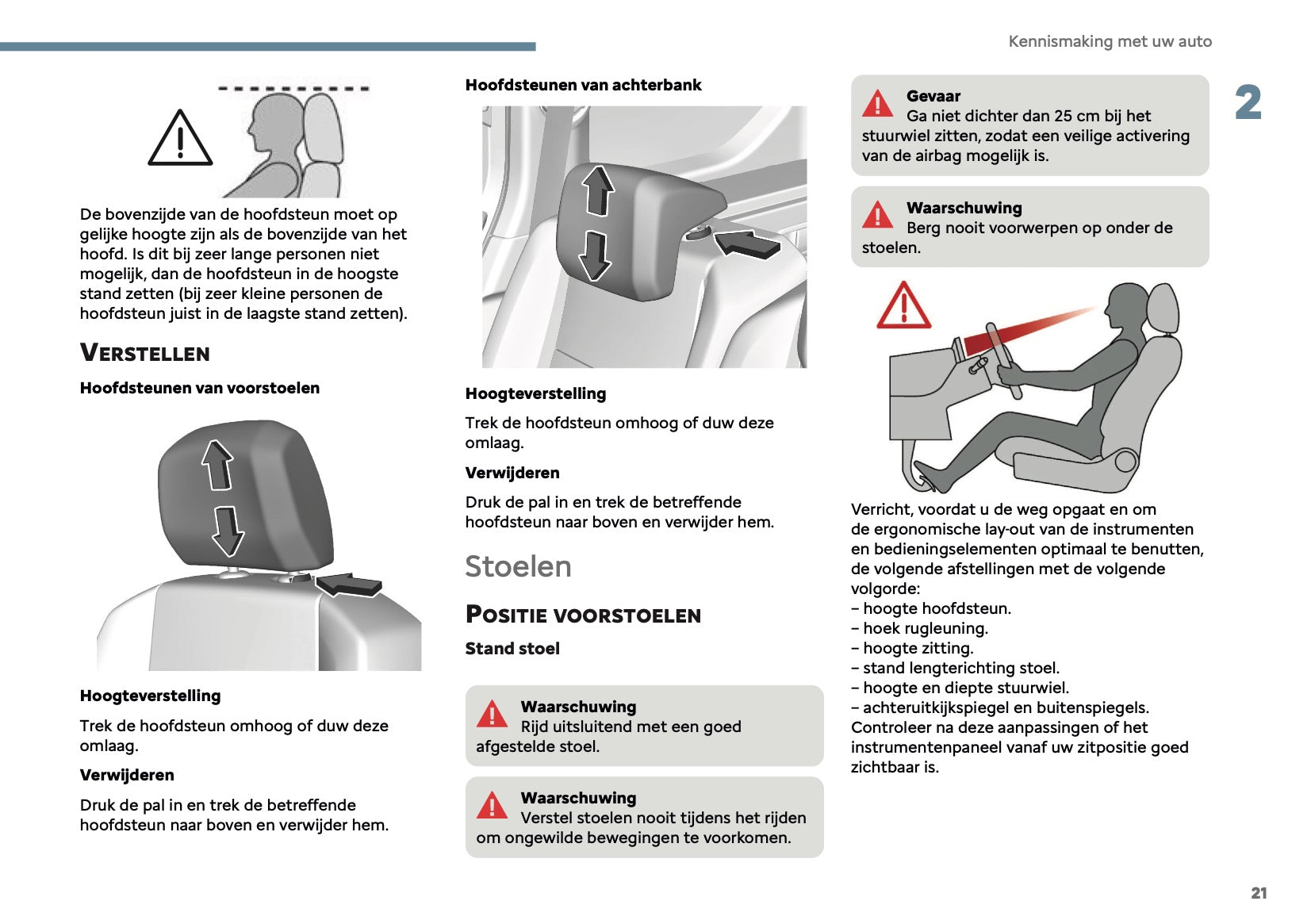 Kennismaking met uw auto

2

De bovenzijde van de hoofdsteun moet op gelijke hoogte zijn als de bovenzijde van het hoofd. Is dit bij zeer lange personen niet mogelijk, dan de hoofdsteun in de hoogste stand zetten (bij zeer kleine personen de hoofdsteun juist in de laagste stand zetten).

VERSTELLEN

Hoofdsteunen van voorstoelen

Hoogteverstelling

Trek de hoofdsteun omhoog of duw deze omlaag.

Verwijderen

Druk de pal in en trek de betreffende hoofdsteun naar boven en verwijder hem.

Hoofdsteunen van achterbank

Hoogteverstelling

Trek de hoofdsteun omhoog of duw deze omlaag.

Verwijderen

Druk de pal in en trek de betreffende hoofdsteun naar boven en verwijder hem.

Stoelen

POSITIE VOORSTOELEN

Stand stoel

Waarschuwing
Rijd uitsluitend met een goed afgestelde stoel.

Waarschuwing
Verstel stoelen nooit tijdens het rijden om ongewilde bewegingen te voorkomen.

Gevaar
Ga niet dichter dan 25 cm bij het stuurwiel zitten, zodat een veilige activering van de airbag mogelijk is.

Waarschuwing
Berg nooit voorwerpen op onder de stoelen.

Verricht, voordat u de weg opgaat en om de ergonomische lay-out van de instrumenten en bedieningselementen optimaal te benutten, de volgende afstellingen met de volgende volgorde:
– hoogte hoofdsteun.
– hoek rugleuning.
– hoogte zitting.
– stand lengterichting stoel.
– hoogte en diepte stuurwiel.
– achteruitkijkspiegel en buitenspiegels.
Controleer na deze aanpassingen of het instrumentenpaneel vanaf uw zitpositie goed zichtbaar is.

21