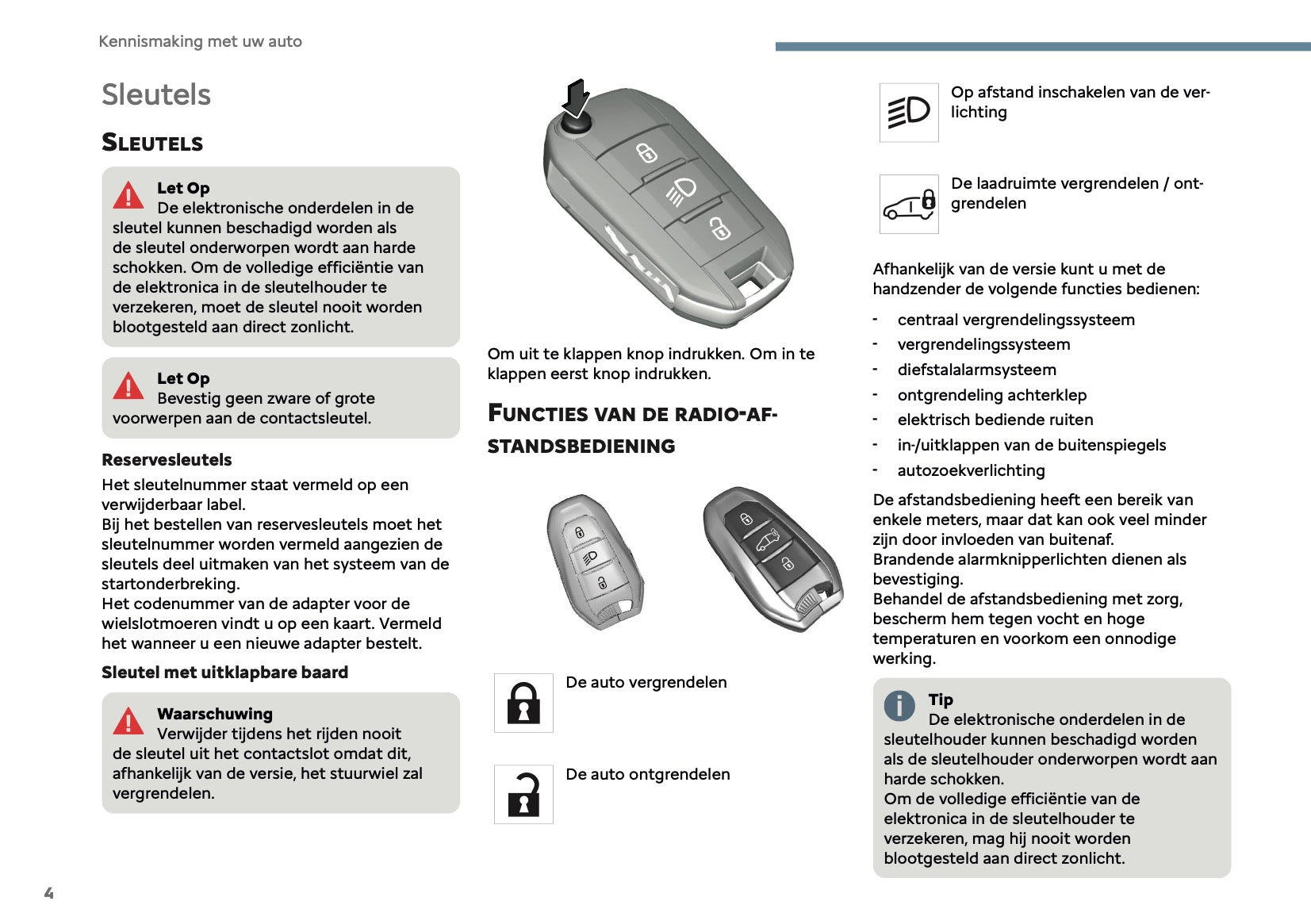 Kennismaking met uw auto

Sleutels

SLEUTELS

Let Op
De elektronische onderdelen in de sleutel kunnen beschadigd worden als de sleutel onderworpen wordt aan harde schokken. Om de volledige efficiëntie van de elektronica in de sleutelhouder te verzekeren, moet de sleutel nooit worden blootgesteld aan direct zonlicht.

Let Op
Bevestig geen zware of grote voorwerpen aan de contactsleutel.

Reservesleutels
Het sleutelnummer staat vermeld op een verwijderbaar label.
Bij het bestellen van reservesleutels moet het sleutelnummer worden vermeld aangezien de sleutels deel uitmaken van het systeem van de startonderbreking.
Het codenummer van de adapter voor de wielslotmoeren vindt u op een kaart. Vermeld het wanneer u een nieuwe adapter bestelt.

Sleutel met uitklapbare baard

Waarschuwing
Verwijder tijdens het rijden nooit de sleutel uit het contactslot omdat dit, afhankelijk van de versie, het stuurwiel zal vergrendelen.

Om uit te klappen knop indrukken. Om in te klappen eerst knop indrukken.

FUNCTIES VAN DE RADIO-AFSTANDSBEDIENING

De auto vergrendelen

De auto ontgrendelen

Op afstand inschakelen van de verlichting

De laadruimte vergrendelen / ontgrendelen

Afhankelijk van de versie kunt u met de handzender de volgende functies bedienen:
- centraal vergrendelingssysteem
- vergrendelingssysteem
- diefstalalarmsysteem
- ontgrendeling achterklep
- elektrisch bediende ruiten
- in-/uitklappen van de buitenspiegels
- autozoekverlichting

De afstandsbediening heeft een bereik van enkele meters, maar dat kan ook veel minder zijn door invloeden van buitenaf.
Brandende alarmknipperlichten dienen als bevestiging.
Behandel de afstandsbediening met zorg, bescherm hem tegen vocht en hoge temperaturen en voorkom een onnodige werking.

Tip
De elektronische onderdelen in de sleutelhouder kunnen beschadigd worden als de sleutelhouder onderworpen wordt aan harde schokken.
Om de volledige efficiëntie van de elektronica in de sleutelhouder te verzekeren, mag hij nooit worden blootgesteld aan direct zonlicht.

4