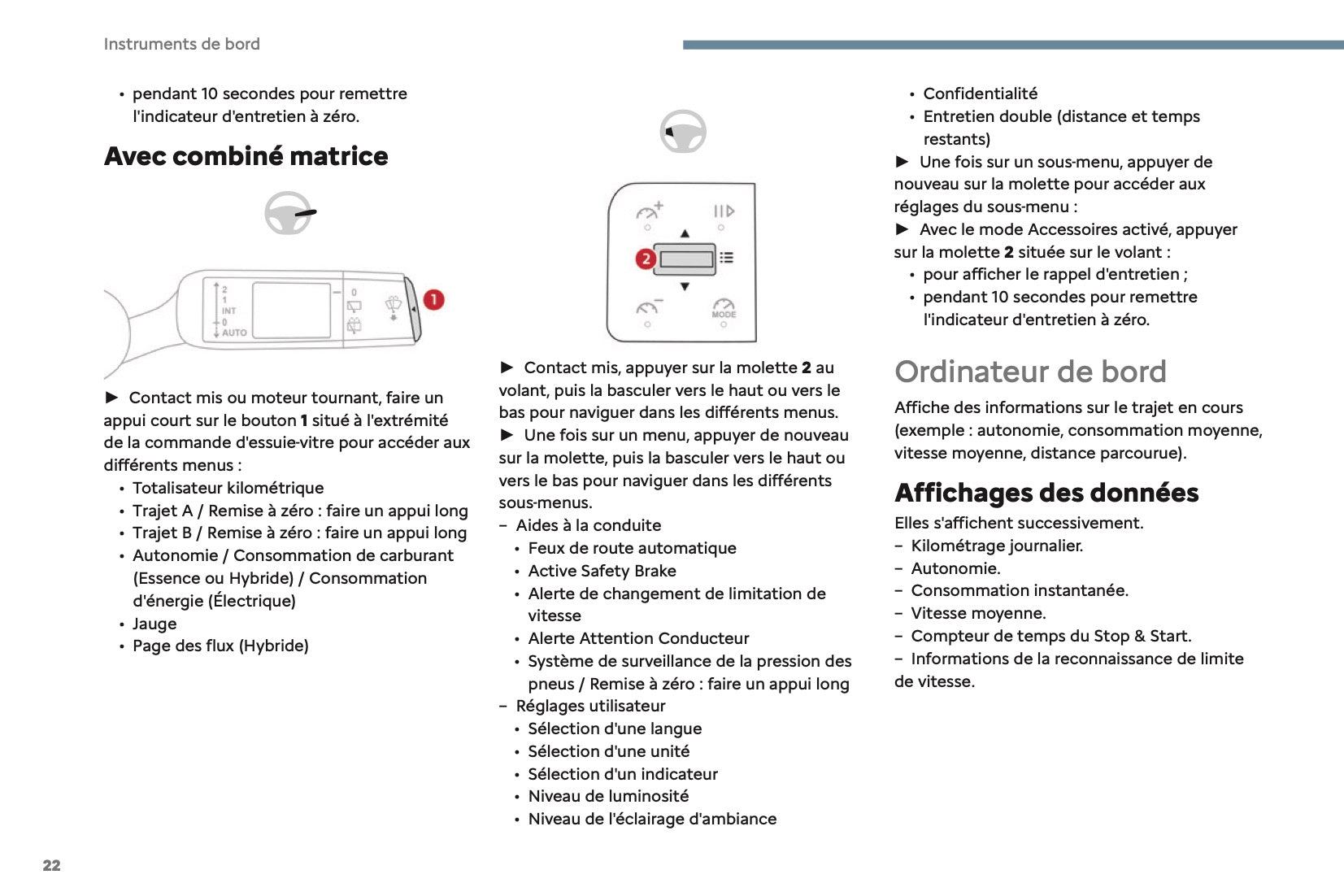 Instruments de bord

• pendant 10 secondes pour remettre l'indicateur d'entretien à zéro.

Avec combiné matrice

2
1
INT
0
AUTO
0
1

► Contact mis ou moteur tournant, faire un appui court sur le bouton 1 situé à l'extrémité de la commande d'essuie-vitre pour accéder aux différents menus :
• Totalisateur kilométrique
• Trajet A / Remise à zéro : faire un appui long
• Trajet B / Remise à zéro : faire un appui long
• Autonomie / Consommation de carburant (Essence ou Hybride) / Consommation d'énergie (Électrique)
• Jauge
• Page des flux (Hybride)

2
MODE

► Contact mis, appuyer sur la molette 2 au volant, puis la basculer vers le haut ou vers le bas pour naviguer dans les différents menus.
► Une fois sur un menu, appuyer de nouveau sur la molette, puis la basculer vers le haut ou vers le bas pour naviguer dans les différents sous-menus.
– Aides à la conduite
• Feux de route automatique
• Active Safety Brake
• Alerte de changement de limitation de vitesse
• Alerte Attention Conducteur
• Système de surveillance de la pression des pneus / Remise à zéro : faire un appui long
– Réglages utilisateur
• Sélection d'une langue
• Sélection d'une unité
• Sélection d'un indicateur
• Niveau de luminosité
• Niveau de l'éclairage d'ambiance

• Confidentialité
• Entretien double (distance et temps restants)
► Une fois sur un sous-menu, appuyer de nouveau sur la molette pour accéder aux réglages du sous-menu :
► Avec le mode Accessoires activé, appuyer sur la molette 2 située sur le volant :
• pour afficher le rappel d'entretien ;
• pendant 10 secondes pour remettre l'indicateur d'entretien à zéro.

Ordinateur de bord

Affiche des informations sur le trajet en cours (exemple : autonomie, consommation moyenne, vitesse moyenne, distance parcourue).

Affichages des données

Elles s'affichent successivement.
– Kilométrage journalier.
– Autonomie.
– Consommation instantanée.
– Vitesse moyenne.
– Compteur de temps du Stop & Start.
– Informations de la reconnaissance de limite de vitesse.

22