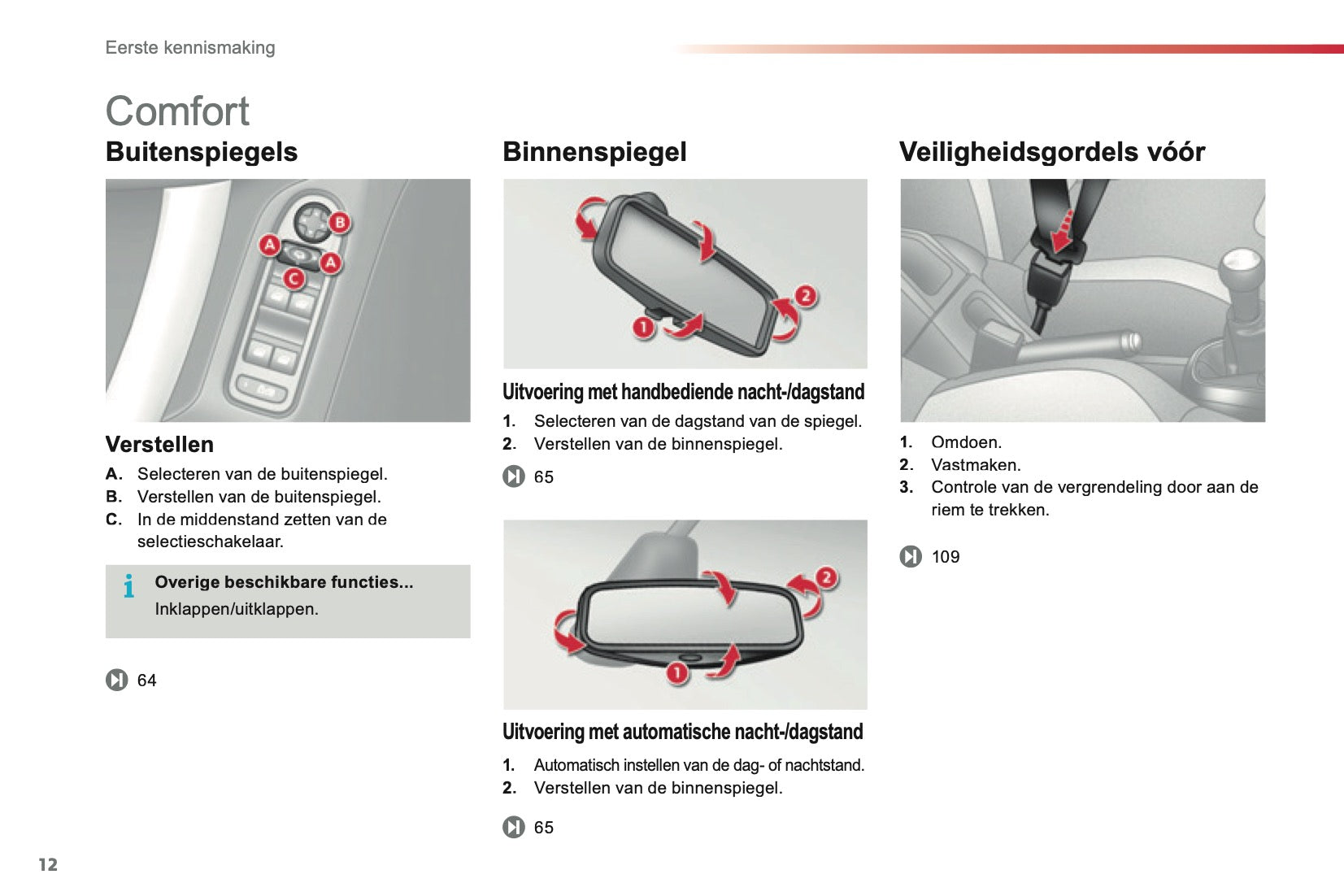 Eerste kennismaking

Comfort

Buitenspiegels

B
A
A
C

Verstellen

A. Selecteren van de buitenspiegel.
B. Verstellen van de buitenspiegel.
C. In de middenstand zetten van de selectieschakelaar.

Overige beschikbare functies...
Inklappen/uitklappen.

64

Binnenspiegel

2
1

Uitvoering met handbediende nacht-/dagstand

1. Selecteren van de dagstand van de spiegel.
2. Verstellen van de binnenspiegel.

65

2
1

Uitvoering met automatische nacht-/dagstand

1. Automatisch instellen van de dag- of nachtstand.
2. Verstellen van de binnenspiegel.

65

Veiligheidsgordels vóór

1. Omdoen.
2. Vastmaken.
3. Controle van de vergrendeling door aan de riem te trekken.

109

12