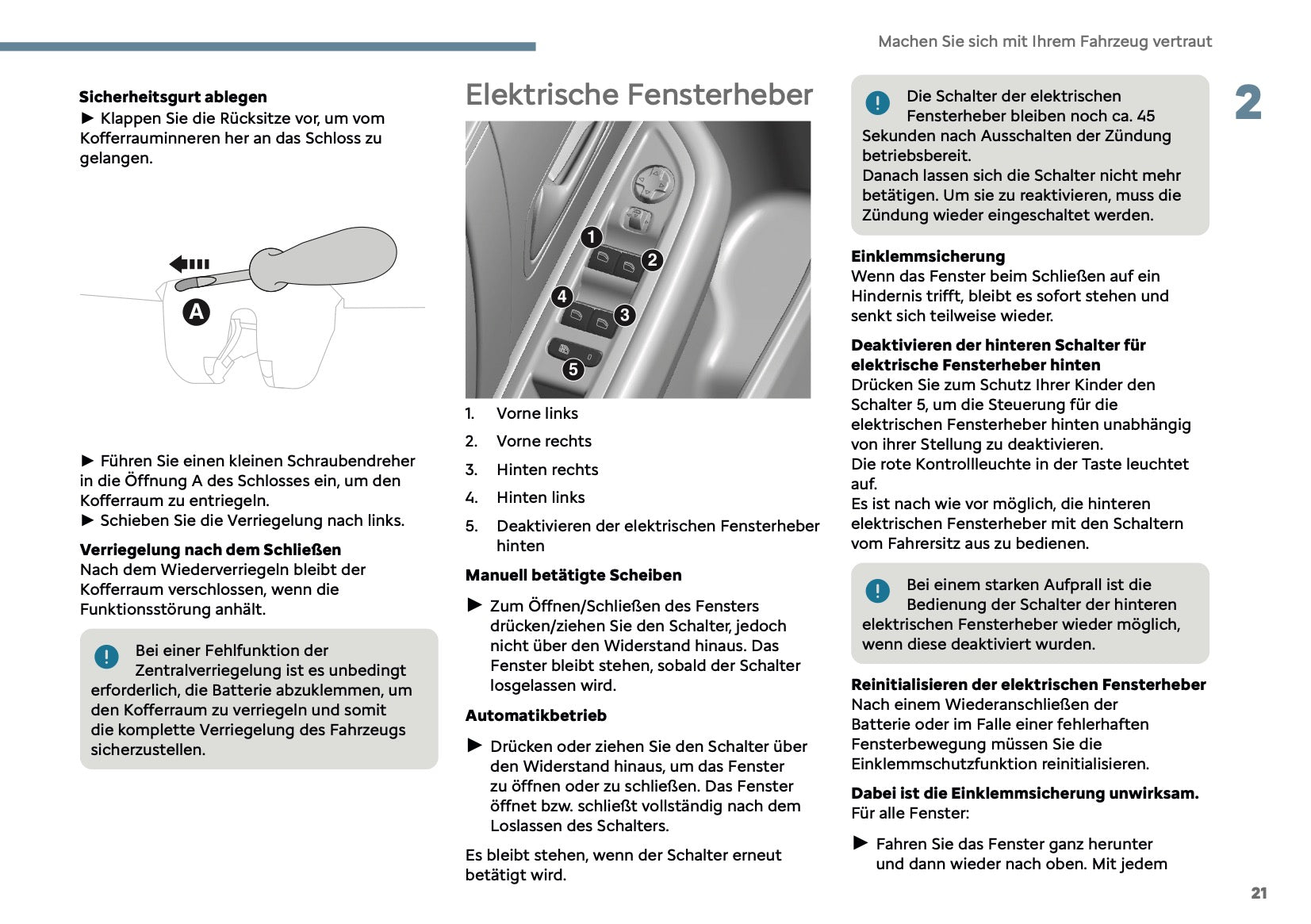 Machen Sie sich mit Ihrem Fahrzeug vertraut

2

Sicherheitsgurt ablegen
► Klappen Sie die Rücksitze vor, um vom Kofferrauminneren her an das Schloss zu gelangen.

A

► Führen Sie einen kleinen Schraubendreher in die Öffnung A des Schlosses ein, um den Kofferraum zu entriegeln.
► Schieben Sie die Verriegelung nach links.

Verriegelung nach dem Schließen
Nach dem Wiederverriegeln bleibt der Kofferraum verschlossen, wenn die Funktionsstörung anhält.

! Bei einer Fehlfunktion der Zentralverriegelung ist es unbedingt erforderlich, die Batterie abzuklemmen, um den Kofferraum zu verriegeln und somit die komplette Verriegelung des Fahrzeugs sicherzustellen.

Elektrische Fensterheber

1
2
4
3
5

1. Vorne links
2. Vorne rechts
3. Hinten rechts
4. Hinten links
5. Deaktivieren der elektrischen Fensterheber hinten

Manuell betätigte Scheiben
► Zum Öffnen/Schließen des Fensters drücken/ziehen Sie den Schalter, jedoch nicht über den Widerstand hinaus. Das Fenster bleibt stehen, sobald der Schalter losgelassen wird.

Automatikbetrieb
► Drücken oder ziehen Sie den Schalter über den Widerstand hinaus, um das Fenster zu öffnen oder zu schließen. Das Fenster öffnet bzw. schließt vollständig nach dem Loslassen des Schalters.

Es bleibt stehen, wenn der Schalter erneut betätigt wird.

! Die Schalter der elektrischen Fensterheber bleiben noch ca. 45 Sekunden nach Ausschalten der Zündung betriebsbereit.
Danach lassen sich die Schalter nicht mehr betätigen. Um sie zu reaktivieren, muss die Zündung wieder eingeschaltet werden.

Einklemmsicherung
Wenn das Fenster beim Schließen auf ein Hindernis trifft, bleibt es sofort stehen und senkt sich teilweise wieder.

Deaktivieren der hinteren Schalter für elektrische Fensterheber hinten
Drücken Sie zum Schutz Ihrer Kinder den Schalter 5, um die Steuerung für die elektrischen Fensterheber hinten unabhängig von ihrer Stellung zu deaktivieren.
Die rote Kontrollleuchte in der Taste leuchtet auf.
Es ist nach wie vor möglich, die hinteren elektrischen Fensterheber mit den Schaltern vom Fahrersitz aus zu bedienen.

! Bei einem starken Aufprall ist die Bedienung der Schalter der hinteren elektrischen Fensterheber wieder möglich, wenn diese deaktiviert wurden.

Reinitialisieren der elektrischen Fensterheber
Nach einem Wiederanschließen der Batterie oder im Falle einer fehlerhaften Fensterbewegung müssen Sie die Einklemmschutzfunktion reinitialisieren.

Dabei ist die Einklemmsicherung unwirksam.
Für alle Fenster:

► Fahren Sie das Fenster ganz herunter und dann wieder nach oben. Mit jedem

21