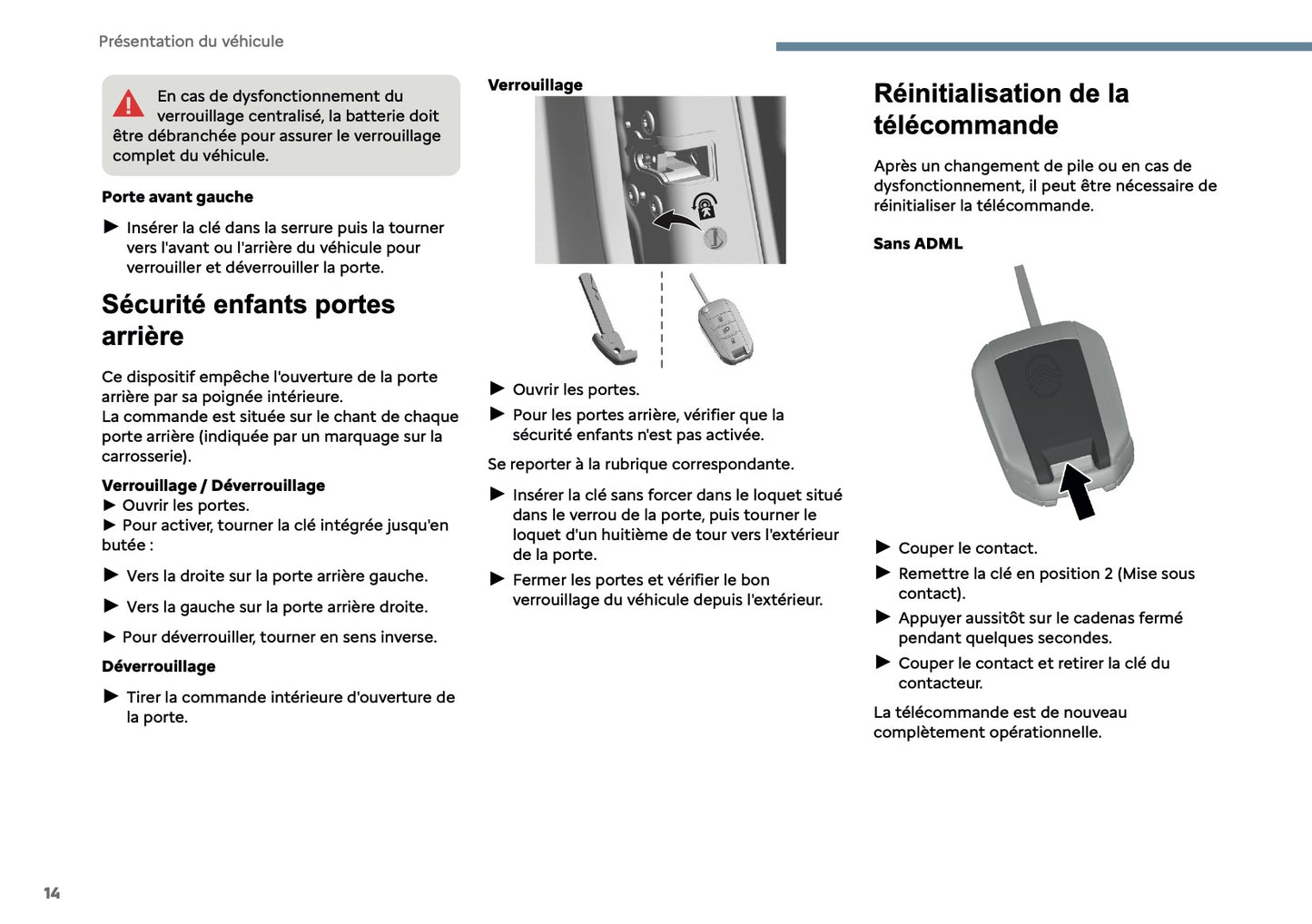 Présentation du véhicule

En cas de dysfonctionnement du verrouillage centralisé, la batterie doit être débranchée pour assurer le verrouillage complet du véhicule.

Porte avant gauche

► Insérer la clé dans la serrure puis la tourner vers l'avant ou l'arrière du véhicule pour verrouiller et déverrouiller la porte.

Sécurité enfants portes arrière

Ce dispositif empêche l'ouverture de la porte arrière par sa poignée intérieure.
La commande est située sur le chant de chaque porte arrière (indiquée par un marquage sur la carrosserie).

Verrouillage / Déverrouillage
► Ouvrir les portes.
► Pour activer, tourner la clé intégrée jusqu'en butée :

► Vers la droite sur la porte arrière gauche.

► Vers la gauche sur la porte arrière droite.

► Pour déverrouiller, tourner en sens inverse.

Déverrouillage

► Tirer la commande intérieure d'ouverture de la porte.

Verrouillage

► Ouvrir les portes.
► Pour les portes arrière, vérifier que la sécurité enfants n'est pas activée.

Se reporter à la rubrique correspondante.

► Insérer la clé sans forcer dans le loquet situé dans le verrou de la porte, puis tourner le loquet d'un huitième de tour vers l'extérieur de la porte.
► Fermer les portes et vérifier le bon verrouillage du véhicule depuis l'extérieur.

Réinitialisation de la télécommande

Après un changement de pile ou en cas de dysfonctionnement, il peut être nécessaire de réinitialiser la télécommande.

Sans ADML

► Couper le contact.
► Remettre la clé en position 2 (Mise sous contact).
► Appuyer aussitôt sur le cadenas fermé pendant quelques secondes.
► Couper le contact et retirer la clé du contacteur.

La télécommande est de nouveau complètement opérationnelle.

14