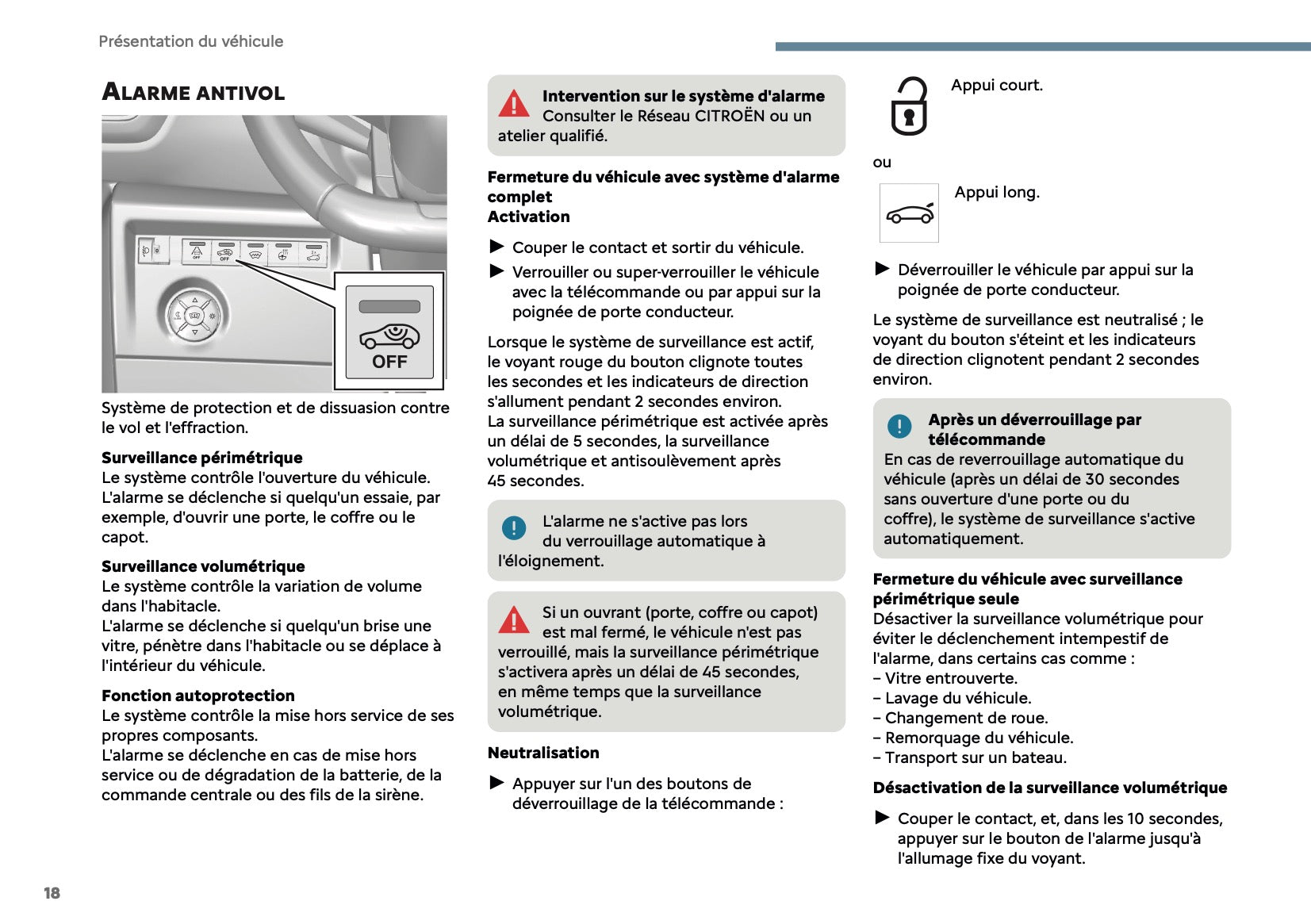 Présentation du véhicule

ALARME ANTIVOL

OFF

Système de protection et de dissuasion contre le vol et l'effraction.

Surveillance périmétrique
Le système contrôle l'ouverture du véhicule.
L'alarme se déclenche si quelqu'un essaie, par exemple, d'ouvrir une porte, le coffre ou le capot.

Surveillance volumétrique
Le système contrôle la variation de volume dans l'habitacle.
L'alarme se déclenche si quelqu'un brise une vitre, pénètre dans l'habitacle ou se déplace à l'intérieur du véhicule.

Fonction autoprotection
Le système contrôle la mise hors service de ses propres composants.
L'alarme se déclenche en cas de mise hors service ou de dégradation de la batterie, de la commande centrale ou des fils de la sirène.

Intervention sur le système d'alarme
Consulter le Réseau CITROËN ou un atelier qualifié.

Fermeture du véhicule avec système d'alarme complet
Activation

► Couper le contact et sortir du véhicule.
► Verrouiller ou super-verrouiller le véhicule avec la télécommande ou par appui sur la poignée de porte conducteur.

Lorsque le système de surveillance est actif, le voyant rouge du bouton clignote toutes les secondes et les indicateurs de direction s'allument pendant 2 secondes environ.
La surveillance périmétrique est activée après un délai de 5 secondes, la surveillance volumétrique et antisoulèvement après 45 secondes.

L'alarme ne s'active pas lors du verrouillage automatique à l'éloignement.

Si un ouvrant (porte, coffre ou capot) est mal fermé, le véhicule n'est pas verrouillé, mais la surveillance périmétrique s'activera après un délai de 45 secondes, en même temps que la surveillance volumétrique.

Neutralisation

► Appuyer sur l'un des boutons de déverrouillage de la télécommande :

Appui court.

ou

Appui long.

► Déverrouiller le véhicule par appui sur la poignée de porte conducteur.

Le système de surveillance est neutralisé ; le voyant du bouton s'éteint et les indicateurs de direction clignotent pendant 2 secondes environ.

Après un déverrouillage par télécommande
En cas de reverrouillage automatique du véhicule (après un délai de 30 secondes sans ouverture d'une porte ou du coffre), le système de surveillance s'active automatiquement.

Fermeture du véhicule avec surveillance périmétrique seule
Désactiver la surveillance volumétrique pour éviter le déclenchement intempestif de l'alarme, dans certains cas comme :
– Vitre entrouverte.
– Lavage du véhicule.
– Changement de roue.
– Remorquage du véhicule.
– Transport sur un bateau.

Désactivation de la surveillance volumétrique

► Couper le contact, et, dans les 10 secondes, appuyer sur le bouton de l'alarme jusqu'à l'allumage fixe du voyant.

18