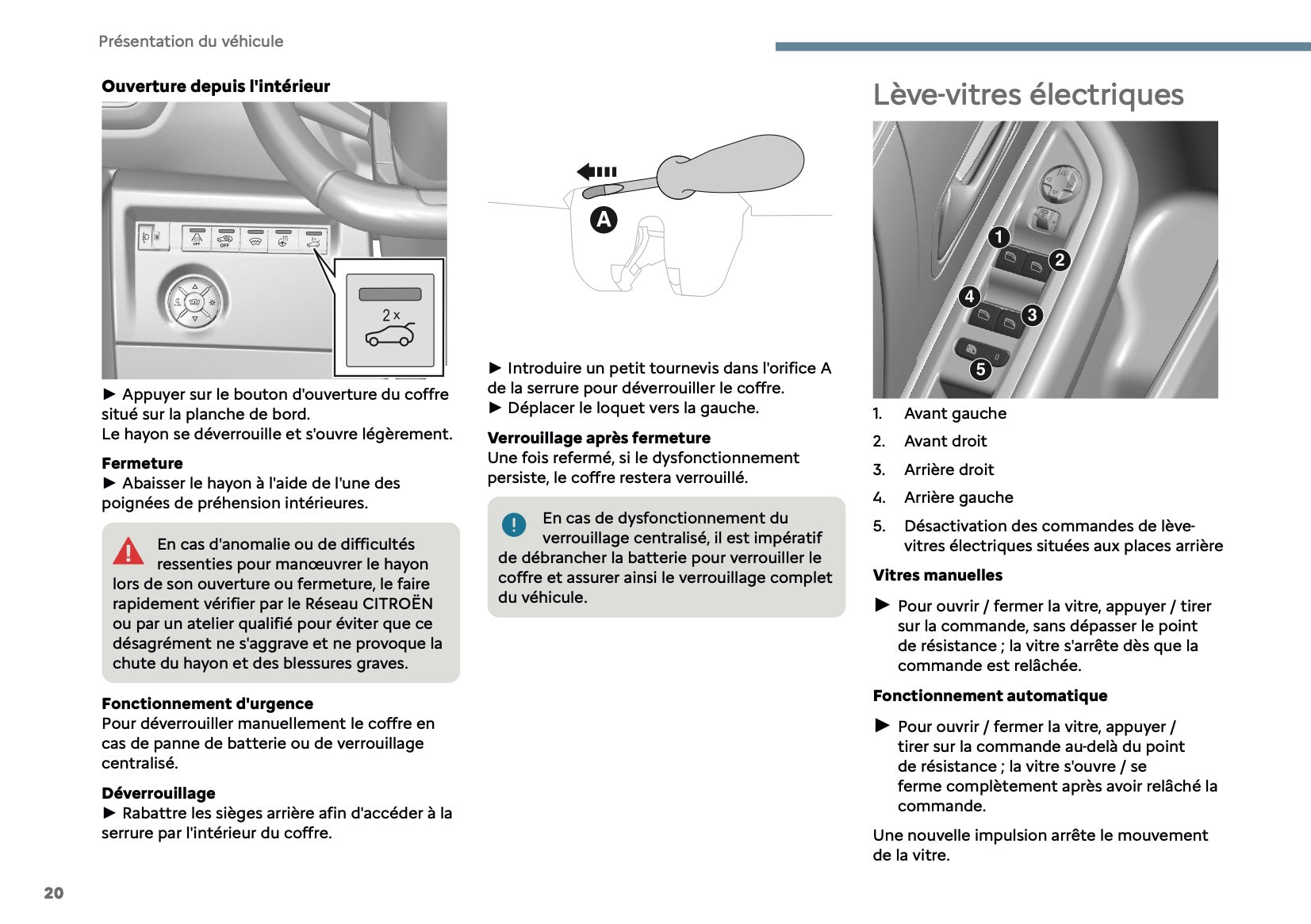 Présentation du véhicule

Ouverture depuis l'intérieur

OFF

OFF

2x

2 x

► Appuyer sur le bouton d'ouverture du coffre situé sur la planche de bord.
Le hayon se déverrouille et s'ouvre légèrement.

Fermeture
► Abaisser le hayon à l'aide de l'une des poignées de préhension intérieures.

En cas d'anomalie ou de difficultés ressenties pour manœuvrer le hayon lors de son ouverture ou fermeture, le faire rapidement vérifier par le Réseau CITROËN ou par un atelier qualifié pour éviter que ce désagrément ne s'aggrave et ne provoque la chute du hayon et des blessures graves.

Fonctionnement d'urgence
Pour déverrouiller manuellement le coffre en cas de panne de batterie ou de verrouillage centralisé.

Déverrouillage
► Rabattre les sièges arrière afin d'accéder à la serrure par l'intérieur du coffre.

A

► Introduire un petit tournevis dans l'orifice A de la serrure pour déverrouiller le coffre.
► Déplacer le loquet vers la gauche.

Verrouillage après fermeture
Une fois refermé, si le dysfonctionnement persiste, le coffre restera verrouillé.

En cas de dysfonctionnement du verrouillage centralisé, il est impératif de débrancher la batterie pour verrouiller le coffre et assurer ainsi le verrouillage complet du véhicule.

Lève-vitres électriques

1
2
4
3
5

1. Avant gauche
2. Avant droit
3. Arrière droit
4. Arrière gauche
5. Désactivation des commandes de lève-vitres électriques situées aux places arrière

Vitres manuelles
► Pour ouvrir / fermer la vitre, appuyer / tirer sur la commande, sans dépasser le point de résistance ; la vitre s'arrête dès que la commande est relâchée.

Fonctionnement automatique
► Pour ouvrir / fermer la vitre, appuyer / tirer sur la commande au-delà du point de résistance ; la vitre s'ouvre / se ferme complètement après avoir relâché la commande.

Une nouvelle impulsion arrête le mouvement de la vitre.

20