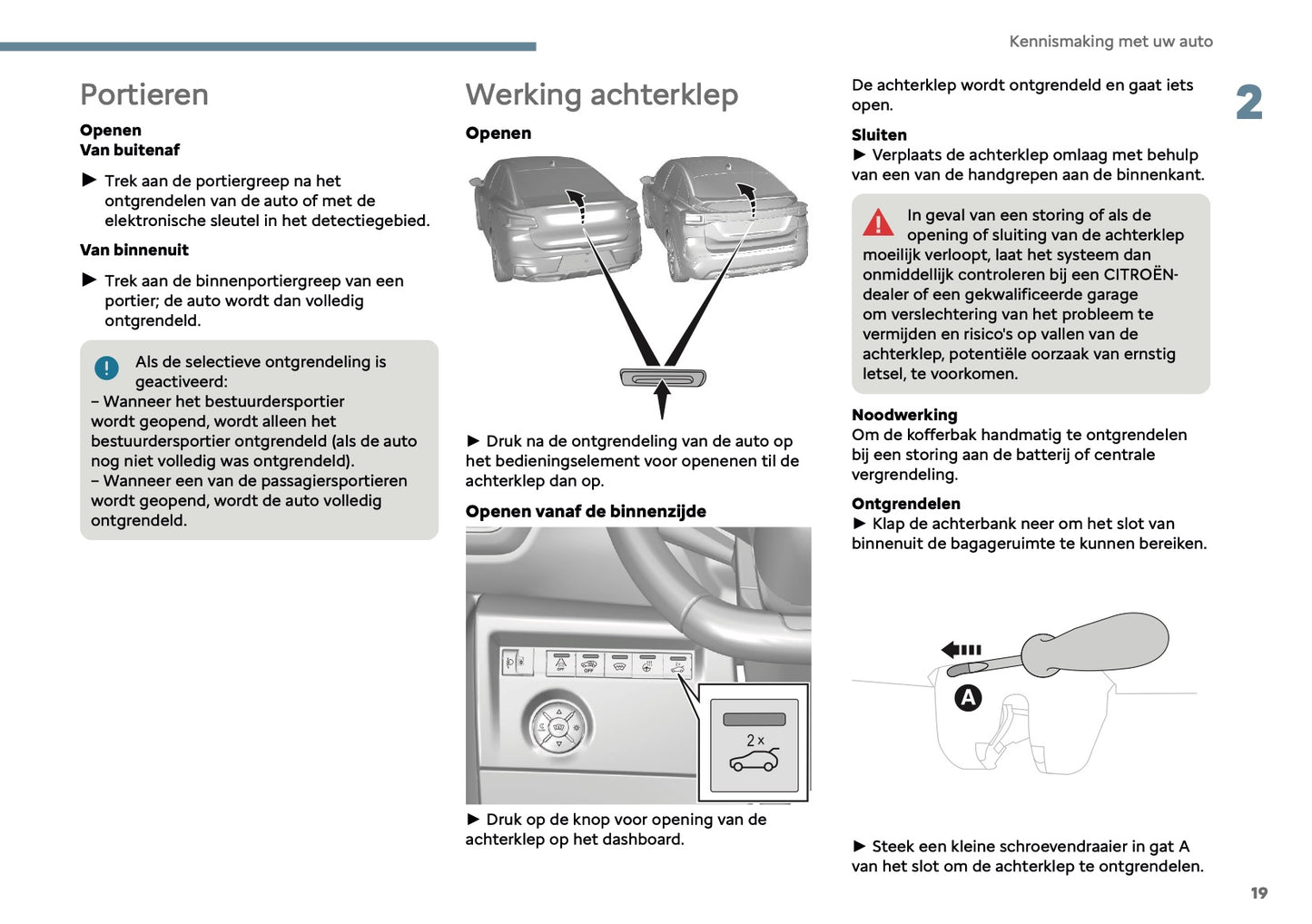 Kennismaking met uw auto

2

Portieren

Openen
Van buitenaf

► Trek aan de portiergreep na het ontgrendelen van de auto of met de elektronische sleutel in het detectiegebied.

Van binnenuit

► Trek aan de binnenportiergreep van een portier; de auto wordt dan volledig ontgrendeld.

Als de selectieve ontgrendeling is geactiveerd:
– Wanneer het bestuurdersportier wordt geopend, wordt alleen het bestuurdersportier ontgrendeld (als de auto nog niet volledig was ontgrendeld).
– Wanneer een van de passagiersportieren wordt geopend, wordt de auto volledig ontgrendeld.

Werking achterklep

Openen

► Druk na de ontgrendeling van de auto op het bedieningselement voor openenen til de achterklep dan op.

Openen vanaf de binnenzijde

OFF OFF

2 x

► Druk op de knop voor opening van de achterklep op het dashboard.

De achterklep wordt ontgrendeld en gaat iets open.

Sluiten
► Verplaats de achterklep omlaag met behulp van een van de handgrepen aan de binnenkant.

In geval van een storing of als de opening of sluiting van de achterklep moeilijk verloopt, laat het systeem dan onmiddellijk controleren bij een CITROËN-dealer of een gekwalificeerde garage om verslechtering van het probleem te vermijden en risico's op vallen van de achterklep, potentiële oorzaak van ernstig letsel, te voorkomen.

Noodwerking
Om de kofferbak handmatig te ontgrendelen bij een storing aan de batterij of centrale vergrendeling.

Ontgrendelen
► Klap de achterbank neer om het slot van binnenuit de bagageruimte te kunnen bereiken.

A

► Steek een kleine schroevendraaier in gat A van het slot om de achterklep te ontgrendelen.

19