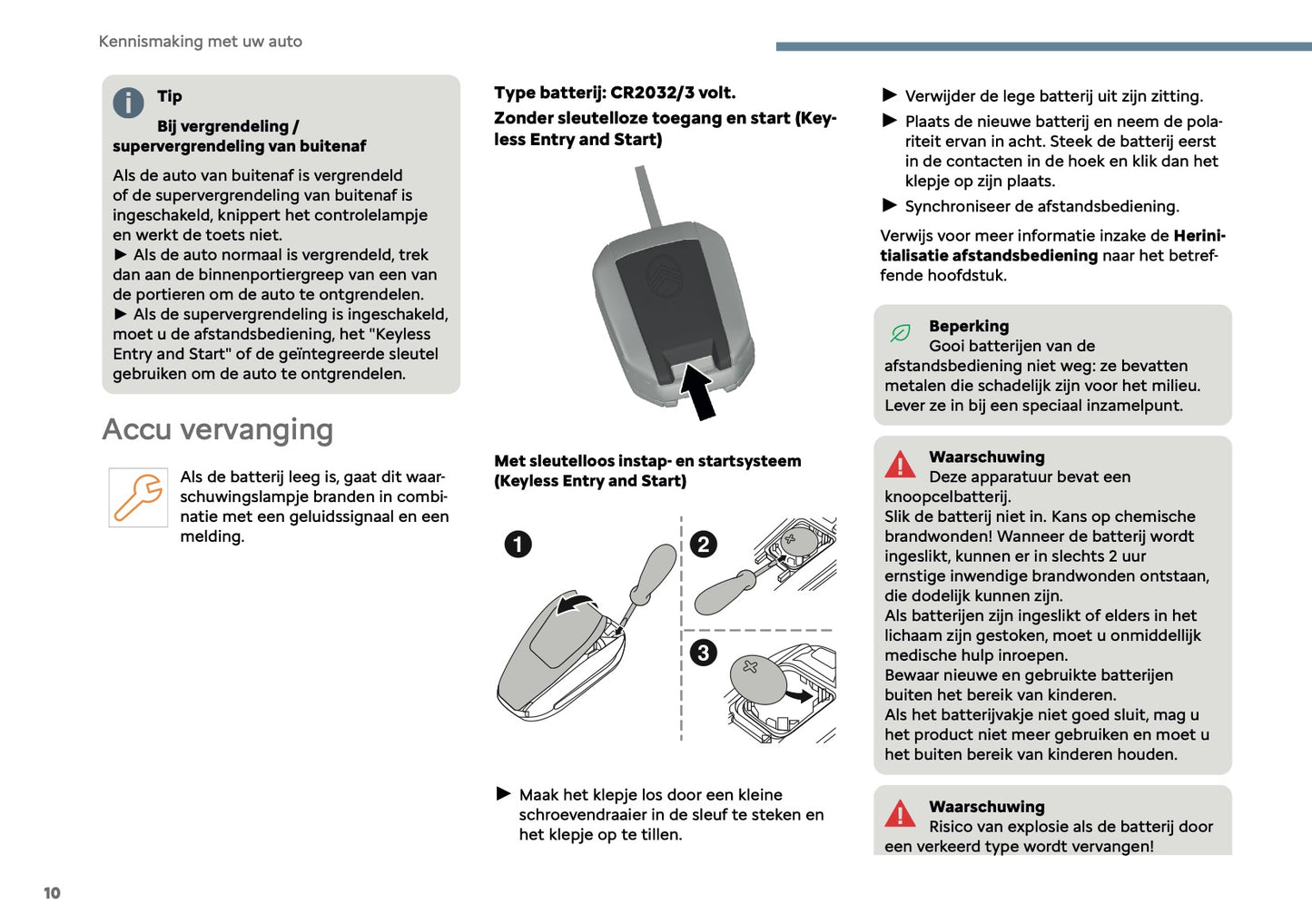 Kennismaking met uw auto

Tip

Bij vergrendeling / supervergrendeling van buitenaf

Als de auto van buitenaf is vergrendeld of de supervergrendeling van buitenaf is ingeschakeld, knippert het controlelampje en werkt de toets niet.
► Als de auto normaal is vergrendeld, trek dan aan de binnenportiergreep van een van de portieren om de auto te ontgrendelen.
► Als de supervergrendeling is ingeschakeld, moet u de afstandsbediening, het "Keyless Entry and Start" of de geïntegreerde sleutel gebruiken om de auto te ontgrendelen.

Accu vervanging

Als de batterij leeg is, gaat dit waarschuwingslampje branden in combinatie met een geluidssignaal en een melding.

Type batterij: CR2032/3 volt.
Zonder sleutelloze toegang en start (Keyless Entry and Start)

Met sleutelloos instap- en startsysteem (Keyless Entry and Start)

1
2
3

► Maak het klepje los door een kleine schroevendraaier in de sleuf te steken en het klepje op te tillen.

► Verwijder de lege batterij uit zijn zitting.
► Plaats de nieuwe batterij en neem de polariteit ervan in acht. Steek de batterij eerst in de contacten in de hoek en klik dan het klepje op zijn plaats.
► Synchroniseer de afstandsbediening.

Verwijs voor meer informatie inzake de Herinitialisatie afstandsbediening naar het betreffende hoofdstuk.

Beperking
Gooi batterijen van de afstandsbediening niet weg: ze bevatten metalen die schadelijk zijn voor het milieu. Lever ze in bij een speciaal inzamelpunt.

Waarschuwing
Deze apparatuur bevat een knoopcelbatterij.
Slik de batterij niet in. Kans op chemische brandwonden! Wanneer de batterij wordt ingeslikt, kunnen er in slechts 2 uur ernstige inwendige brandwonden ontstaan, die dodelijk kunnen zijn.
Als batterijen zijn ingeslikt of elders in het lichaam zijn gestoken, moet u onmiddellijk medische hulp inroepen.
Bewaar nieuwe en gebruikte batterijen buiten het bereik van kinderen.
Als het batterijvakje niet goed sluit, mag u het product niet meer gebruiken en moet u het buiten bereik van kinderen houden.

Waarschuwing
Risico van explosie als de batterij door een verkeerd type wordt vervangen!

10