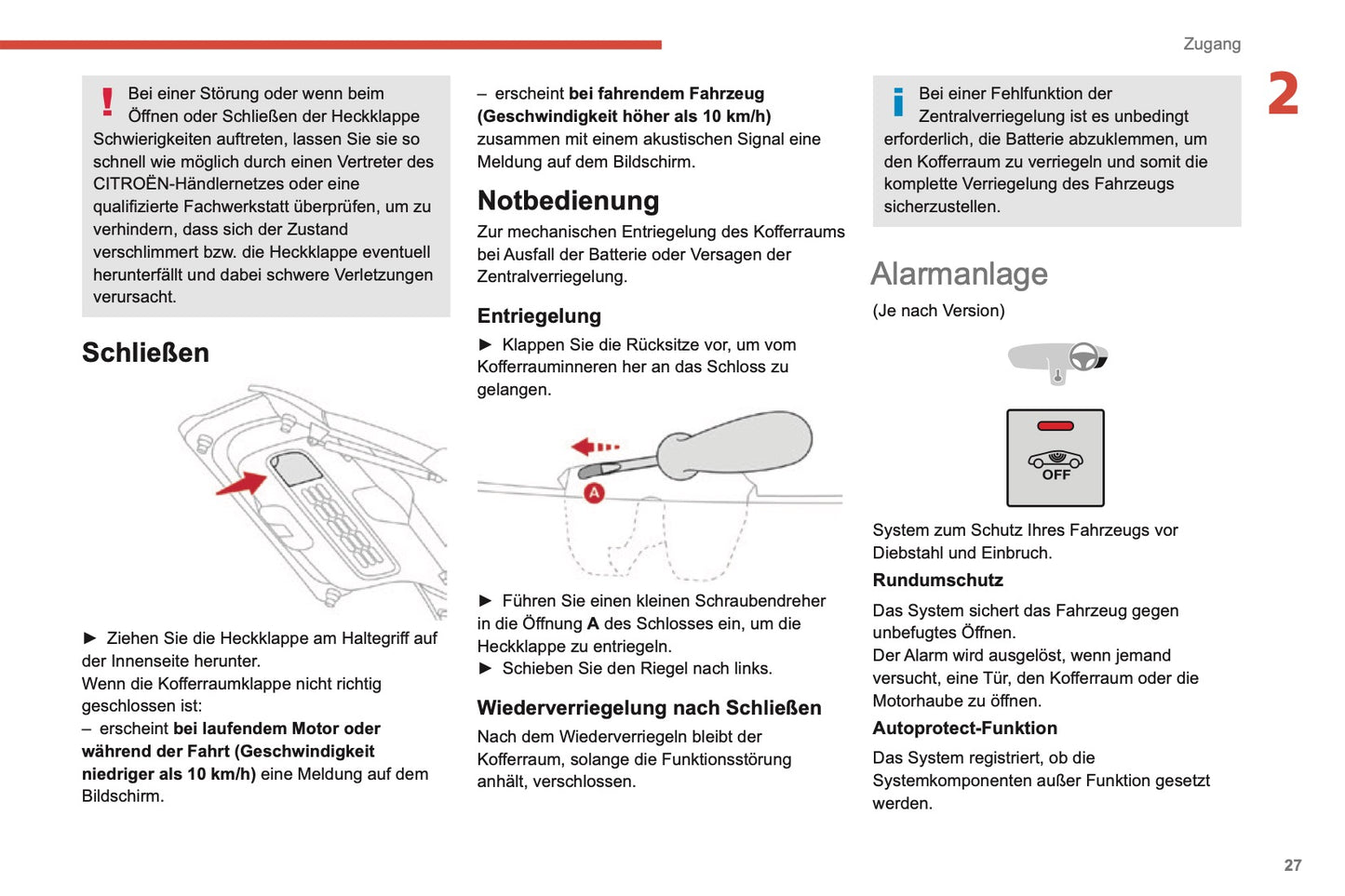 Zugang

2

Bei einer Störung oder wenn beim Öffnen oder Schließen der Heckklappe Schwierigkeiten auftreten, lassen Sie sie so schnell wie möglich durch einen Vertreter des CITROËN-Händlernetzes oder eine qualifizierte Fachwerkstatt überprüfen, um zu verhindern, dass sich der Zustand verschlimmert bzw. die Heckklappe eventuell herunterfällt und dabei schwere Verletzungen verursacht.

Schließen

► Ziehen Sie die Heckklappe am Haltegriff auf der Innenseite herunter.
Wenn die Kofferraumklappe nicht richtig geschlossen ist:
– erscheint bei laufendem Motor oder während der Fahrt (Geschwindigkeit niedriger als 10 km/h) eine Meldung auf dem Bildschirm.

– erscheint bei fahrendem Fahrzeug (Geschwindigkeit höher als 10 km/h) zusammen mit einem akustischen Signal eine Meldung auf dem Bildschirm.

Notbedienung

Zur mechanischen Entriegelung des Kofferraums bei Ausfall der Batterie oder Versagen der Zentralverriegelung.

Entriegelung

► Klappen Sie die Rücksitze vor, um vom Kofferrauminneren her an das Schloss zu gelangen.

A

► Führen Sie einen kleinen Schraubendreher in die Öffnung A des Schlosses ein, um die Heckklappe zu entriegeln.
► Schieben Sie den Riegel nach links.

Wiederverriegelung nach Schließen

Nach dem Wiederverriegeln bleibt der Kofferraum, solange die Funktionsstörung anhält, verschlossen.

Bei einer Fehlfunktion der Zentralverriegelung ist es unbedingt erforderlich, die Batterie abzuklemmen, um den Kofferraum zu verriegeln und somit die komplette Verriegelung des Fahrzeugs sicherzustellen.

Alarmanlage

(Je nach Version)

OFF

System zum Schutz Ihres Fahrzeugs vor Diebstahl und Einbruch.

Rundumschutz

Das System sichert das Fahrzeug gegen unbefugtes Öffnen.
Der Alarm wird ausgelöst, wenn jemand versucht, eine Tür, den Kofferraum oder die Motorhaube zu öffnen.

Autoprotect-Funktion

Das System registriert, ob die Systemkomponenten außer Funktion gesetzt werden.

27