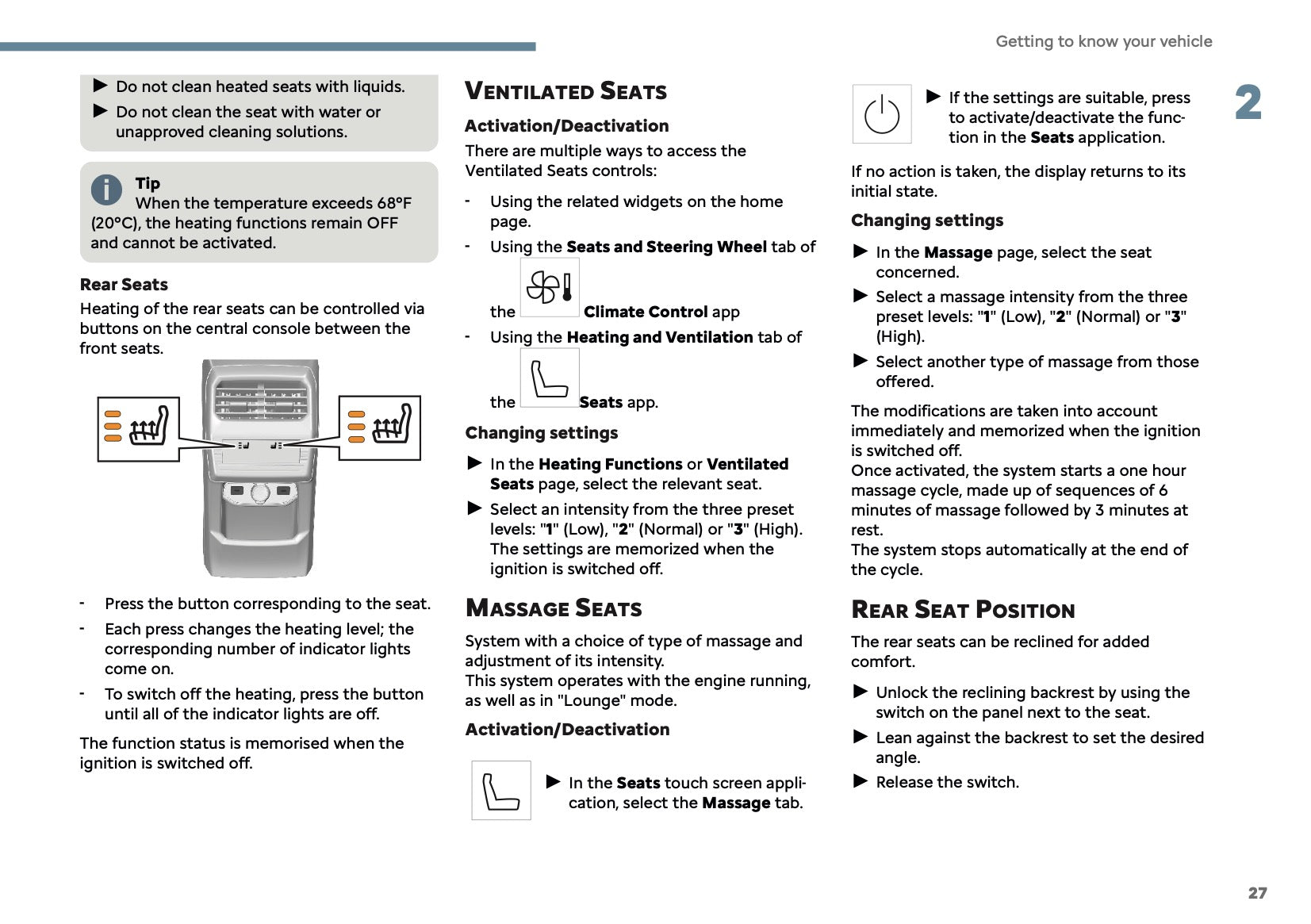 Getting to know your vehicle

2

► Do not clean heated seats with liquids.
► Do not clean the seat with water or unapproved cleaning solutions.

Tip
When the temperature exceeds 68°F (20°C), the heating functions remain OFF and cannot be activated.

Rear Seats
Heating of the rear seats can be controlled via buttons on the central console between the front seats.

- Press the button corresponding to the seat.
- Each press changes the heating level; the corresponding number of indicator lights come on.
- To switch off the heating, press the button until all of the indicator lights are off.

The function status is memorised when the ignition is switched off.

VENTILATED SEATS

Activation/Deactivation
There are multiple ways to access the Ventilated Seats controls:

- Using the related widgets on the home page.
- Using the Seats and Steering Wheel tab of the Climate Control app
- Using the Heating and Ventilation tab of the Seats app.

Changing settings
► In the Heating Functions or Ventilated Seats page, select the relevant seat.
► Select an intensity from the three preset levels: "1" (Low), "2" (Normal) or "3" (High). The settings are memorized when the ignition is switched off.

MASSAGE SEATS

System with a choice of type of massage and adjustment of its intensity.
This system operates with the engine running, as well as in "Lounge" mode.

Activation/Deactivation

► In the Seats touch screen application, select the Massage tab.

► If the settings are suitable, press to activate/deactivate the function in the Seats application.

If no action is taken, the display returns to its initial state.

Changing settings
► In the Massage page, select the seat concerned.
► Select a massage intensity from the three preset levels: "1" (Low), "2" (Normal) or "3" (High).
► Select another type of massage from those offered.

The modifications are taken into account immediately and memorized when the ignition is switched off.
Once activated, the system starts a one hour massage cycle, made up of sequences of 6 minutes of massage followed by 3 minutes at rest.
The system stops automatically at the end of the cycle.

REAR SEAT POSITION

The rear seats can be reclined for added comfort.

► Unlock the reclining backrest by using the switch on the panel next to the seat.
► Lean against the backrest to set the desired angle.
► Release the switch.

27