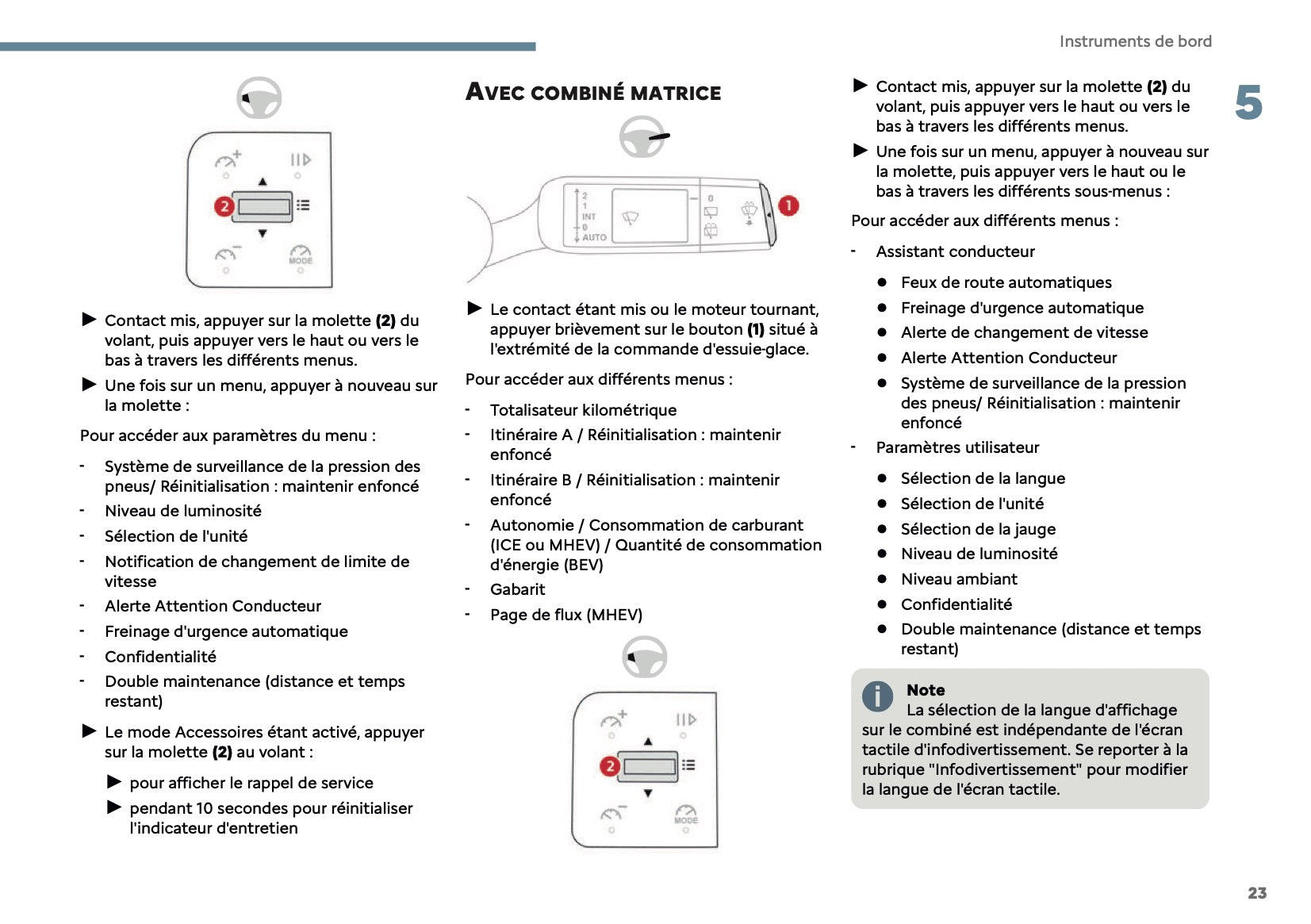 Instruments de bord

5

2

MODE

► Contact mis, appuyer sur la molette (2) du volant, puis appuyer vers le haut ou vers le bas à travers les différents menus.

► Une fois sur un menu, appuyer à nouveau sur la molette :

Pour accéder aux paramètres du menu :

- Système de surveillance de la pression des pneus/ Réinitialisation : maintenir enfoncé
- Niveau de luminosité
- Sélection de l'unité
- Notification de changement de limite de vitesse
- Alerte Attention Conducteur
- Freinage d'urgence automatique
- Confidentialité
- Double maintenance (distance et temps restant)

► Le mode Accessoires étant activé, appuyer sur la molette (2) au volant :

► pour afficher le rappel de service

► pendant 10 secondes pour réinitialiser l'indicateur d'entretien

AVEC COMBINÉ MATRICE

2
1
INT
0
AUTO
0
1

► Le contact étant mis ou le moteur tournant, appuyer brièvement sur le bouton (1) situé à l'extrémité de la commande d'essuie-glace.

Pour accéder aux différents menus :

- Totalisateur kilométrique
- Itinéraire A / Réinitialisation : maintenir enfoncé
- Itinéraire B / Réinitialisation : maintenir enfoncé
- Autonomie / Consommation de carburant (ICE ou MHEV) / Quantité de consommation d'énergie (BEV)
- Gabarit
- Page de flux (MHEV)

2

MODE

► Contact mis, appuyer sur la molette (2) du volant, puis appuyer vers le haut ou vers le bas à travers les différents menus.

► Une fois sur un menu, appuyer à nouveau sur la molette, puis appuyer vers le haut ou le bas à travers les différents sous-menus :

Pour accéder aux différents menus :

- Assistant conducteur
  ● Feux de route automatiques
  ● Freinage d'urgence automatique
  ● Alerte de changement de vitesse
  ● Alerte Attention Conducteur
  ● Système de surveillance de la pression des pneus/ Réinitialisation : maintenir enfoncé
- Paramètres utilisateur
  ● Sélection de la langue
  ● Sélection de l'unité
  ● Sélection de la jauge
  ● Niveau de luminosité
  ● Niveau ambiant
  ● Confidentialité
  ● Double maintenance (distance et temps restant)

Note
La sélection de la langue d'affichage sur le combiné est indépendante de l'écran tactile d'infodivertissement. Se reporter à la rubrique "Infodivertissement" pour modifier la langue de l'écran tactile.

23