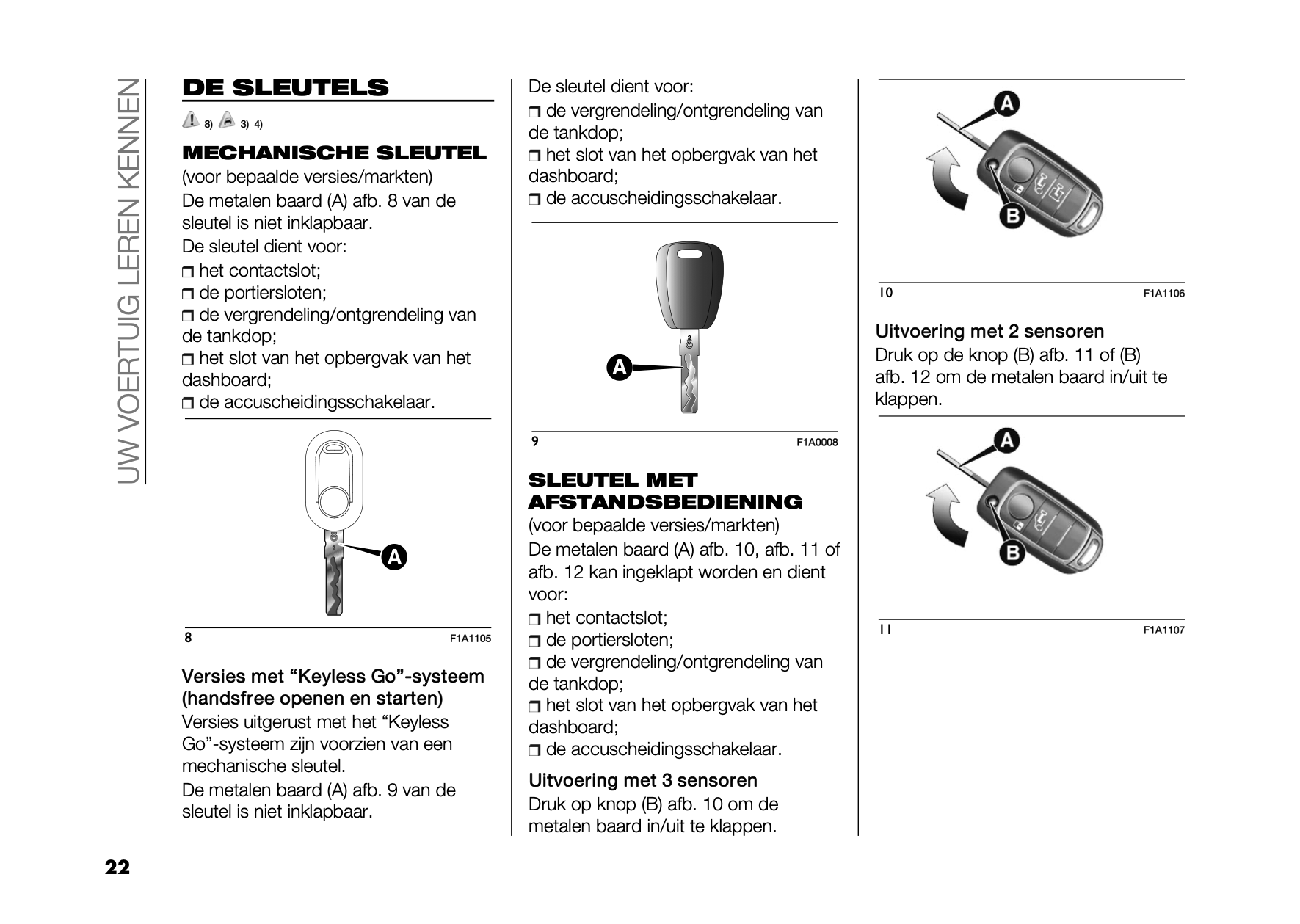 UW VOERTUIG LEREN KENNEN

DE SLEUTELS

8) 3) 4)

MECHANISCHE SLEUTEL

(voor bepaalde versies/markten)

De metalen baard (A) afb. 8 van de sleutel is niet inklapbaar.

De sleutel dient voor:

❒ het contactslot;
❒ de portiersloten;
❒ de vergrendeling/ontgrendeling van de tankdop;
❒ het slot van het opbergvak van het dashboard;
❒ de accuscheidingsschakelaar.

A

8 F1A1105

Versies met “Keyless Go”-systeem (handsfree openen en starten)

Versies uitgerust met het “Keyless Go”-systeem zijn voorzien van een mechanische sleutel.

De metalen baard (A) afb. 9 van de sleutel is niet inklapbaar.

De sleutel dient voor:

❒ de vergrendeling/ontgrendeling van de tankdop;
❒ het slot van het opbergvak van het dashboard;
❒ de accuscheidingsschakelaar.

A

9 F1A0008

SLEUTEL MET AFSTANDSBEDIENING

(voor bepaalde versies/markten)

De metalen baard (A) afb. 10, afb. 11 of afb. 12 kan ingeklapt worden en dient voor:

❒ het contactslot;
❒ de portiersloten;
❒ de vergrendeling/ontgrendeling van de tankdop;
❒ het slot van het opbergvak van het dashboard;
❒ de accuscheidingsschakelaar.

Uitvoering met 3 sensoren

Druk op knop (B) afb. 10 om de metalen baard in/uit te klappen.

A

B

10 F1A1106

Uitvoering met 2 sensoren

Druk op de knop (B) afb. 11 of (B) afb. 12 om de metalen baard in/uit te klappen.

A

B

11 F1A1107

22