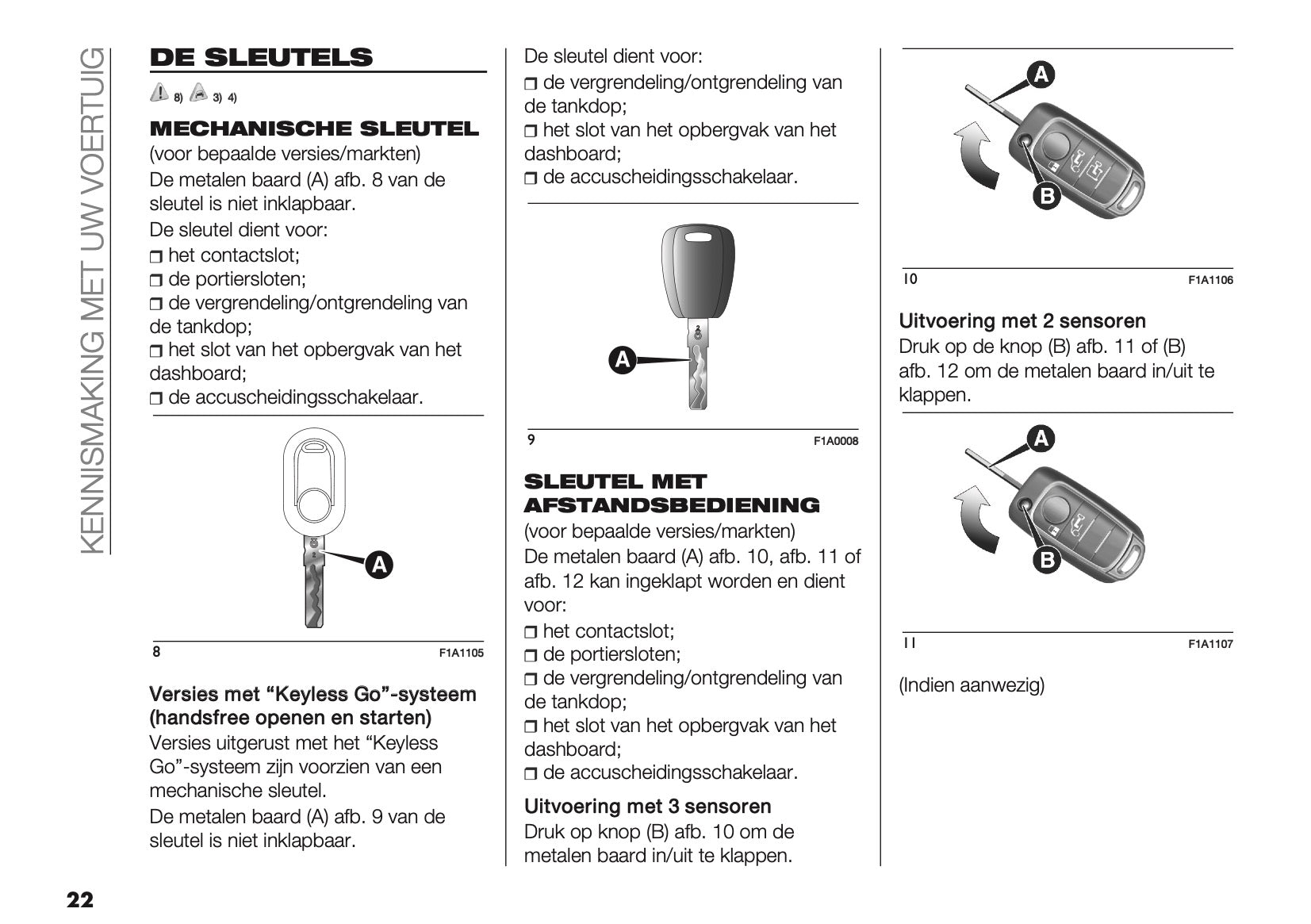 KENNISMAKING MET UW VOERTUIG

DE SLEUTELS

8) 3) 4)

MECHANISCHE SLEUTEL

(voor bepaalde versies/markten)

De metalen baard (A) afb. 8 van de sleutel is niet inklapbaar.

De sleutel dient voor:

❒ het contactslot;
❒ de portiersloten;
❒ de vergrendeling/ontgrendeling van de tankdop;
❒ het slot van het opbergvak van het dashboard;
❒ de accuscheidingsschakelaar.

A

8 F1A1105

Versies met “Keyless Go”-systeem (handsfree openen en starten)

Versies uitgerust met het “Keyless Go”-systeem zijn voorzien van een mechanische sleutel.

De metalen baard (A) afb. 9 van de sleutel is niet inklapbaar.

De sleutel dient voor:

❒ de vergrendeling/ontgrendeling van de tankdop;
❒ het slot van het opbergvak van het dashboard;
❒ de accuscheidingsschakelaar.

A

9 F1A0008

SLEUTEL MET AFSTANDSBEDIENING

(voor bepaalde versies/markten)

De metalen baard (A) afb. 10, afb. 11 of afb. 12 kan ingeklapt worden en dient voor:

❒ het contactslot;
❒ de portiersloten;
❒ de vergrendeling/ontgrendeling van de tankdop;
❒ het slot van het opbergvak van het dashboard;
❒ de accuscheidingsschakelaar.

Uitvoering met 3 sensoren

Druk op knop (B) afb. 10 om de metalen baard in/uit te klappen.

A
B

10 F1A1106

Uitvoering met 2 sensoren

Druk op de knop (B) afb. 11 of (B) afb. 12 om de metalen baard in/uit te klappen.

A
B

11 F1A1107

(Indien aanwezig)

22